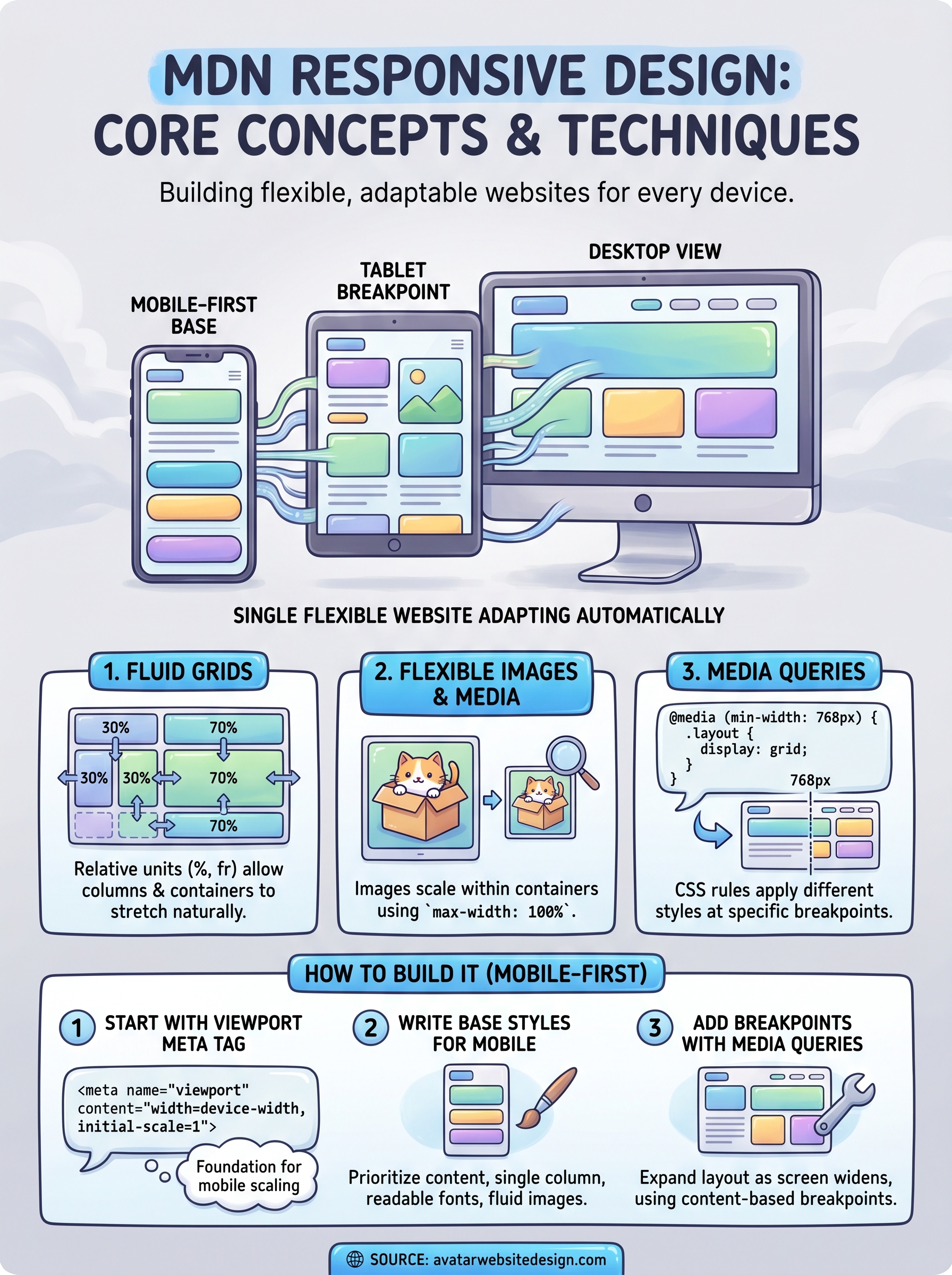 MDN RESPONSIVE DESIGN: CORE CONCEPTS & TECHNIQUES

Building flexible, adaptable websites for every device.

MOBILE-FIRST BASE

TABLET BREAKPOINT

DESKTOP VIEW

SINGLE FLEXIBLE WEBSITE ADAPTING AUTOMATICALLY

1. FLUID GRIDS

30%
70%
30%
30%
70%
70%

Relative units (%, fr) allow columns & containers to stretch naturally.

2. FLEXIBLE IMAGES & MEDIA

Images scale within containers using `max-width: 100%`.

3. MEDIA QUERIES

@media (min-width: 768px) {
  .layout {
    display: grid;
  }
}

768px

CSS rules apply different styles at specific breakpoints.

HOW TO BUILD IT (MOBILE-FIRST)

1 START WITH VIEWPORT META TAG

<meta name="viewport" content="width=device-width, initial-scale=1">

Foundation for mobile scaling

2 WRITE BASE STYLES FOR MOBILE

Prioritize content, single column, readable fonts, fluid images.

3 ADD BREAKPOINTS WITH MEDIA QUERIES

Expand layout as screen widens, using content-based breakpoints.

SOURCE: avatarwebsitedesign.com