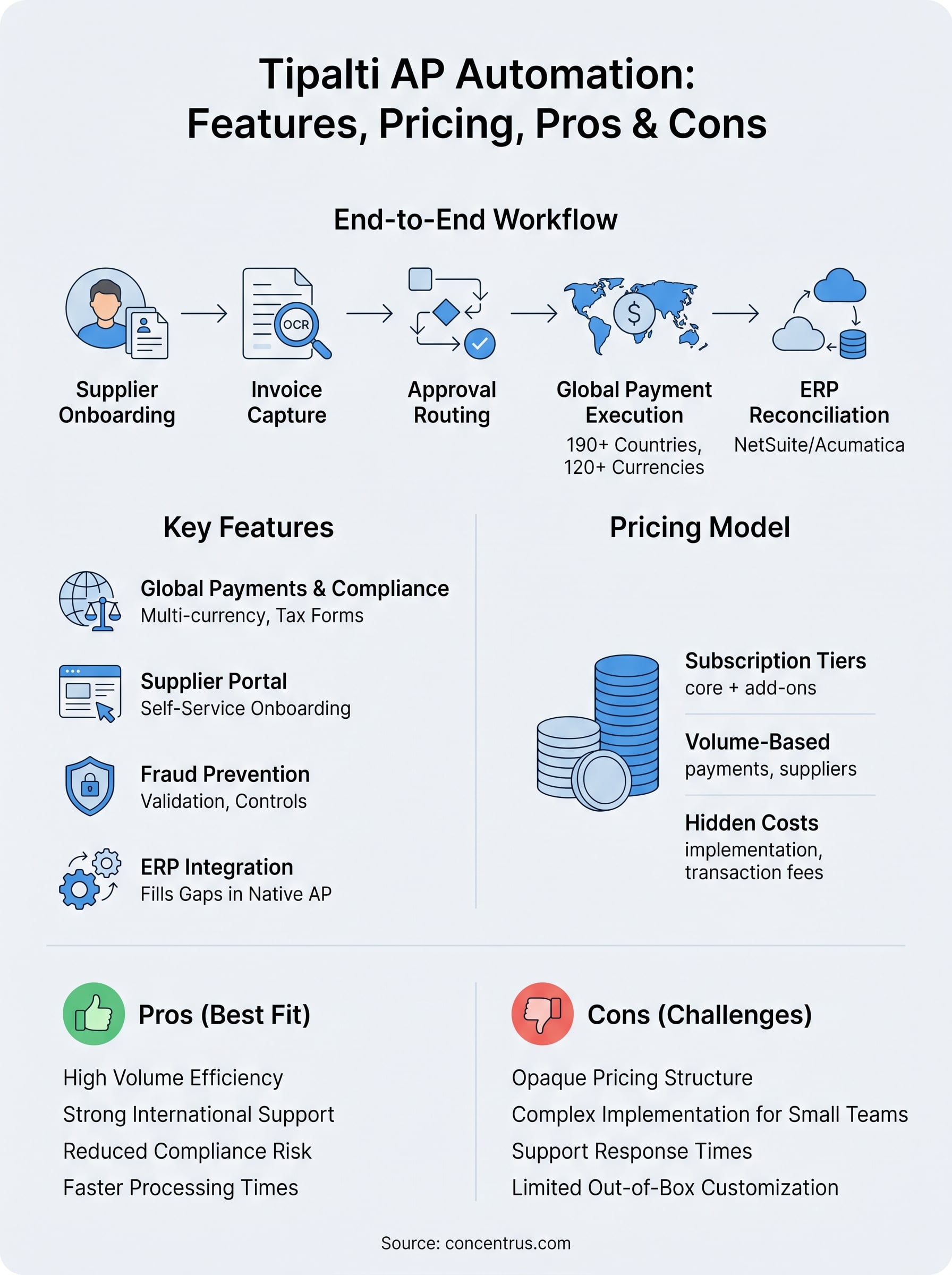 Tipalti AP Automation:
Features, Pricing, Pros & Cons

End-to-End Workflow

Supplier Onboarding

OCR

Invoice Capture

Approval Routing

$

Global Payment Execution
190+ Countries, 120+ Currencies

ERP Reconciliation
NetSuite/Acumatica

Key Features

Global Payments & Compliance
Multi-currency, Tax Forms

Supplier Portal
Self-Service Onboarding

Fraud Prevention
Validation, Controls

ERP Integration
Fills Gaps in Native AP

Pricing Model

Subscription Tiers
core + add-ons

Volume-Based
payments, suppliers

Hidden Costs
implementation, transaction fees

Pros (Best Fit)

High Volume Efficiency
Strong International Support
Reduced Compliance Risk
Faster Processing Times

Cons (Challenges)

Opaque Pricing Structure
Complex Implementation for Small Teams
Support Response Times
Limited Out-of-Box Customization

Source: concentrus.com