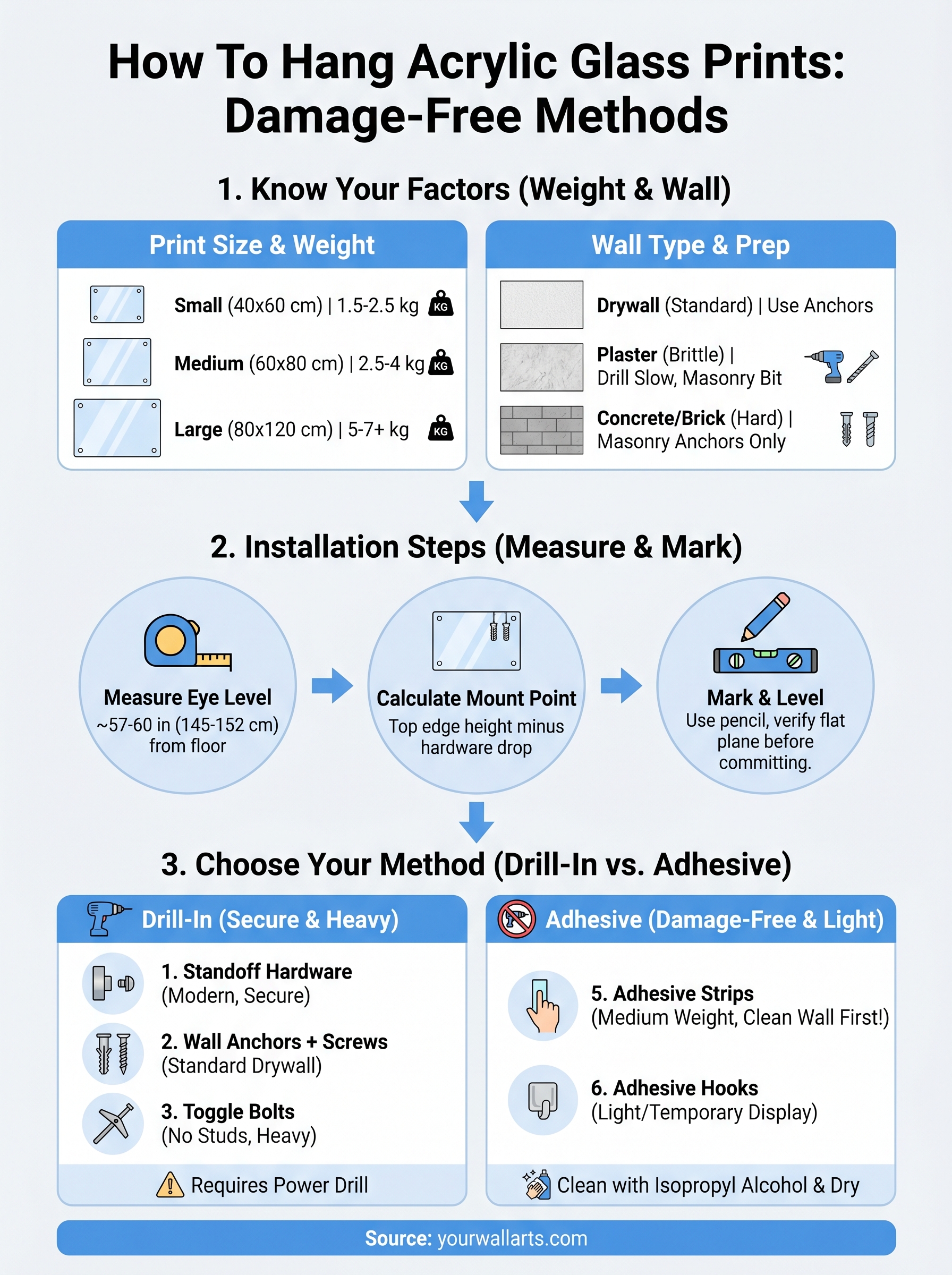 How To Hang Acrylic Glass Prints: Damage-Free Methods

1. Know Your Factors (Weight & Wall)

Print Size & Weight

Small (40x60 cm) | 1.5-2.5 kg KG

Medium (60x80 cm) | 2.5-4 kg KG

Large (80x120 cm) | 5-7+ kg KG

Wall Type & Prep

Drywall (Standard) | Use Anchors

Plaster (Brittle) | Drill Slow, Masonry Bit

Concrete/Brick (Hard) | Masonry Anchors Only

2. Installation Steps (Measure & Mark)

Measure Eye Level
~57-60 in (145-152 cm) from floor

Calculate Mount Point
Top edge height minus hardware drop

Mark & Level
Use pencil, verify flat plane before committing.

3. Choose Your Method (Drill-In vs. Adhesive)

Drill-In (Secure & Heavy)

1. Standoff Hardware
(Modern, Secure)

2. Wall Anchors + Screws
(Standard Drywall)

3. Toggle Bolts
(No Studs, Heavy)

Requires Power Drill

Adhesive (Damage-Free & Light)

5. Adhesive Strips
(Medium Weight, Clean Wall First!)

6. Adhesive Hooks
(Light/Temporary Display)

Clean with Isopropyl Alcohol & Dry

Source: yourwallarts.com