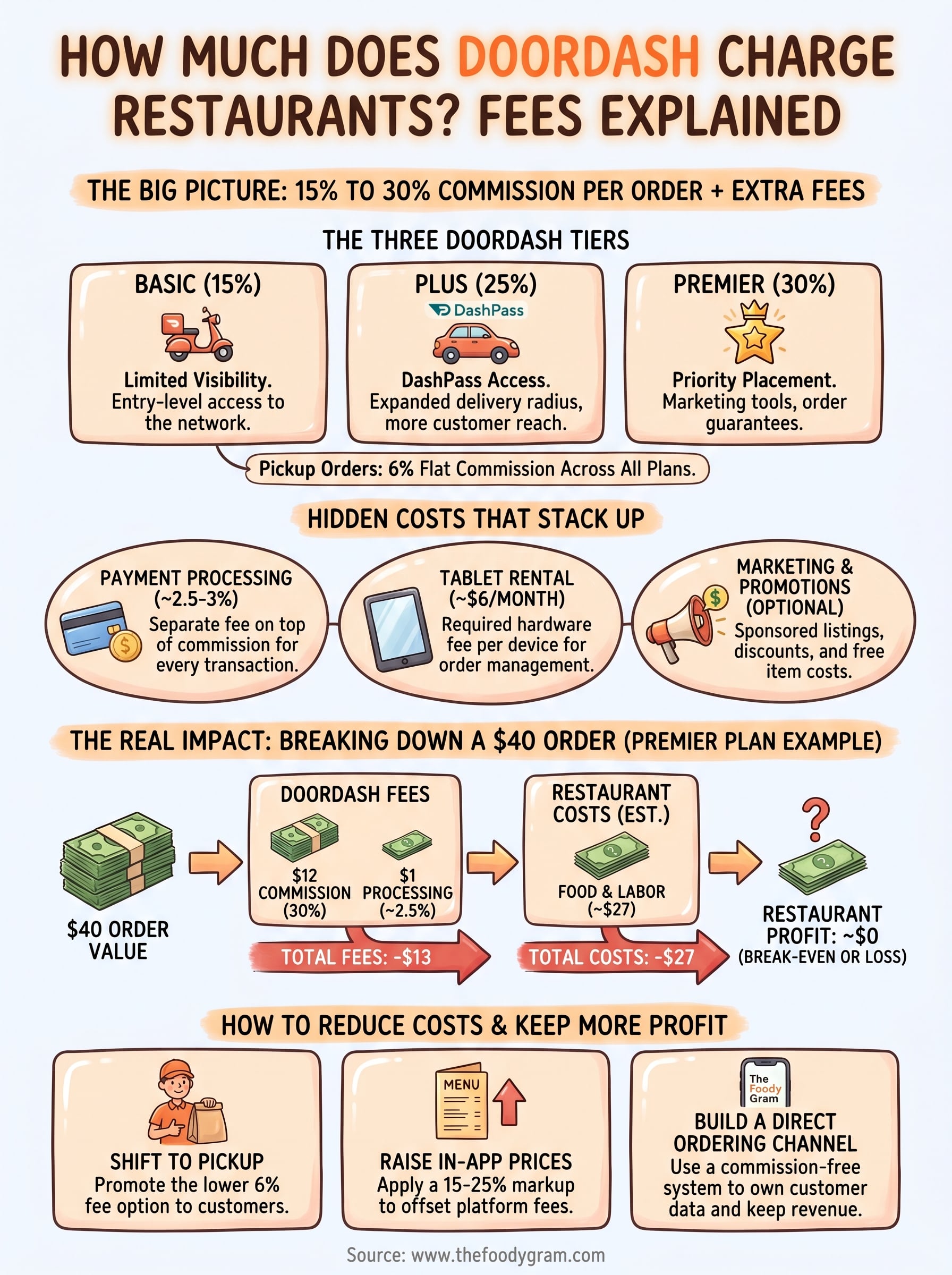 HOW MUCH DOES DOORDASH CHARGE RESTAURANTS? FEES EXPLAINED

THE BIG PICTURE: 15% TO 30% COMMISSION PER ORDER + EXTRA FEES

THE THREE DOORDASH TIERS

BASIC (15%)
Limited Visibility. Entry-level access to the network.

PLUS (25%)
DashPass
DashPass Access. Expanded delivery radius, more customer reach.

PREMIER (30%)
Priority Placement. Marketing tools, order guarantees.

Pickup Orders: 6% Flat Commission Across All Plans.

HIDDEN COSTS THAT STACK UP

PAYMENT PROCESSING (~2.5-3%)
Separate fee on top of commission for every transaction.

TABLET RENTAL (~$6/MONTH)
Required hardware fee per device for order management.

MARKETING & PROMOTIONS (OPTIONAL)
Sponsored listings, discounts, and free item costs.

THE REAL IMPACT: BREAKING DOWN A $40 ORDER (PREMIER PLAN EXAMPLE)

$40 ORDER VALUE

DOORDASH FEES
$12 COMMISSION (30%)
$1 PROCESSING (~2.5%)
TOTAL FEES: -$13

RESTAURANT COSTS (EST.)
FOOD & LABOR (~$27)
TOTAL COSTS: -$27

?
RESTAURANT PROFIT: ~$0
(BREAK-EVEN OR LOSS)

HOW TO REDUCE COSTS & KEEP MORE PROFIT

SHIFT TO PICKUP
Promote the lower 6% fee option to customers.

MENU
RAISE IN-APP PRICES
Apply a 15-25% markup to offset platform fees.

The Foody Gram
BUILD A DIRECT ORDERING CHANNEL
Use a commission-free system to own customer data and keep revenue.

Source: www.thefoodygram.com