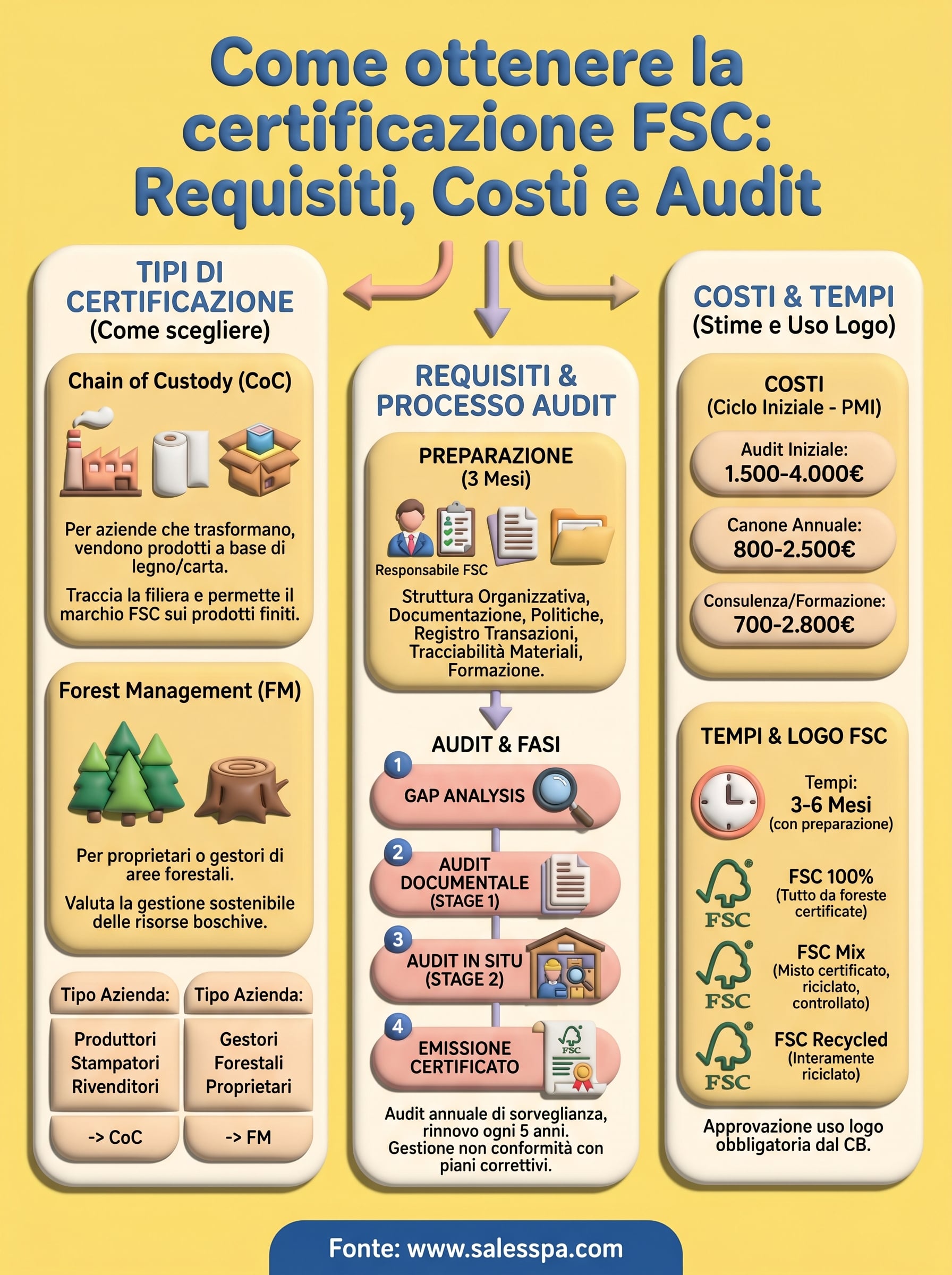 Come ottenere la certificazione FSC: Requisiti, Costi e Audit

TIPI DI CERTIFICAZIONE
(Come scegliere)

Chain of Custody (CoC)

Per aziende che trasformano, vendono prodotti a base di legno/carta.

Traccia la filiera e permette il marchio FSC sui prodotti finiti.

Forest Management (FM)

Per proprietari o gestori di aree forestali.

Valuta la gestione sostenibile delle risorse boschive.

| Tipo Azienda: | Tipo Azienda: |
|---|---|
| Produttori Stampatori Rivenditori | Gestori Forestali Proprietari |
| -> CoC | -> FM |

REQUISITI & PROCESSO AUDIT

PREPARAZIONE
(3 Mesi)

Responsabile FSC

Struttura Organizzativa, Documentazione, Politiche, Registro Transazioni, Tracciabilità Materiali, Formazione.

AUDIT & FASI

1 GAP ANALYSIS

2 AUDIT DOCUMENTALE (STAGE 1)

3 AUDIT IN SITU (STAGE 2)

4 EMISSIONE CERTIFICATO

FSC

Audit annuale di sorveglianza, rinnovo ogni 5 anni. Gestione non conformità con piani correttivi.

COSTI & TEMPI
(Stime e Uso Logo)

COSTI
(Ciclo Iniziale - PMI)

Audit Iniziale:
1.500-4.000€

Canone Annuale:
800-2.500€

Consulenza/Formazione:
700-2.800€

TEMPI & LOGO FSC

Tempi:
3-6 Mesi
(con preparazione)

FSC
FSC 100%
(Tutto da foreste certificate)

FSC
FSC Mix
(Misto certificato, riciclato, controllato)

FSC
FSC Recycled
(Interamente riciclato)

Approvazione uso logo obbligatoria dal CB.

Fonte: www.salesspa.com