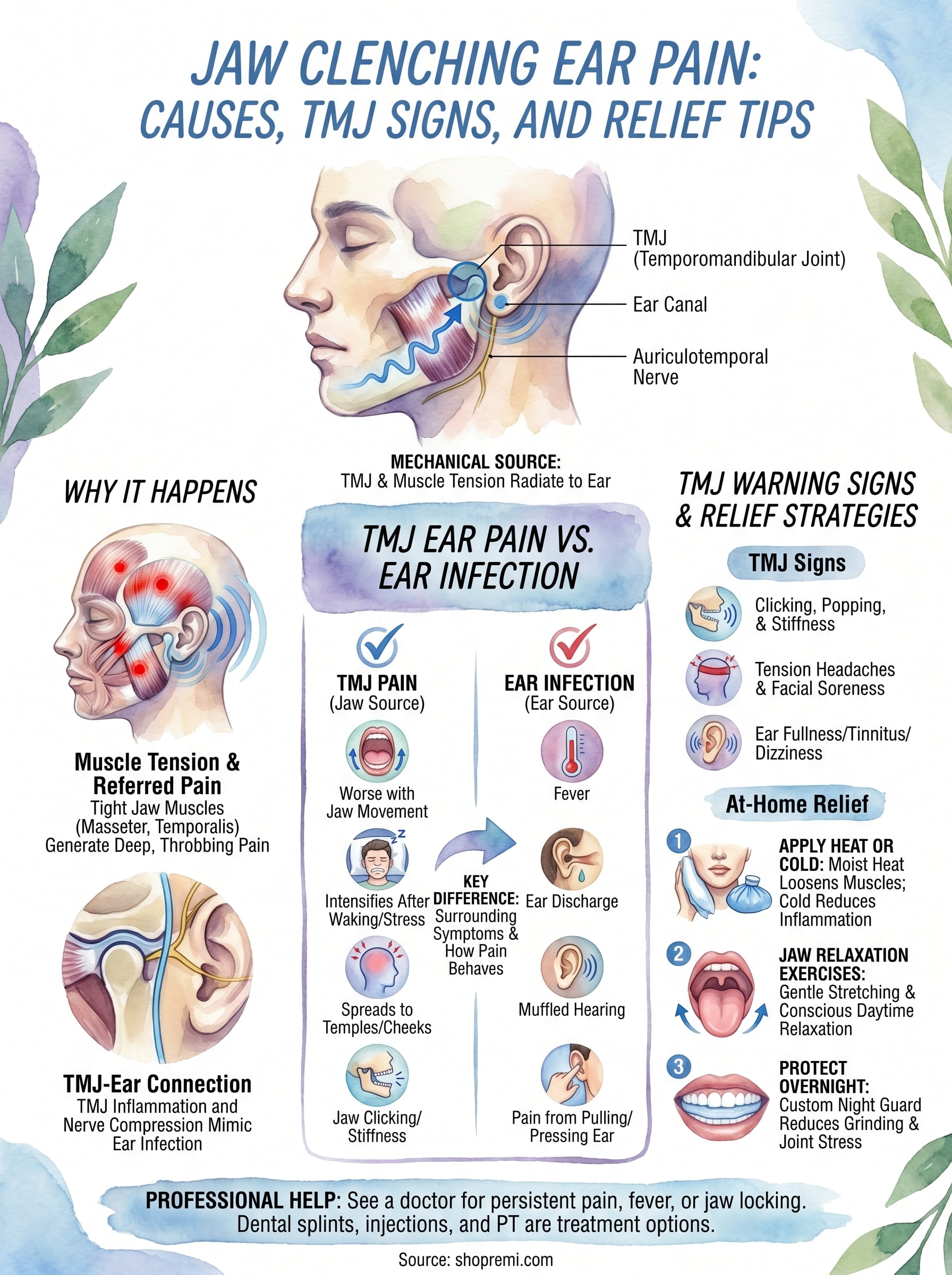 JAW CLENCHING EAR PAIN: CAUSES, TMJ SIGNS, AND RELIEF TIPS

TMJ (Temporomandibular Joint)

Ear Canal

Auriculotemporal Nerve

MECHANICAL SOURCE: TMJ & Muscle Tension Radiate to Ear

WHY IT HAPPENS

Muscle Tension & Referred Pain
Tight Jaw Muscles (Masseter, Temporalis) Generate Deep, Throbbing Pain

TMJ-Ear Connection
TMJ Inflammation and Nerve Compression Mimic Ear Infection

TMJ EAR PAIN VS. EAR INFECTION

TMJ PAIN (Jaw Source)

Worse with Jaw Movement

Intensifies After Waking/Stress

Spreads to Temples/Cheeks

Jaw Clicking/ Stiffness

KEY DIFFERENCE: Surrounding Symptoms & How Pain Behaves

EAR INFECTION (Ear Source)

Fever

Ear Discharge

Muffled Hearing

Pain from Pulling/ Pressing Ear

TMJ WARNING SIGNS & RELIEF STRATEGIES

TMJ Signs

Clicking, Popping, & Stiffness

Tension Headaches & Facial Soreness

Ear Fullness/Tinnitus/ Dizziness

At-Home Relief

1 APPLY HEAT OR COLD: Moist Heat Loosens Muscles; Cold Reduces Inflammation

2 JAW RELAXATION EXERCISES: Gentle Stretching & Conscious Daytime Relaxation

3 PROTECT OVERNIGHT: Custom Night Guard Reduces Grinding & Joint Stress

PROFESSIONAL HELP: See a doctor for persistent pain, fever, or jaw locking. Dental splints, injections, and PT are treatment options.

Source: shopremi.com