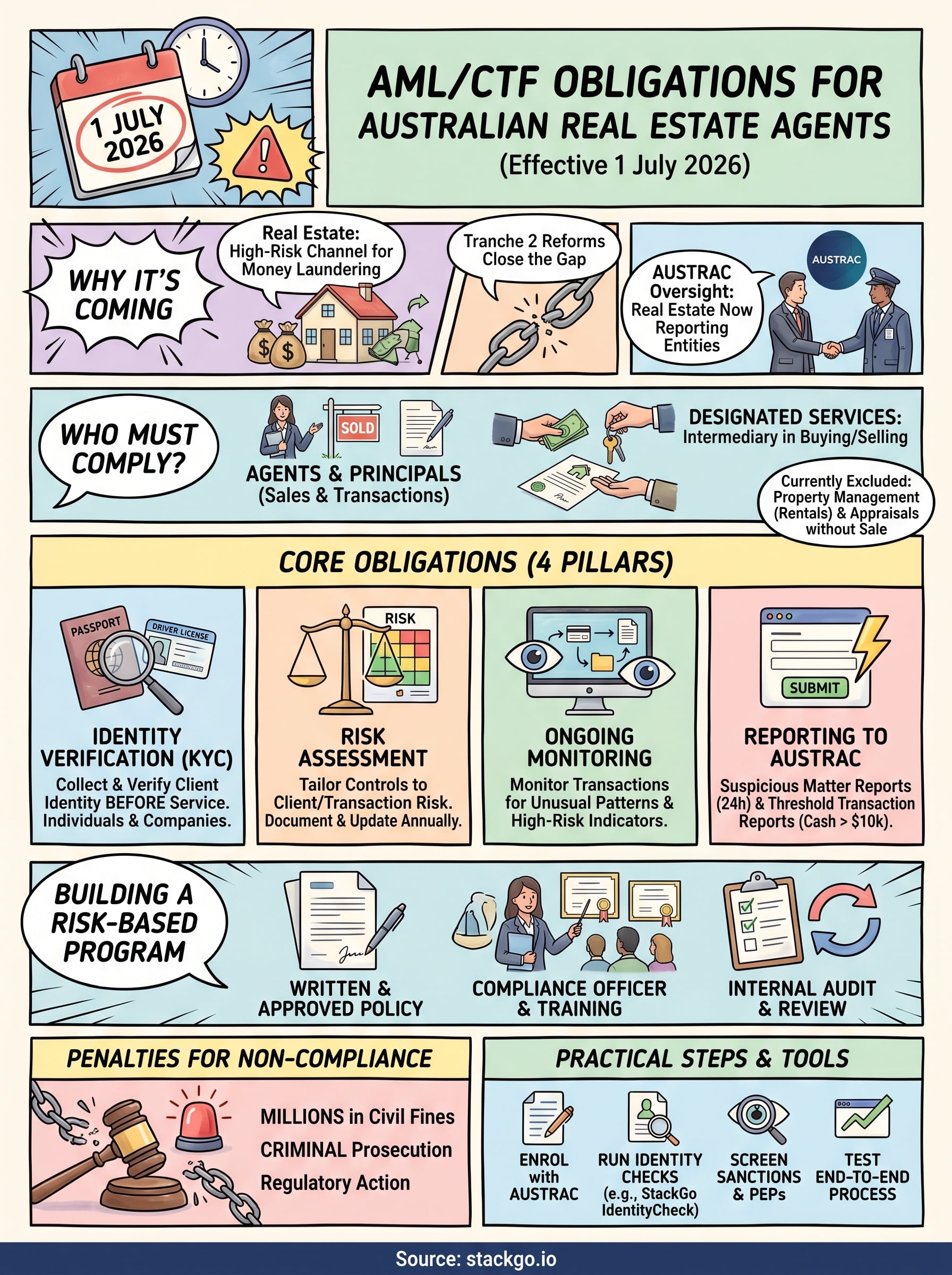 1 JULY 2026

AML/CTF OBLIGATIONS FOR AUSTRALIAN REAL ESTATE AGENTS
(Effective 1 July 2026)

WHY IT'S COMING

Real Estate: High-Risk Channel for Money Laundering

Tranche 2 Reforms Close the Gap

AUSTRAC Oversight: Real Estate Now Reporting Entities

AUSTRAC

WHO MUST COMPLY?

SOLD

AGENTS & PRINCIPALS (Sales & Transactions)

DESIGNATED SERVICES: Intermediary in Buying/Selling

Currently Excluded: Property Management (Rentals) & Appraisals without Sale

CORE OBLIGATIONS (4 PILLARS)

PASSPORT
DRIVER LICENSE

IDENTITY VERIFICATION (KYC)
Collect & Verify Client Identity BEFORE Service. Individuals & Companies.

RISK

RISK ASSESSMENT
Tailor Controls to Client/Transaction Risk. Document & Update Annually.

ONGOING MONITORING
Monitor Transactions for Unusual Patterns & High-Risk Indicators.

SUBMIT

REPORTING TO AUSTRAC
Suspicious Matter Reports (24h) & Threshold Transaction Reports (Cash > $10k).

BUILDING A RISK-BASED PROGRAM

WRITTEN & APPROVED POLICY

COMPLIANCE OFFICER & TRAINING

INTERNAL AUDIT & REVIEW

PENALTIES FOR NON-COMPLIANCE

MILLIONS in Civil Fines
CRIMINAL Prosecution
Regulatory Action

PRACTICAL STEPS & TOOLS

ENROL with AUSTRAC

RUN IDENTITY CHECKS (e.g., StackGo IdentityCheck)

SCREEN SANCTIONS & PEPs

TEST END-TO-END PROCESS

Source: stackgo.io