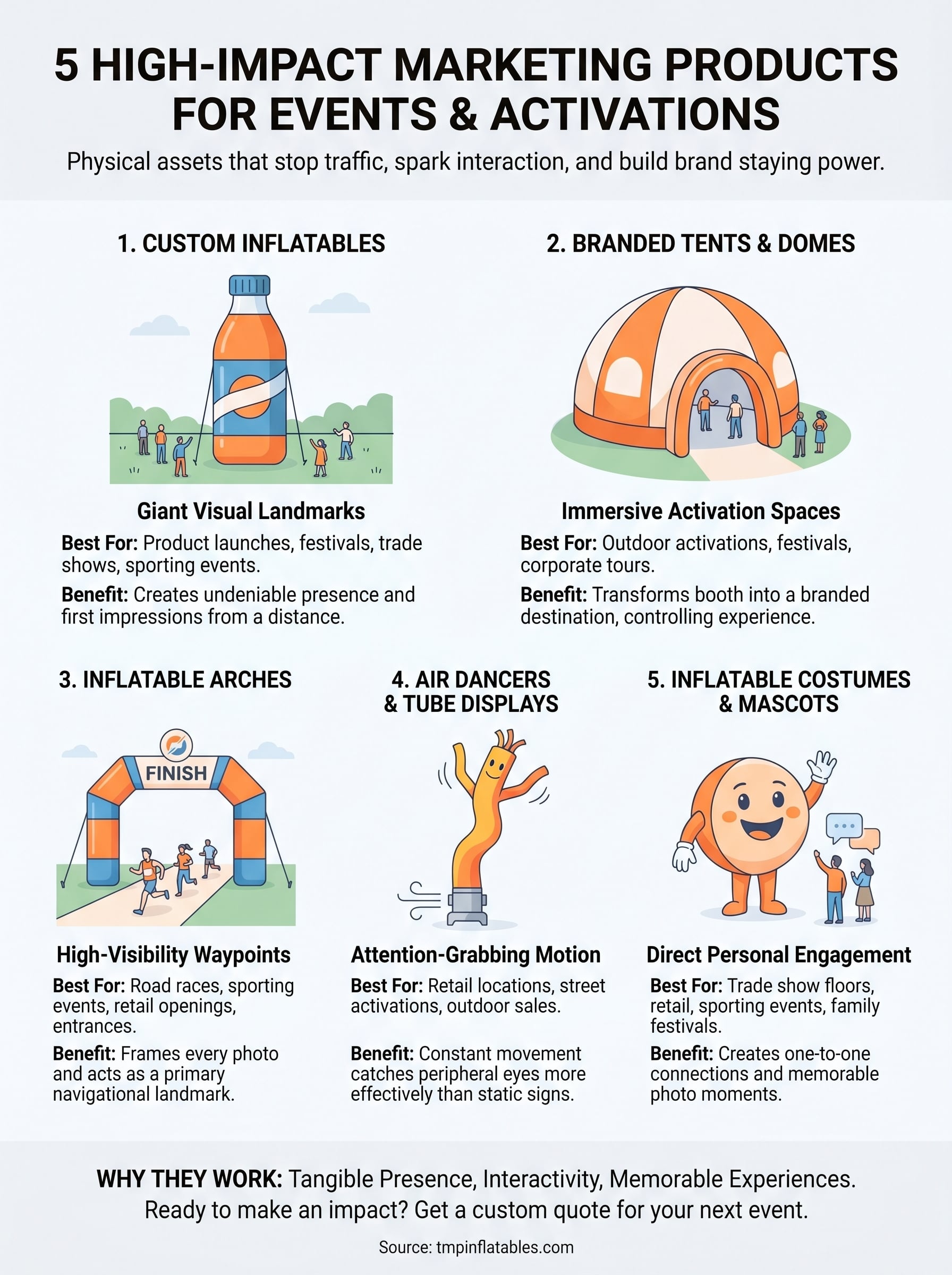 5 HIGH-IMPACT MARKETING PRODUCTS FOR EVENTS & ACTIVATIONS

Physical assets that stop traffic, spark interaction, and build brand staying power.

1. CUSTOM INFLATABLES

Giant Visual Landmarks

Best For: Product launches, festivals, trade shows, sporting events.

Benefit: Creates undeniable presence and first impressions from a distance.

2. BRANDED TENTS & DOMES

Immersive Activation Spaces

Best For: Outdoor activations, festivals, corporate tours.

Benefit: Transforms booth into a branded destination, controlling experience.

3. INFLATABLE ARCHES

FINISH

High-Visibility Waypoints

Best For: Road races, sporting events, retail openings, entrances.

Benefit: Frames every photo and acts as a primary navigational landmark.

4. AIR DANCERS & TUBE DISPLAYS

Attention-Grabbing Motion

Best For: Retail locations, street activations, outdoor sales.

Benefit: Constant movement catches peripheral eyes more effectively than static signs.

5. INFLATABLE COSTUMES & MASCOTS

Direct Personal Engagement

Best For: Trade show floors, retail, sporting events, family festivals.

Benefit: Creates one-to-one connections and memorable photo moments.

WHY THEY WORK: Tangible Presence, Interactivity, Memorable Experiences.

Ready to make an impact? Get a custom quote for your next event.

Source: tmpinflatables.com