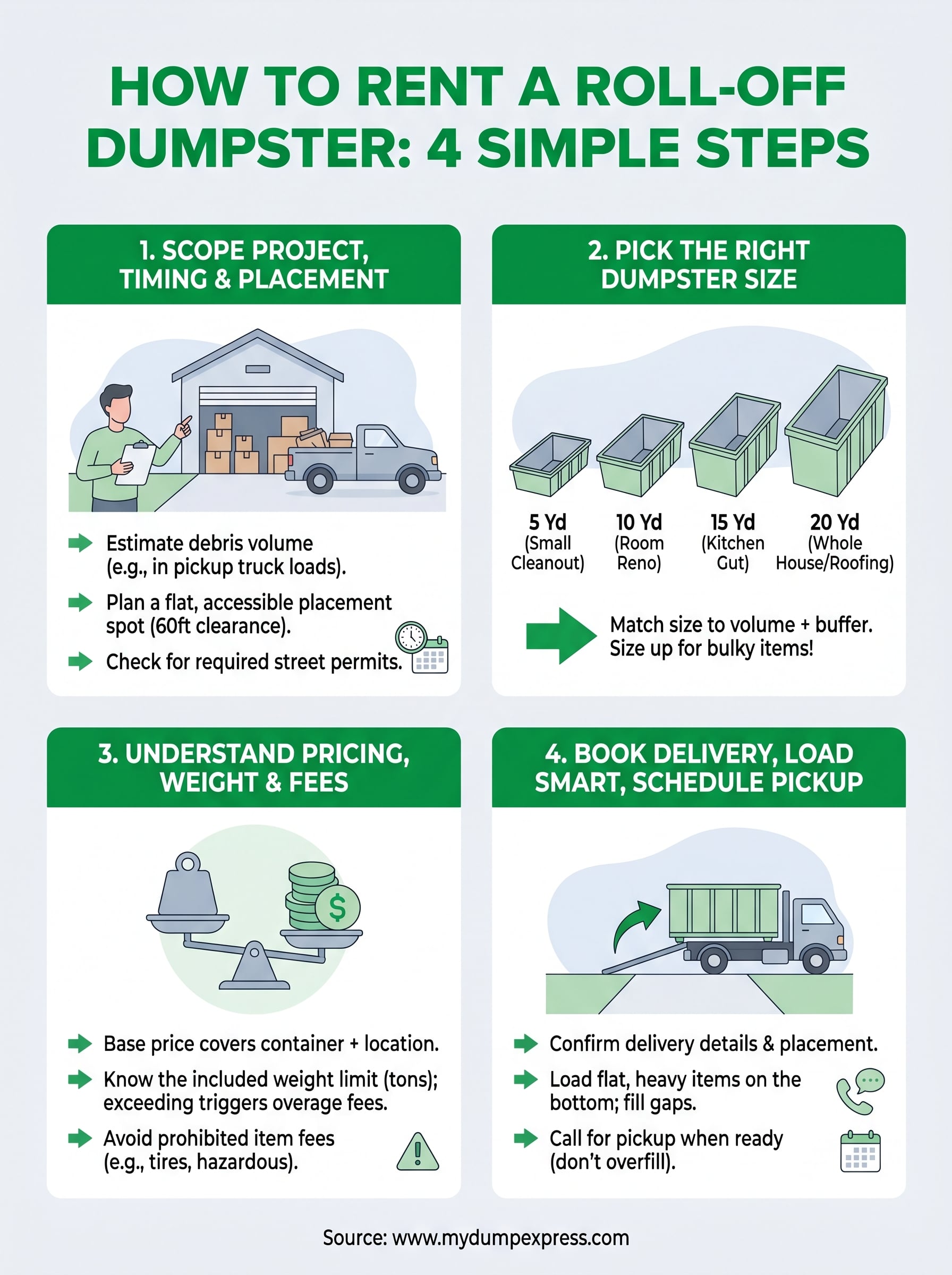 HOW TO RENT A ROLL-OFF DUMPSTER: 4 SIMPLE STEPS

1. SCOPE PROJECT, TIMING & PLACEMENT

Estimate debris volume (e.g., in pickup truck loads).

Plan a flat, accessible placement spot (60ft clearance).

Check for required street permits.

2. PICK THE RIGHT DUMPSTER SIZE

5 Yd (Small Cleanout)

10 Yd (Room Reno)

15 Yd (Kitchen Gut)

20 Yd (Whole House/Roofing)

Match size to volume + buffer. Size up for bulky items!

3. UNDERSTAND PRICING, WEIGHT & FEES

$

Base price covers container + location.

Know the included weight limit (tons); exceeding triggers overage fees.

Avoid prohibited item fees (e.g., tires, hazardous).

4. BOOK DELIVERY, LOAD SMART, SCHEDULE PICKUP

Confirm delivery details & placement.

Load flat, heavy items on the bottom; fill gaps.

Call for pickup when ready (don't overfill).

Source: www.mydumpexpress.com