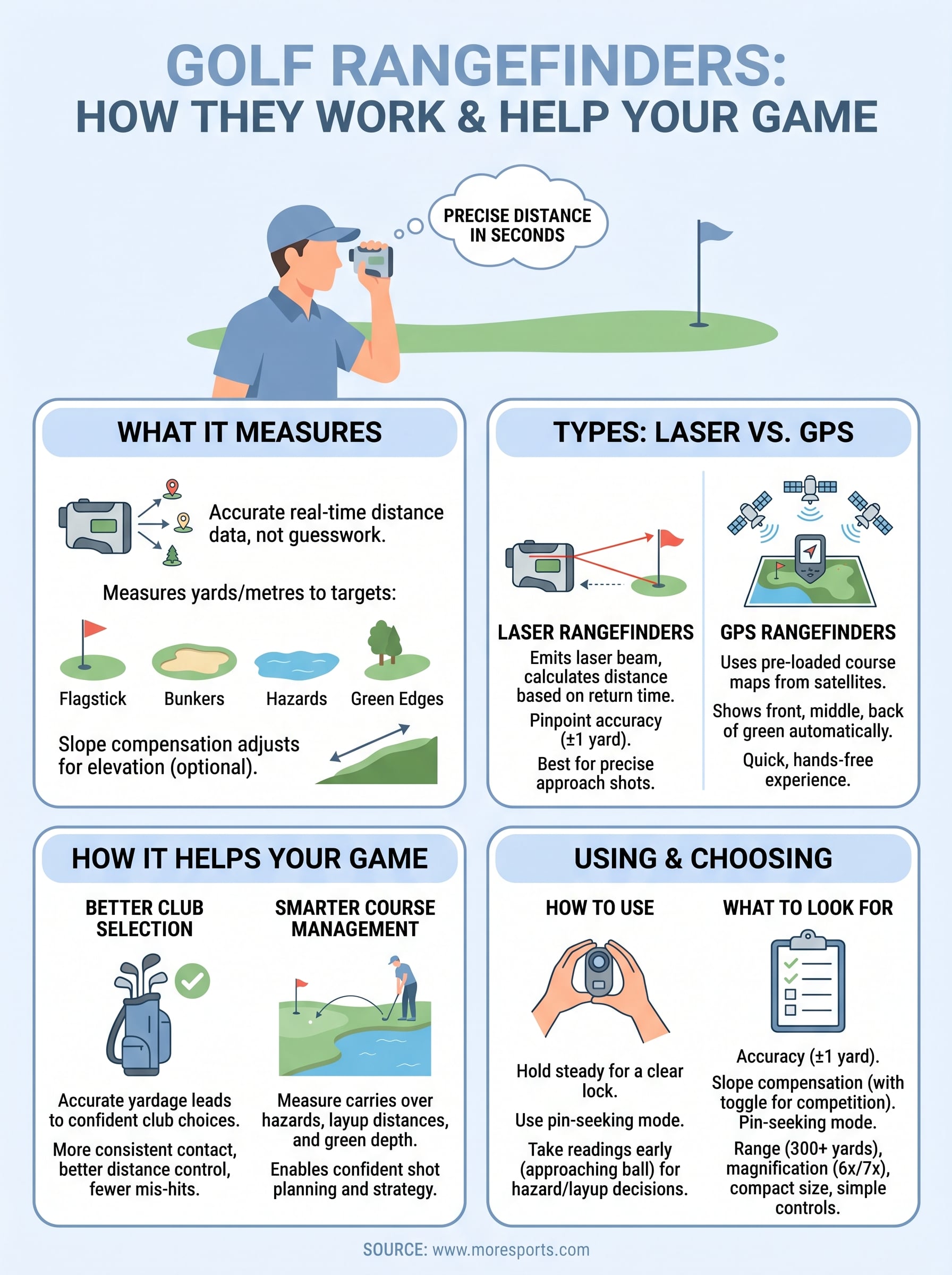 GOLF RANGEFINDERS:
HOW THEY WORK & HELP YOUR GAME

PRECISE DISTANCE IN SECONDS

WHAT IT MEASURES

Accurate real-time distance data, not guesswork.

Measures yards/metres to targets:

Flagstick
Bunkers
Hazards
Green Edges

Slope compensation adjusts for elevation (optional).

TYPES: LASER VS. GPS

LASER RANGEFINDERS
Emits laser beam, calculates distance based on return time.
Pinpoint accuracy (±1 yard).
Best for precise approach shots.

GPS RANGEFINDERS
Uses pre-loaded course maps from satellites.
Shows front, middle, back of green automatically.
Quick, hands-free experience.

HOW IT HELPS YOUR GAME

BETTER CLUB SELECTION
Accurate yardage leads to confident club choices.
More consistent contact, better distance control, fewer mis-hits.

SMARTER COURSE MANAGEMENT
Measure carries over hazards, layup distances, and green depth.
Enables confident shot planning and strategy.

USING & CHOOSING

HOW TO USE
Hold steady for a clear lock.
Use pin-seeking mode.
Take readings early (approaching ball) for hazard/layup decisions.

WHAT TO LOOK FOR
Accuracy (±1 yard).
Slope compensation (with toggle for competition).
Pin-seeking mode.
Range (300+ yards), magnification (6x/7x), compact size, simple controls.

SOURCE: www.moresports.com