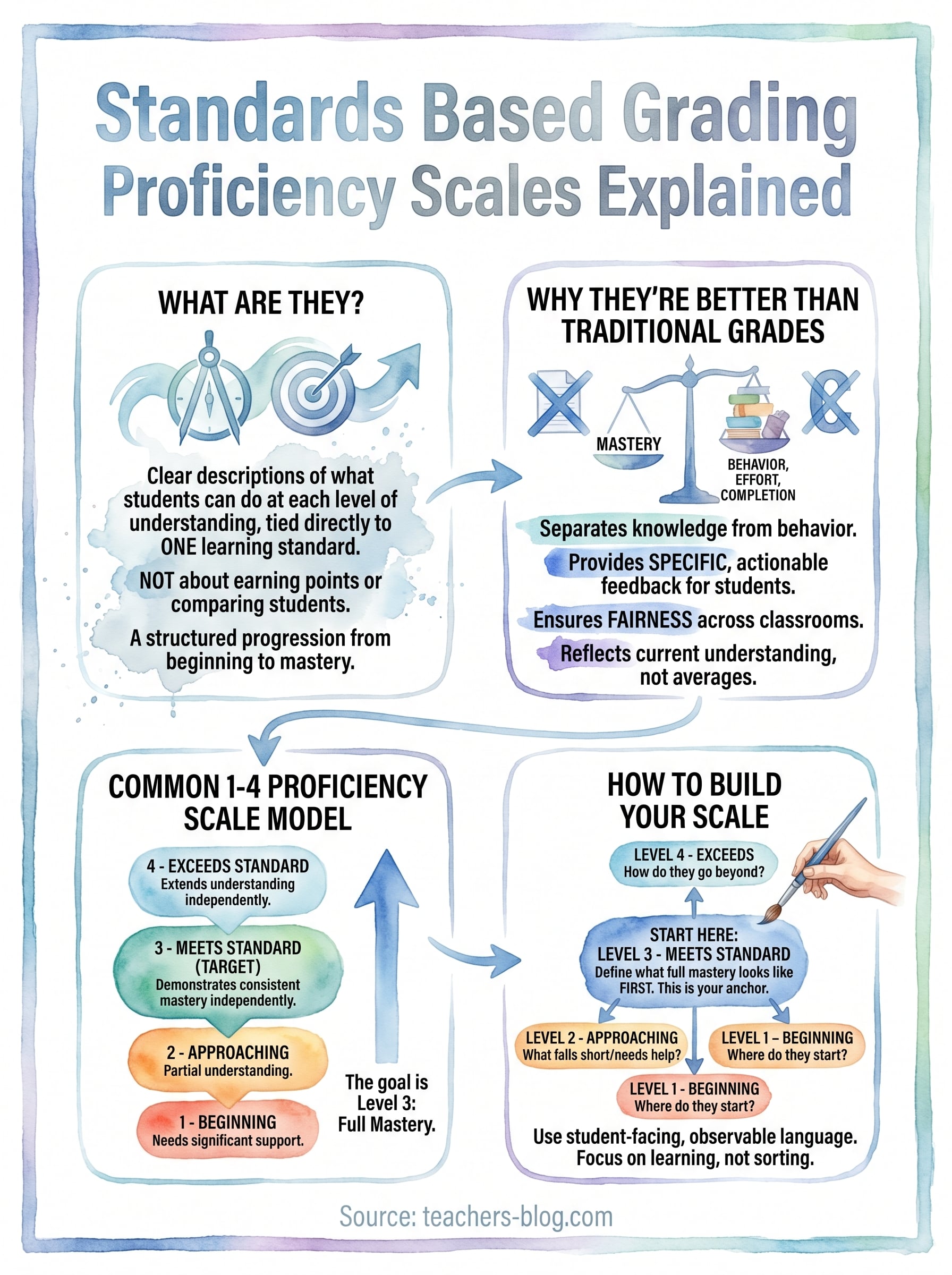 Standards Based Grading
Proficiency Scales Explained

WHAT ARE THEY?

Clear descriptions of what students can do at each level of understanding, tied directly to ONE learning standard.

NOT about earning points or comparing students.

A structured progression from beginning to mastery.

WHY THEY'RE BETTER THAN TRADITIONAL GRADES

MASTERY

BEHAVIOR, EFFORT, COMPLETION

Separates knowledge from behavior.

Provides SPECIFIC, actionable feedback for students.

Ensures FAIRNESS across classrooms.

Reflects current understanding, not averages.

COMMON 1-4 PROFICIENCY SCALE MODEL

4 - EXCEEDS STANDARD
Extends understanding independently.

3 - MEETS STANDARD (TARGET)
Demonstrates consistent mastery independently.

2 - APPROACHING
Partial understanding.

1 - BEGINNING
Needs significant support.

The goal is Level 3: Full Mastery.

HOW TO BUILD YOUR SCALE

LEVEL 4 - EXCEEDS
How do they go beyond?

START HERE:
LEVEL 3 - MEETS STANDARD
Define what full mastery looks like FIRST. This is your anchor.

LEVEL 2 - APPROACHING
What falls short/needs help?

LEVEL 1 – BEGINNING
Where do they start?

LEVEL 1 - BEGINNING
Where do they start?

Use student-facing, observable language.
Focus on learning, not sorting.

Source: teachers-blog.com