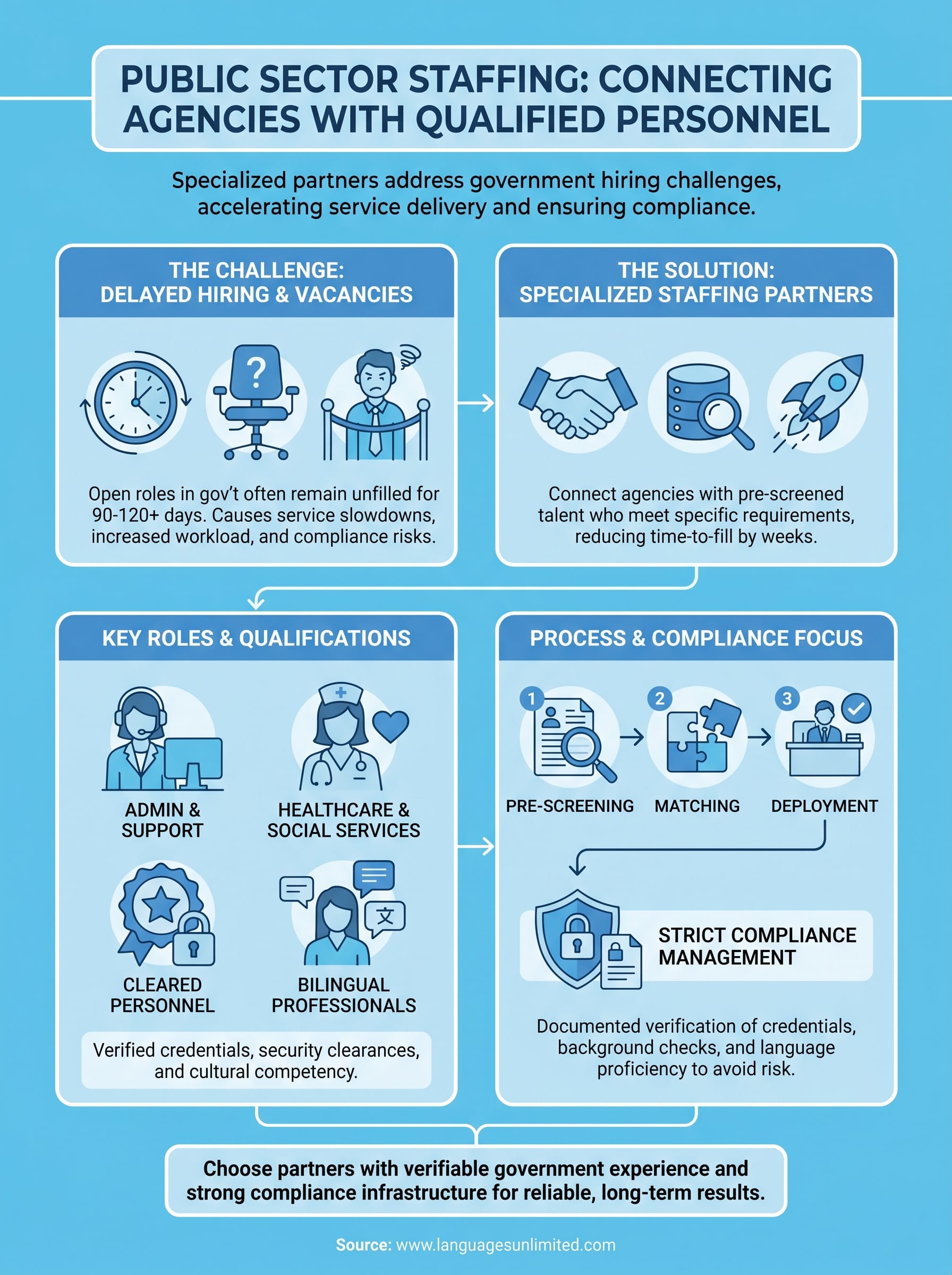 PUBLIC SECTOR STAFFING: CONNECTING AGENCIES WITH QUALIFIED PERSONNEL

Specialized partners address government hiring challenges, accelerating service delivery and ensuring compliance.

THE CHALLENGE: DELAYED HIRING & VACANCIES

?

Open roles in gov't often remain unfilled for 90-120+ days. Causes service slowdowns, increased workload, and compliance risks.

THE SOLUTION: SPECIALIZED STAFFING PARTNERS

Connect agencies with pre-screened talent who meet specific requirements, reducing time-to-fill by weeks.

KEY ROLES & QUALIFICATIONS

ADMIN & SUPPORT

HEALTHCARE & SOCIAL SERVICES

CLEARED PERSONNEL

文

BILINGUAL PROFESSIONALS

Verified credentials, security clearances, and cultural competency.

PROCESS & COMPLIANCE FOCUS

1

PRE-SCREENING

2

MATCHING

3

DEPLOYMENT

STRICT COMPLIANCE MANAGEMENT

Documented verification of credentials, background checks, and language proficiency to avoid risk.

Choose partners with verifiable government experience and strong compliance infrastructure for reliable, long-term results.

Source: www.languagesunlimited.com