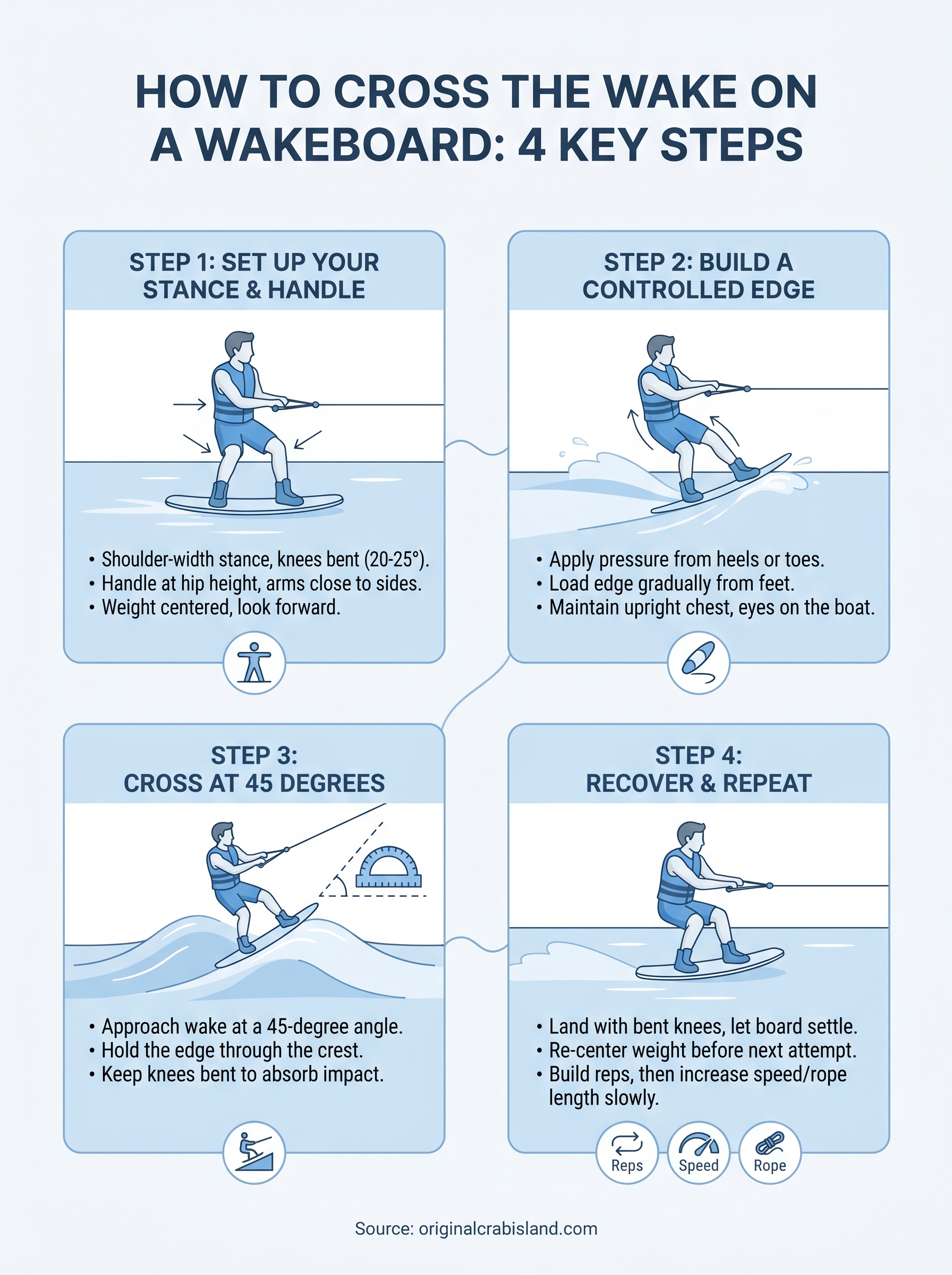 HOW TO CROSS THE WAKE ON A WAKEBOARD: 4 KEY STEPS

STEP 1: SET UP YOUR STANCE & HANDLE

• Shoulder-width stance, knees bent (20-25°).
• Handle at hip height, arms close to sides.
• Weight centered, look forward.

STEP 2: BUILD A CONTROLLED EDGE

• Apply pressure from heels or toes.
• Load edge gradually from feet.
• Maintain upright chest, eyes on the boat.

STEP 3: CROSS AT 45 DEGREES

• Approach wake at a 45-degree angle.
• Hold the edge through the crest.
• Keep knees bent to absorb impact.

STEP 4: RECOVER & REPEAT

• Land with bent knees, let board settle.
• Re-center weight before next attempt.
• Build reps, then increase speed/rope length slowly.

Reps
Speed
Rope

Source: originalcrabisland.com