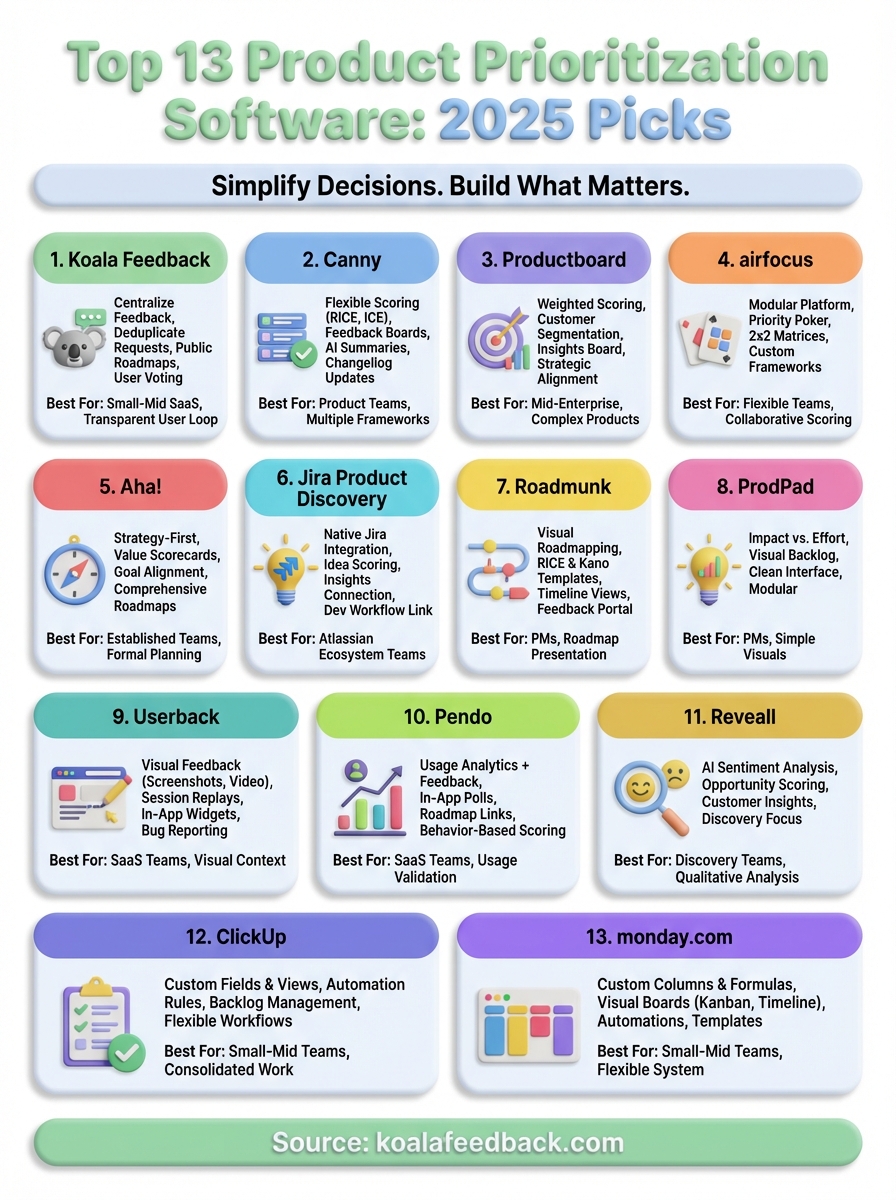 Top 13 Product Prioritization Software: 2025 Picks

Simplify Decisions. Build What Matters.

1. Koala Feedback

Centralize Feedback, Deduplicate Requests, Public Roadmaps, User Voting

Best For: Small-Mid SaaS, Transparent User Loop

2. Canny

Flexible Scoring (RICE, ICE), Feedback Boards, AI Summaries, Changellog Updates

Best For: Product Teams, Multiple Frameworks

3. Productboard

Weighted Scoring, Customer Segmentation, Insights Board, Strategic Alignment

Best For: Mid-Enterprise, Complex Products

4. airfocus

Modular Platform, Priority Poker, 2x2 Matrices, Custom Frameworks

Best For: Flexible Teams, Collaborative Scoring

5. Aha!

Strategy-First, Value Scorecards, Goal Alignment, Comprehensive Roadmaps

Best For: Established Teams, Formal Planning

6. Jira Product Discovery

Native Jira Integration, Idea Scoring, Insights Connection, Dev Workflow Link

Best For: Atlassian Ecosystem Teams

7. Roadmunk

Visual Roadmapping, RICE & Kano Templates, Timeline Views, Feedback Portal

Best For: PMs, Roadmap Presentation

8. ProdPad

Impact vs. Effort, Visual Backlog, Clean Interface, Modular

Best For: PMs, Simple Visuals

9. Userback

Visual Feedback (Screenshots, Video), Session Replays, In-App Widgets, Bug Reporting

Best For: SaaS Teams, Visual Context

10. Pendo

Usage Analytics + Feedback, In-App Polls, Roadmap Links, Behavior-Based Scoring

Best For: SaaS Teams, Usage Validation

11. Reveall

AI Sentiment Analysis, Opportunity Scoring, Customer Insights, Discovery Focus

Best For: Discovery Teams, Qualitative Analysis

12. ClickUp

Custom Fields & Views, Automation Rules, Backlog Management, Flexible Workflows

Best For: Small-Mid Teams, Consolidated Work

13. monday.com

Custom Columns & Formulas, Visual Boards (Kanban, Timeline), Automations, Templates

Best For: Small-Mid Teams, Flexible System

Source: koalafeedback.com