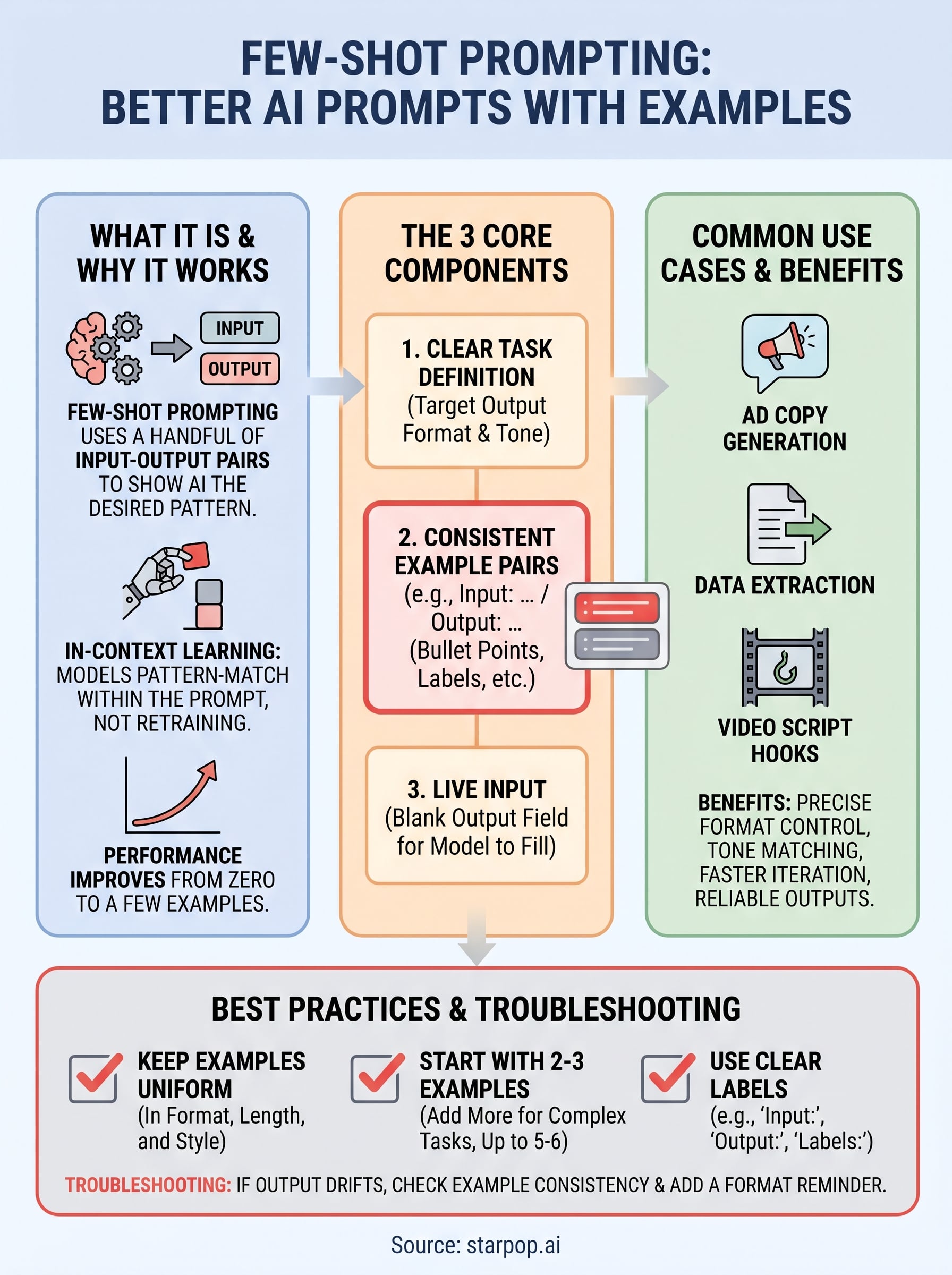 FEW-SHOT PROMPTING:
BETTER AI PROMPTS WITH EXAMPLES

WHAT IT IS & WHY IT WORKS

INPUT
OUTPUT

FEW-SHOT PROMPTING USES A HANDFUL OF INPUT-OUTPUT PAIRS TO SHOW AI THE DESIRED PATTERN.

IN-CONTEXT LEARNING: MODELS PATTERN-MATCH WITHIN THE PROMPT, NOT RETRAINING.

PERFORMANCE IMPROVES FROM ZERO TO A FEW EXAMPLES.

THE 3 CORE COMPONENTS

1. CLEAR TASK DEFINITION (Target Output Format & Tone)

2. CONSISTENT EXAMPLE PAIRS (e.g., Input: ... / Output: ... (Bullet Points, Labels, etc.)

3. LIVE INPUT (Blank Output Field for Model to Fill)

COMMON USE CASES & BENEFITS

AD COPY GENERATION

DATA EXTRACTION

VIDEO SCRIPT HOOKS

BENEFITS: PRECISE FORMAT CONTROL, TONE MATCHING, FASTER ITERATION, RELIABLE OUTPUTS.

BEST PRACTICES & TROUBLESHOOTING

KEEP EXAMPLES UNIFORM (In Format, Length, and Style)

START WITH 2-3 EXAMPLES (Add More for Complex Tasks, Up to 5-6)

USE CLEAR LABELS (e.g., 'Input:', 'Output:', 'Labels:')

TROUBLESHOOTING: IF OUTPUT DRIFTS, CHECK EXAMPLE CONSISTENCY & ADD A FORMAT REMINDER.

Source: starpop.ai