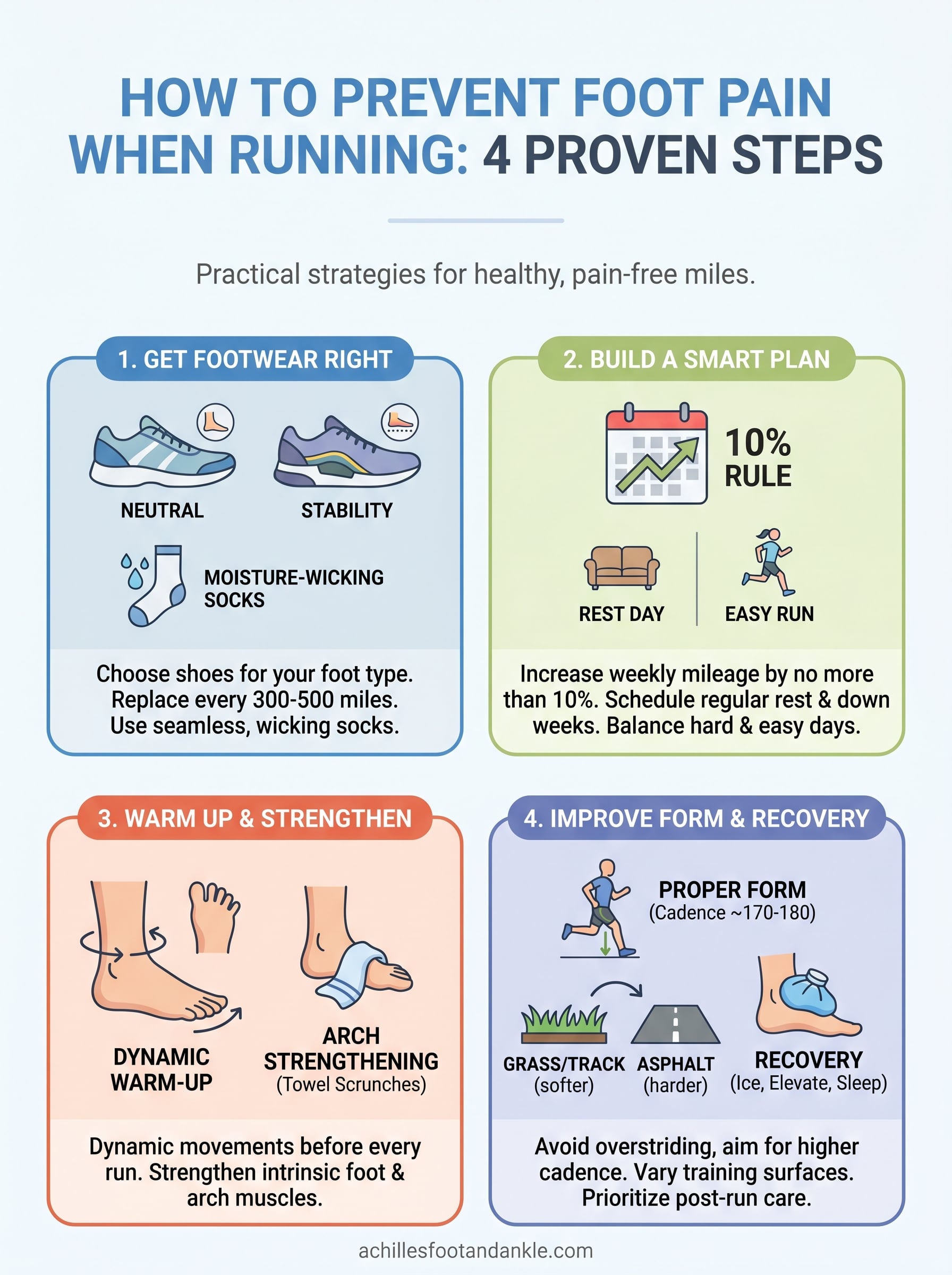 HOW TO PREVENT FOOT PAIN WHEN RUNNING: 4 PROVEN STEPS

Practical strategies for healthy, pain-free miles.

1. GET FOOTWEAR RIGHT

NEUTRAL

STABILITY

MOISTURE-WICKING SOCKS

Choose shoes for your foot type. Replace every 300-500 miles. Use seamless, wicking socks.

2. BUILD A SMART PLAN

10% RULE

REST DAY

EASY RUN

Increase weekly mileage by no more than 10%. Schedule regular rest & down weeks. Balance hard & easy days.

3. WARM UP & STRENGTHEN

DYNAMIC WARM-UP

ARCH STRENGTHENING (Towel Scrunches)

Dynamic movements before every run. Strengthen intrinsic foot & arch muscles.

4. IMPROVE FORM & RECOVERY

PROPER FORM (Cadence ~170-180)

GRASS/TRACK (softer)

ASPHALT (harder)

RECOVERY (Ice, Elevate, Sleep)

Avoid overstriding, aim for higher cadence. Vary training surfaces. Prioritize post-run care.

achillesfootandankle.com