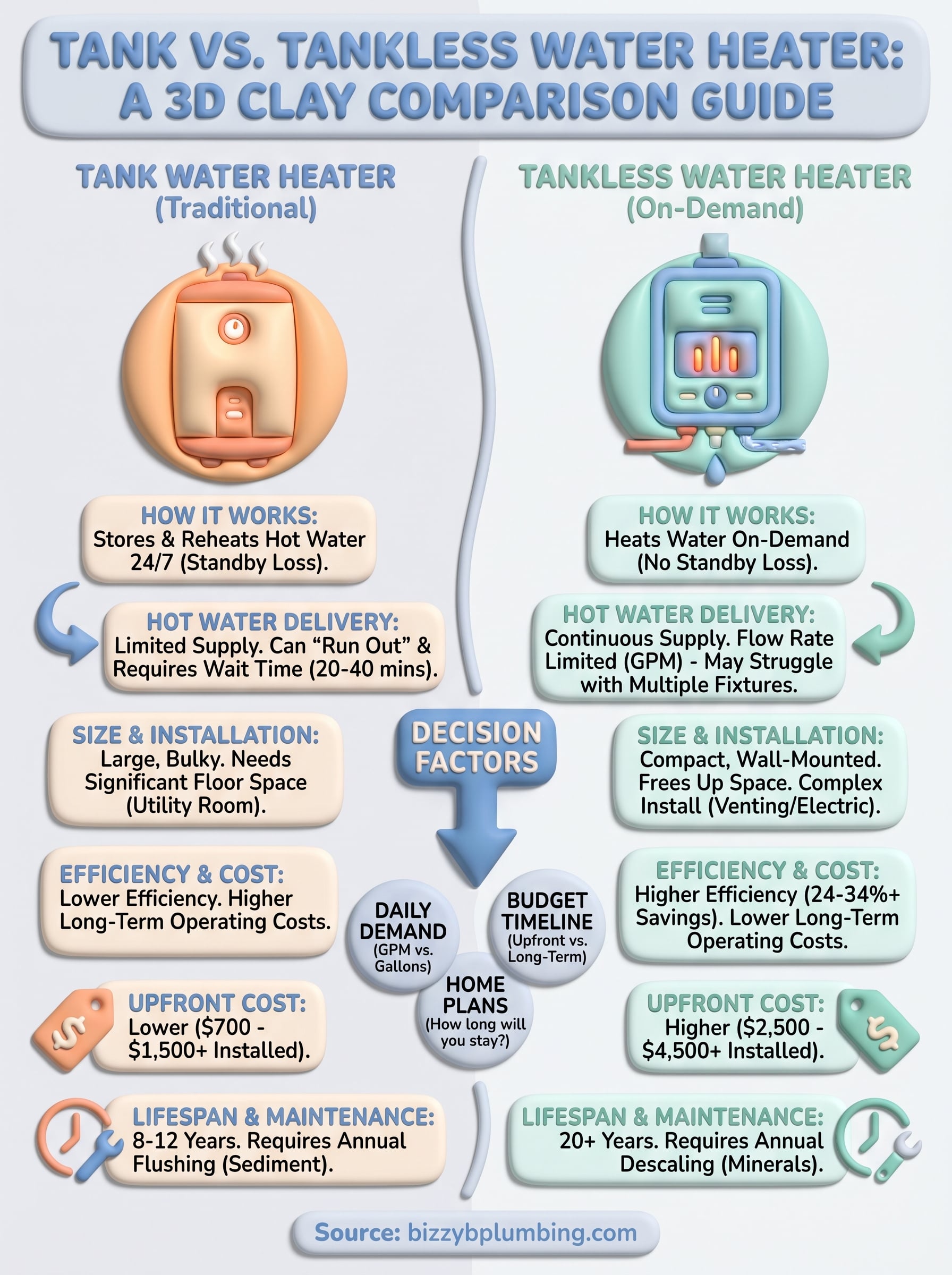 TANK VS. TANKLESS WATER HEATER: A 3D CLAY COMPARISON GUIDE

TANK WATER HEATER
(Traditional)

HOW IT WORKS:
Stores & Reheats Hot Water 24/7 (Standby Loss).

HOT WATER DELIVERY:
Limited Supply. Can “Run Out” & Requires Wait Time (20-40 mins).

SIZE & INSTALLATION:
Large, Bulky. Needs Significant Floor Space (Utility Room).

EFFICIENCY & COST:
Lower Efficiency. Higher Long-Term Operating Costs.

UPFRONT COST:
Lower ($700 - $1,500+ Installed).

LIFESPAN & MAINTENANCE:
8-12 Years. Requires Annual Flushing (Sediment).

TANKLESS WATER HEATER
(On-Demand)

HOW IT WORKS:
Heats Water On-Demand (No Standby Loss).

HOT WATER DELIVERY:
Continuous Supply. Flow Rate Limited (GPM) - May Struggle with Multiple Fixtures.

SIZE & INSTALLATION:
Compact, Wall-Mounted. Frees Up Space. Complex Install (Venting/Electric).

EFFICIENCY & COST:
Higher Efficiency (24-34%+ Savings). Lower Long-Term Operating Costs.

UPFRONT COST:
Higher ($2,500 - $4,500+ Installed).

LIFESPAN & MAINTENANCE:
20+ Years. Requires Annual Descaling (Minerals).

DECISION FACTORS

DAILY DEMAND
(GPM vs. Gallons)

BUDGET TIMELINE
(Upfront vs. Long-Term)

HOME PLANS
(How long will you stay?)

Source: bizzybplumbing.com