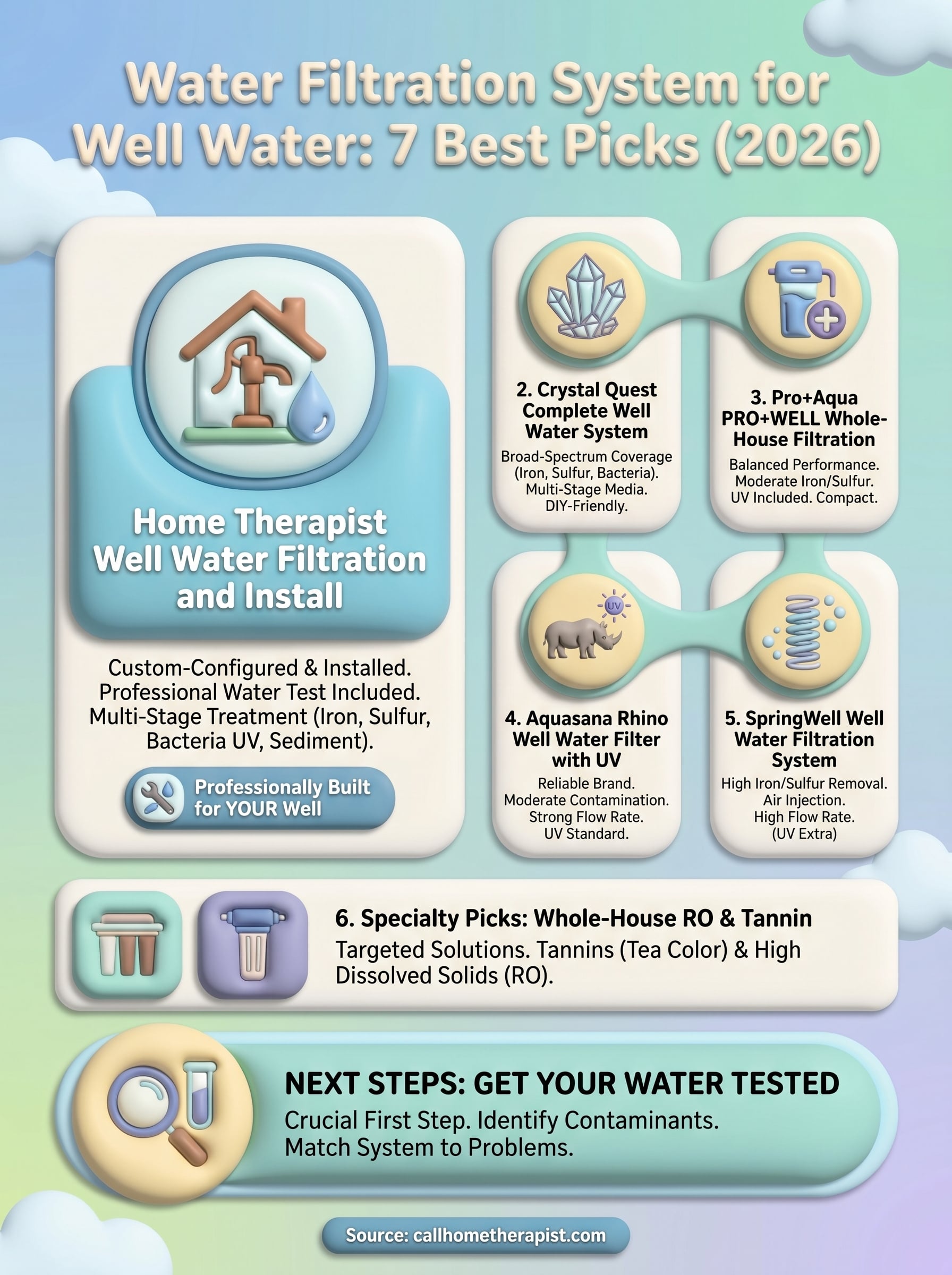 Water Filtration System for Well Water: 7 Best Picks (2026)

Home Therapist Well Water Filtration and Install

Custom-Configured & Installed. Professional Water Test Included. Multi-Stage Treatment (Iron, Sulfur, Bacteria UV, Sediment).

Professionally Built for YOUR Well

2. Crystal Quest Complete Well Water System

Broad-Spectrum Coverage (Iron, Sulfur, Bacteria). Multi-Stage Media. DIY-Friendly.

3. Pro+Aqua PRO+WELL Whole-House Filtration

Balanced Performance. Moderate Iron/Sulfur. UV Included. Compact.

UV

4. Aquasana Rhino Well Water Filter with UV

Reliable Brand. Moderate Contamination. Strong Flow Rate. UV Standard.

5. SpringWell Well Water Filtration System

High Iron/Sulfur Removal. Air Injection. High Flow Rate. (UV Extra)

6. Specialty Picks: Whole-House RO & Tannin

Targeted Solutions. Tannins (Tea Color) & High Dissolved Solids (RO).

NEXT STEPS: GET YOUR WATER TESTED

Crucial First Step. Identify Contaminants. Match System to Problems.

Source: callhometherapist.com