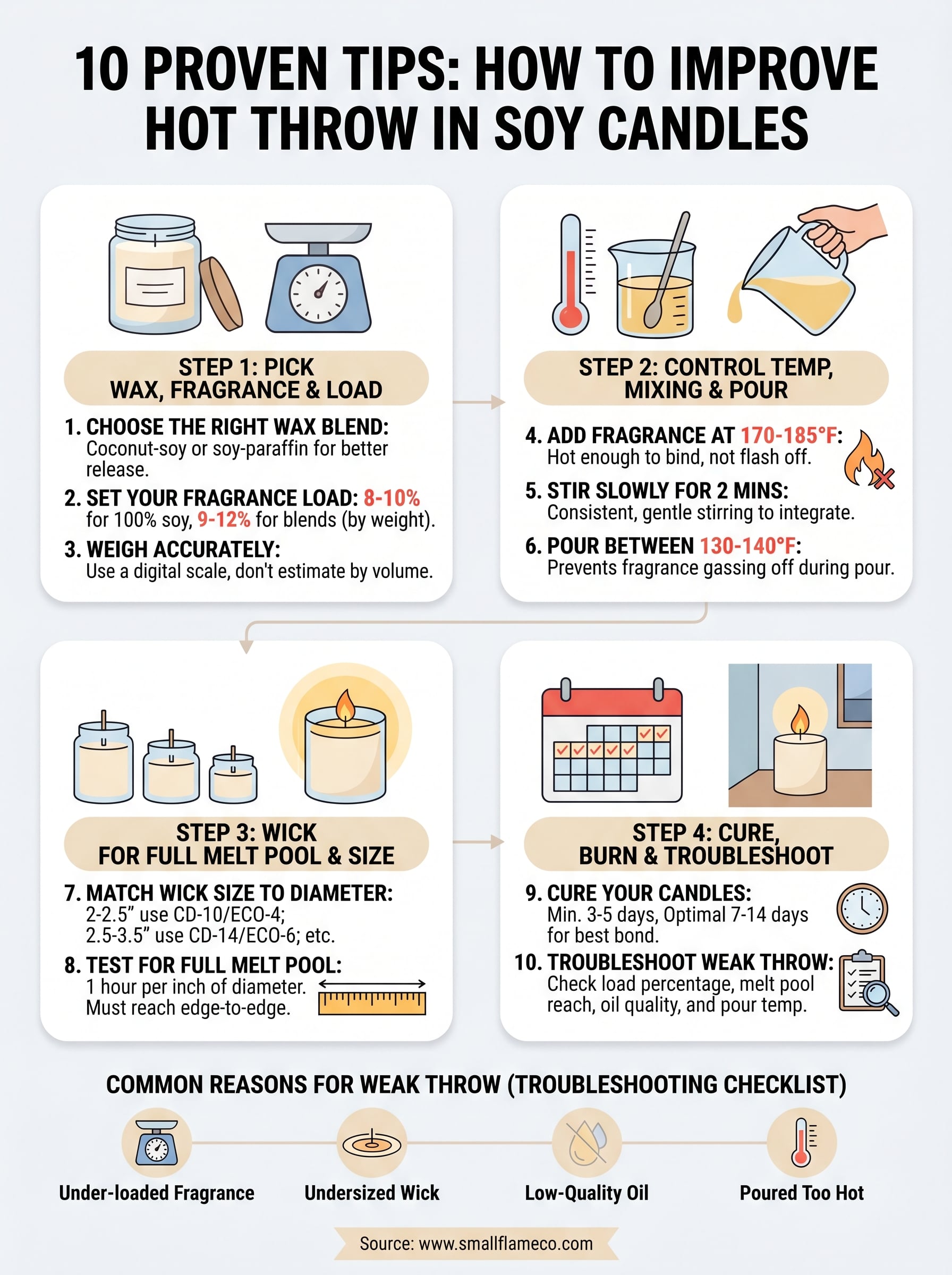 10 PROVEN TIPS: HOW TO IMPROVE HOT THROW IN SOY CANDLES

STEP 1: PICK WAX, FRAGRANCE & LOAD

1. CHOOSE THE RIGHT WAX BLEND: Coconut-soy or soy-paraffin for better release.

2. SET YOUR FRAGRANCE LOAD: 8-10% for 100% soy, 9-12% for blends (by weight).

3. WEIGH ACCURATELY: Use a digital scale, don't estimate by volume.

STEP 2: CONTROL TEMP, MIXING & POUR

4. ADD FRAGRANCE AT 170-185°F: Hot enough to bind, not flash off.

5. STIR SLOWLY FOR 2 MINS: Consistent, gentle stirring to integrate.

6. POUR BETWEEN 130-140°F: Prevents fragrance gassing off during pour.

STEP 3: WICK FOR FULL MELT POOL & SIZE

7. MATCH WICK SIZE TO DIAMETER: 2-2.5" use CD-10/ECO-4; 2.5-3.5" use CD-14/ECO-6; etc.

8. TEST FOR FULL MELT POOL: 1 hour per inch of diameter. Must reach edge-to-edge.

STEP 4: CURE, BURN & TROUBLESHOOT

9. CURE YOUR CANDLES: Min. 3-5 days, Optimal 7-14 days for best bond.

10. TROUBLESHOOT WEAK THROW: Check load percentage, melt pool reach, oil quality, and pour temp.

COMMON REASONS FOR WEAK THROW (TROUBLESHOOTING CHECKLIST)

Under-loaded Fragrance
Undersized Wick
Low-Quality Oil
Poured Too Hot

Source: www.smallflameco.com