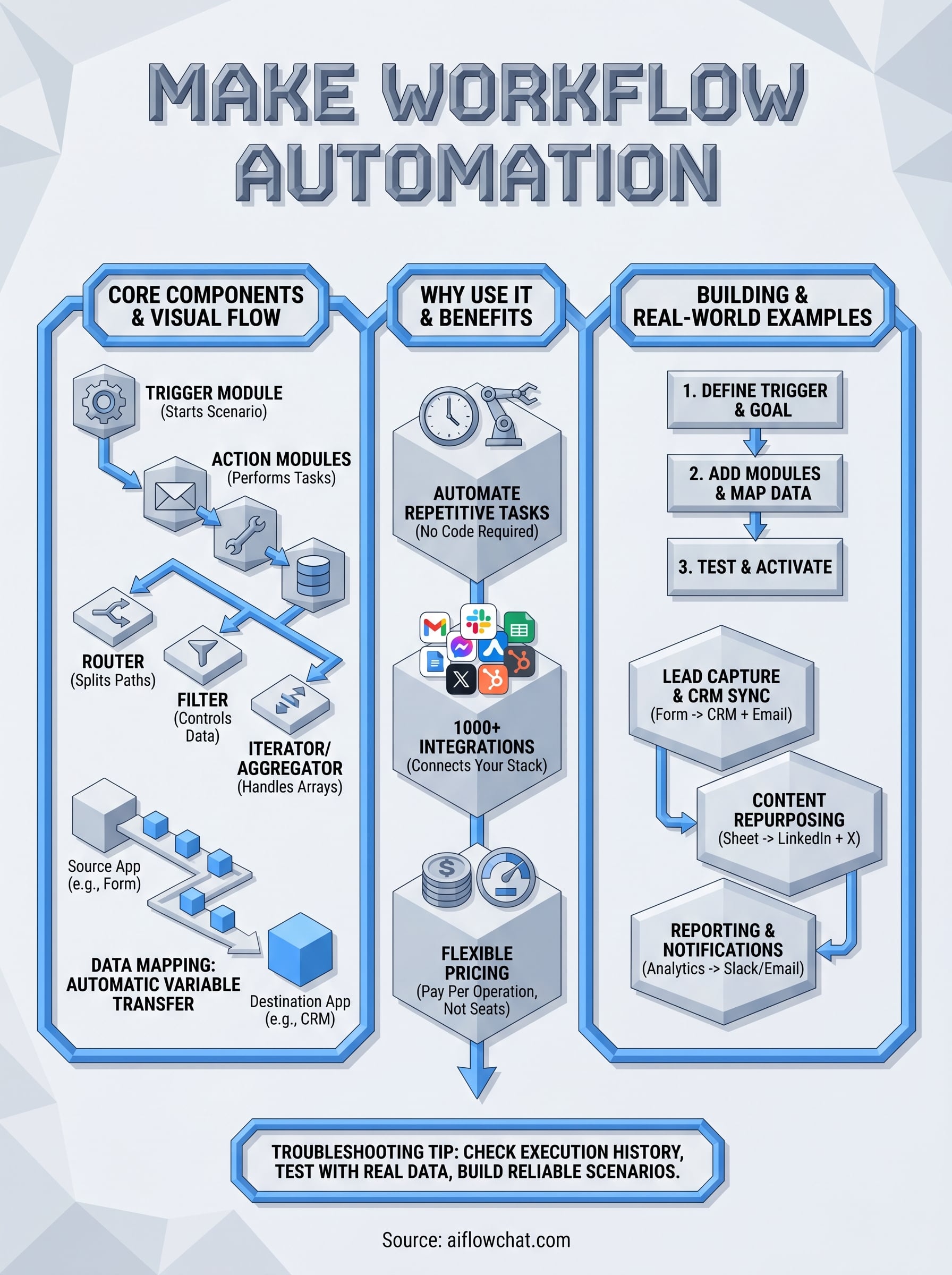 MAKE WORKFLOW AUTOMATION

CORE COMPONENTS & VISUAL FLOW

TRIGGER MODULE (Starts Scenario)

ACTION MODULES (Performs Tasks)

ROUTER (Splits Paths)

FILTER (Controls Data)

ITERATOR/ AGGREGATOR (Handles Arrays)

Source App (e.g., Form)

DATA MAPPING: AUTOMATIC VARIABLE TRANSFER

Destination App (e.g., CRM)

WHY USE IT & BENEFITS

AUTOMATE REPETITIVE TASKS (No Code Required)

1000+ INTEGRATIONS (Connects Your Stack)

FLEXIBLE PRICING (Pay Per Operation, Not Seats)

BUILDING & REAL-WORLD EXAMPLES

1. DEFINE TRIGGER & GOAL

2. ADD MODULES & MAP DATA

3. TEST & ACTIVATE

LEAD CAPTURE & CRM SYNC (Form -> CRM + Email)

CONTENT REPURPOSING (Sheet -> LinkedIn + X)

REPORTING & NOTIFICATIONS (Analytics -> Slack/Email)

TROUBLESHOOTING TIP: CHECK EXECUTION HISTORY, TEST WITH REAL DATA, BUILD RELIABLE SCENARIOS.

Source: aiflowchat.com