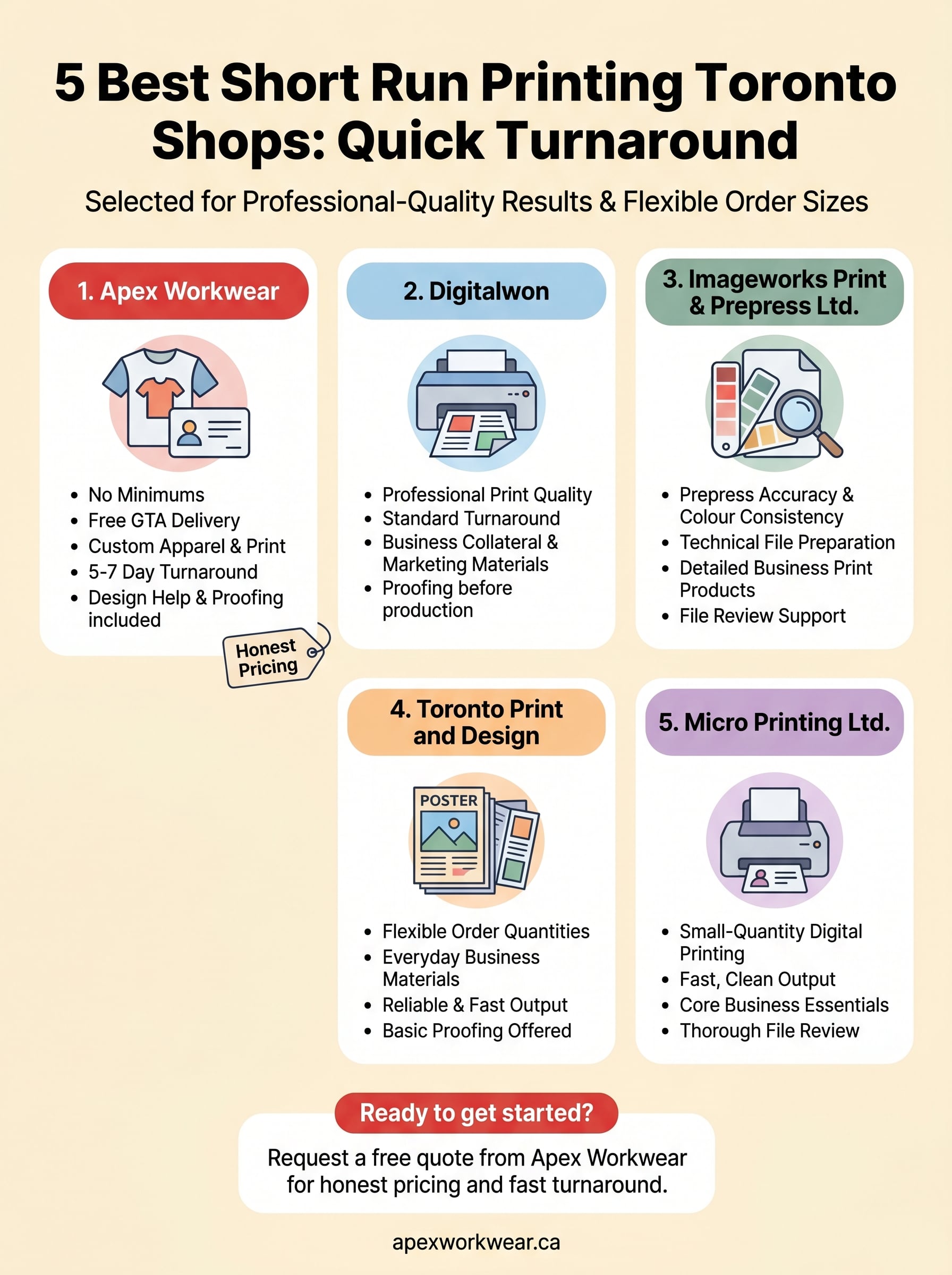 5 Best Short Run Printing Toronto Shops: Quick Turnaround

Selected for Professional-Quality Results & Flexible Order Sizes

1. Apex Workwear

- No Minimums
- Free GTA Delivery
- Custom Apparel & Print
- 5-7 Day Turnaround
- Design Help & Proofing included

Honest Pricing

2. Digitalwon

- Professional Print Quality
- Standard Turnaround
- Business Collateral & Marketing Materials
- Proofing before production

3. Imageworks Print & Prepress Ltd.

- Prepress Accuracy & Colour Consistency
- Technical File Preparation
- Detailed Business Print Products
- File Review Support

4. Toronto Print and Design

POSTER

- Flexible Order Quantities
- Everyday Business Materials
- Reliable & Fast Output
- Basic Proofing Offered

5. Micro Printing Ltd.

- Small-Quantity Digital Printing
- Fast, Clean Output
- Core Business Essentials
- Thorough File Review

Ready to get started?

Request a free quote from Apex Workwear for honest pricing and fast turnaround.

apexworkwear.ca