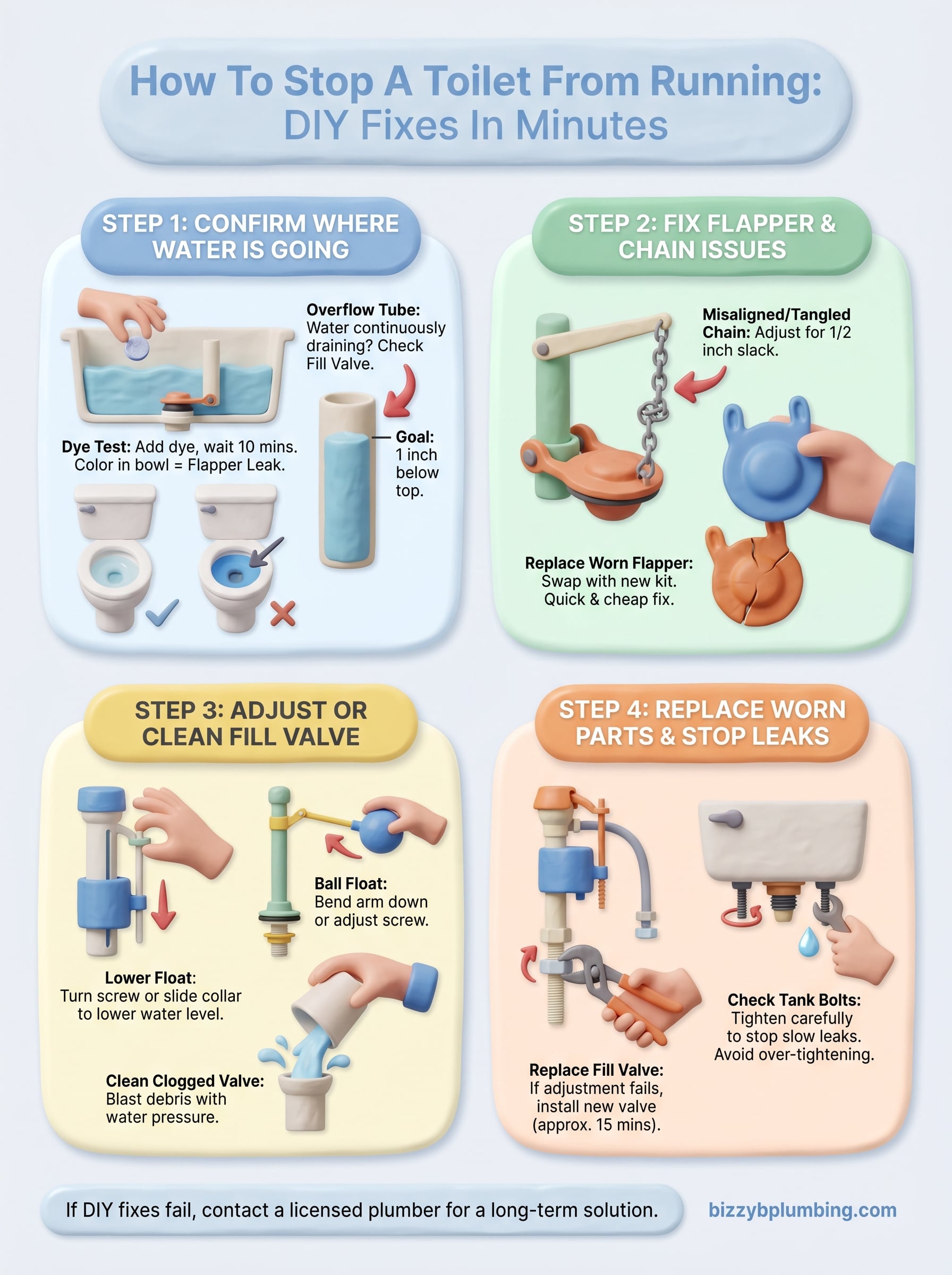 How To Stop A Toilet From Running: DIY Fixes In Minutes

STEP 1: CONFIRM WHERE WATER IS GOING

Overflow Tube: Water continuously draining? Check Fill Valve.

Goal: 1 inch below top.

Dye Test: Add dye, wait 10 mins. Color in bowl = Flapper Leak.

STEP 2: FIX FLAPPER & CHAIN ISSUES

Misaligned/Tangled Chain: Adjust for 1/2 inch slack.

Replace Worn Flapper: Swap with new kit. Quick & cheap fix.

STEP 3: ADJUST OR CLEAN FILL VALVE

Ball Float: Bend arm down or adjust screw.

Lower Float: Turn screw or slide collar to lower water level.

Clean Clogged Valve: Blast debris with water pressure.

STEP 4: REPLACE WORN PARTS & STOP LEAKS

Check Tank Bolts: Tighten carefully to stop slow leaks. Avoid over-tightening.

Replace Fill Valve: If adjustment fails, install new valve (approx. 15 mins).

If DIY fixes fail, contact a licensed plumber for a long-term solution.

bizzybplumbing.com