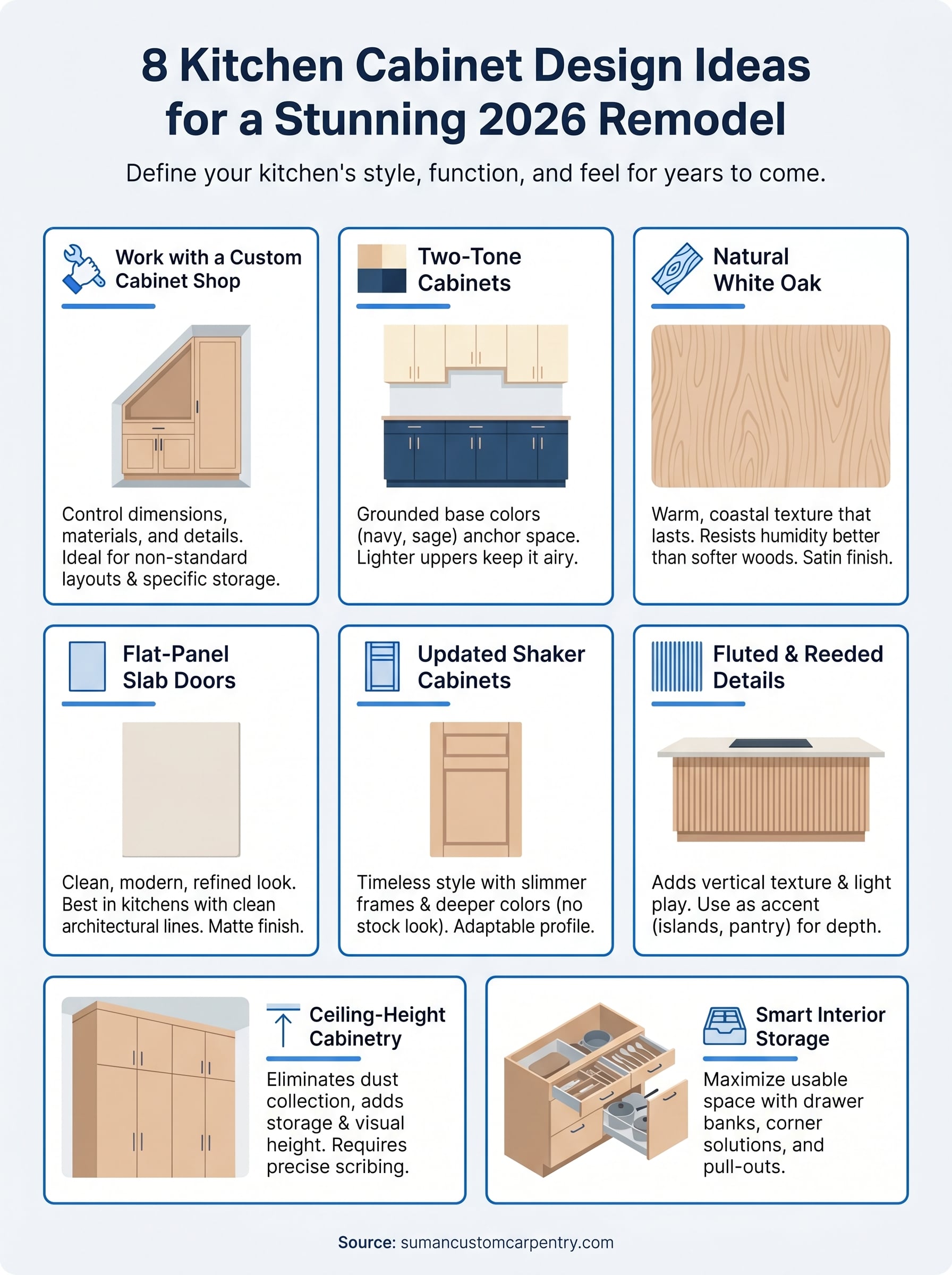 8 Kitchen Cabinet Design Ideas for a Stunning 2026 Remodel

Define your kitchen's style, function, and feel for years to come.

Work with a Custom Cabinet Shop

Control dimensions, materials, and details. Ideal for non-standard layouts & specific storage.

Two-Tone Cabinets

Grounded base colors (navy, sage) anchor space. Lighter uppers keep it airy.

Natural White Oak

Warm, coastal texture that lasts. Resists humidity better than softer woods. Satin finish.

Flat-Panel Slab Doors

Clean, modern, refined look. Best in kitchens with clean architectural lines. Matte finish.

Updated Shaker Cabinets

Timeless style with slimmer frames & deeper colors (no stock look). Adaptable profile.

Fluted & Reeded Details

Adds vertical texture & light play. Use as accent (islands, pantry) for depth.

Ceiling-Height Cabinetry

Eliminates dust collection, adds storage & visual height. Requires precise scribing.

Smart Interior Storage

Maximize usable space with drawer banks, corner solutions, and pull-outs.

Source: sumancustomcarpentry.com