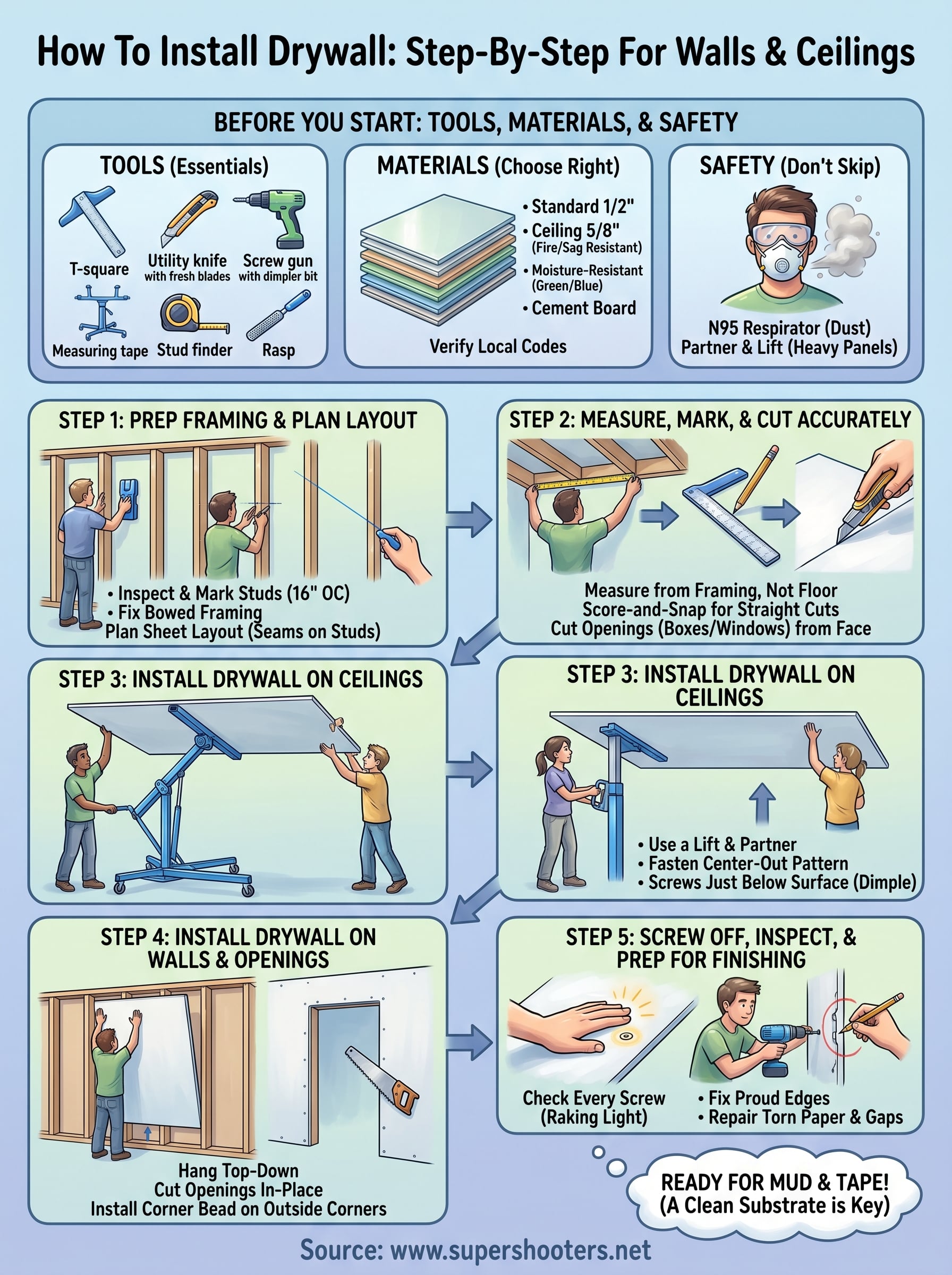 How To Install Drywall: Step-By-Step For Walls & Ceilings

BEFORE YOU START: TOOLS, MATERIALS, & SAFETY

TOOLS (Essentials)

T-square

Utility knife with fresh blades

Screw gun with dimpler bit

Measuring tape

Stud finder

Rasp

MATERIALS (Choose Right)

• Standard 1/2"
• Ceiling 5/8" (Fire/Sag Resistant)
• Moisture-Resistant (Green/Blue)
• Cement Board

Verify Local Codes

SAFETY (Don't Skip)

N95 Respirator (Dust)
Partner & Lift (Heavy Panels)

STEP 1: PREP FRAMING & PLAN LAYOUT

• Inspect & Mark Studs (16" OC)
• Fix Bowed Framing
Plan Sheet Layout (Seams on Studs)

STEP 2: MEASURE, MARK, & CUT ACCURATELY

Measure from Framing, Not Floor
Score-and-Snap for Straight Cuts
Cut Openings (Boxes/Windows) from Face

STEP 3: INSTALL DRYWALL ON CEILINGS

STEP 3: INSTALL DRYWALL ON CEILINGS

• Use a Lift & Partner
• Fasten Center-Out Pattern
• Screws Just Below Surface (Dimple)

STEP 4: INSTALL DRYWALL ON WALLS & OPENINGS

Hang Top-Down
Cut Openings In-Place
Install Corner Bead on Outside Corners

STEP 5: SCREW OFF, INSPECT, & PREP FOR FINISHING

Check Every Screw (Raking Light)

• Fix Proud Edges
• Repair Torn Paper & Gaps

READY FOR MUD & TAPE!
(A Clean Substrate is Key)

Source: www.supershooters.net