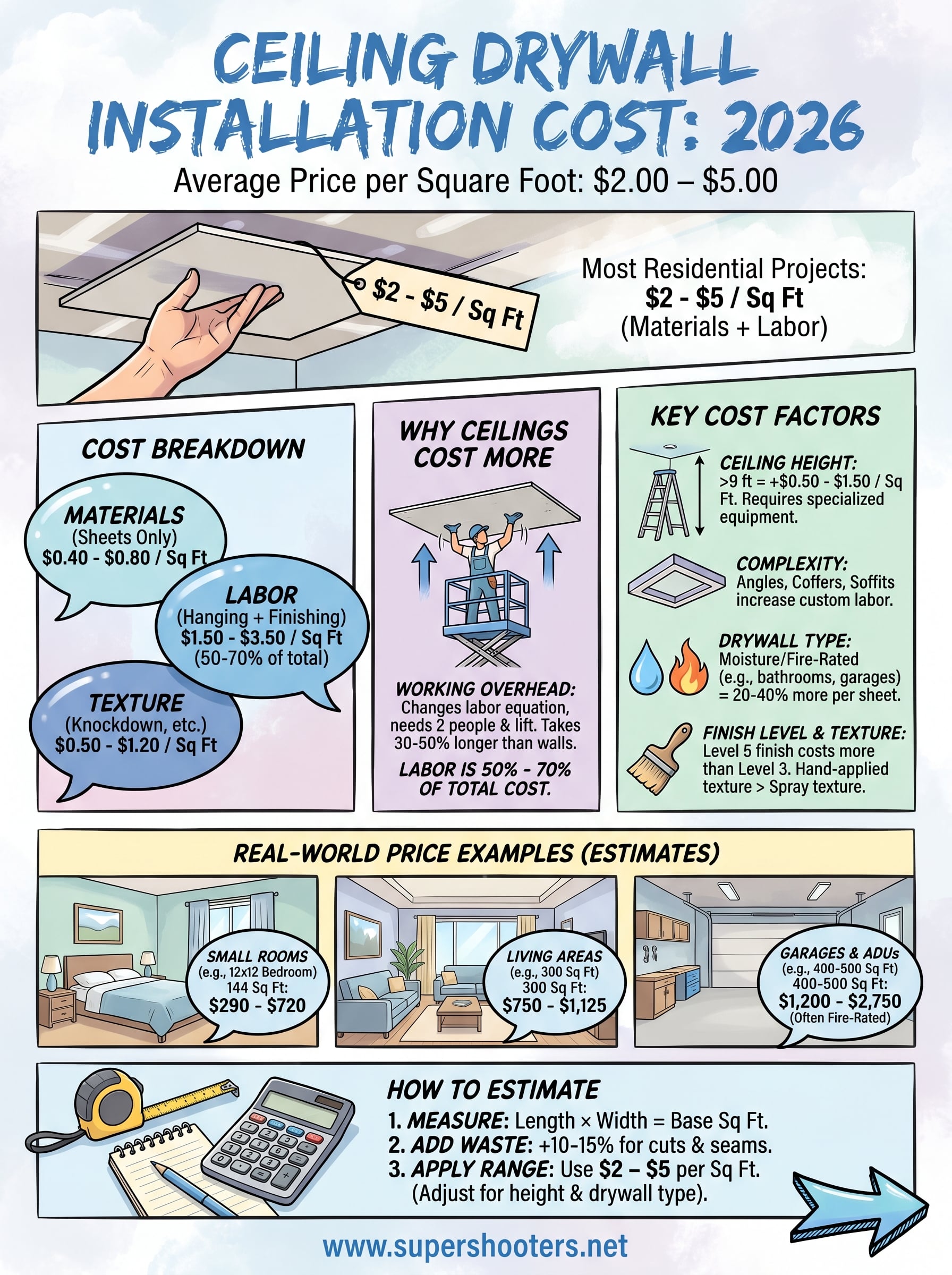 CEILING DRYWALL INSTALLATION COST: 2026

Average Price per Square Foot: \$2.00 – \$5.00

\$2 - \$5 / Sq Ft

Most Residential Projects:
\$2 - \$5 / Sq Ft
(Materials + Labor)

COST BREAKDOWN

MATERIALS
(Sheets Only)
\$0.40 - \$0.80 / Sq Ft

LABOR
(Hanging + Finishing)
\$1.50 - \$3.50 / Sq Ft
(50-70% of total)

TEXTURE
(Knockdown, etc.)
\$0.50 - \$1.20 / Sq Ft

WHY CEILINGS COST MORE

WORKING OVERHEAD: Changes labor equation, needs 2 people & lift. Takes 30-50% longer than walls.

LABOR IS 50% - 70% OF TOTAL COST.

KEY COST FACTORS

CEILING HEIGHT: >9 ft = +\$0.50 - \$1.50 / Sq Ft. Requires specialized equipment.

COMPLEXITY: Angles, Coffers, Soffits increase custom labor.

DRYWALL TYPE: Moisture/Fire-Rated (e.g., bathrooms, garages) = 20-40% more per sheet.

FINISH LEVEL & TEXTURE: Level 5 finish costs more than Level 3. Hand-applied texture > Spray texture.

REAL-WORLD PRICE EXAMPLES (ESTIMATES)

SMALL ROOMS
(e.g., 12x12 Bedroom)
144 Sq Ft:
\$290 - \$720

LIVING AREAS
(e.g., 300 Sq Ft)
300 Sq Ft:
\$750 - \$1,125

GARAGES & ADUs
(e.g., 400-500 Sq Ft)
400-500 Sq Ft:
\$1,200 - \$2,750
(Often Fire-Rated)

HOW TO ESTIMATE
1. MEASURE: Length × Width = Base Sq Ft.
2. ADD WASTE: +10-15% for cuts & seams.
3. APPLY RANGE: Use \$2 – \$5 per Sq Ft. (Adjust for height & drywall type).

www.supershooters.net