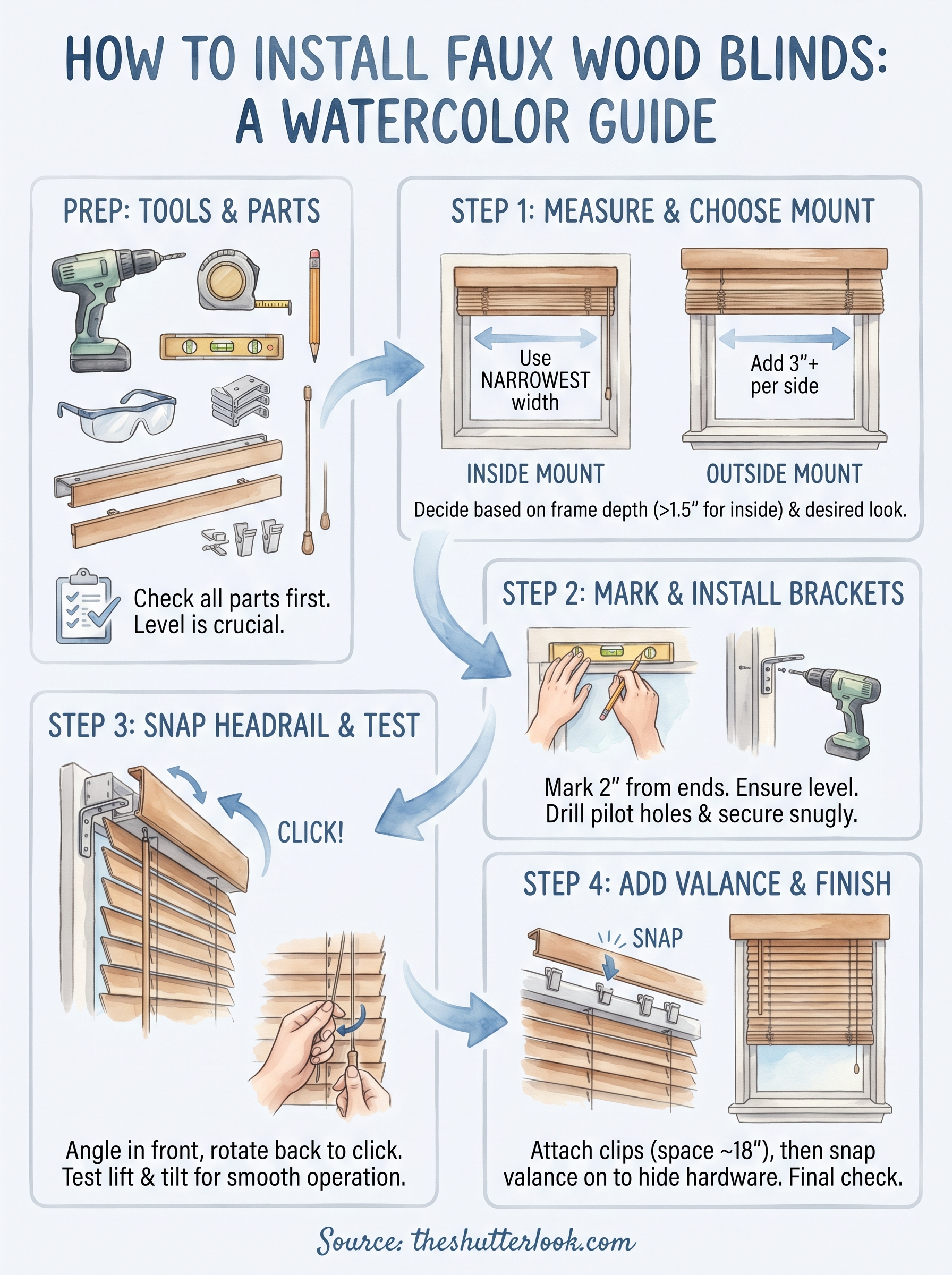 HOW TO INSTALL FAUX WOOD BLINDS: A WATERCOLOR GUIDE

PREP: TOOLS & PARTS

Check all parts first. Level is crucial.

STEP 1: MEASURE & CHOOSE MOUNT

Use NARROWEST width

Add 3"+ per side

INSIDE MOUNT

OUTSIDE MOUNT

Decide based on frame depth (>1.5" for inside) & desired look.

STEP 2: MARK & INSTALL BRACKETS

Mark 2" from ends. Ensure level. Drill pilot holes & secure snugly.

STEP 3: SNAP HEADRAIL & TEST

CLICK!

Angle in front, rotate back to click. Test lift & tilt for smooth operation.

STEP 4: ADD VALANCE & FINISH

SNAP

Attach clips (space ~18"), then snap valance on to hide hardware. Final check.

Source: theshutterlook.com