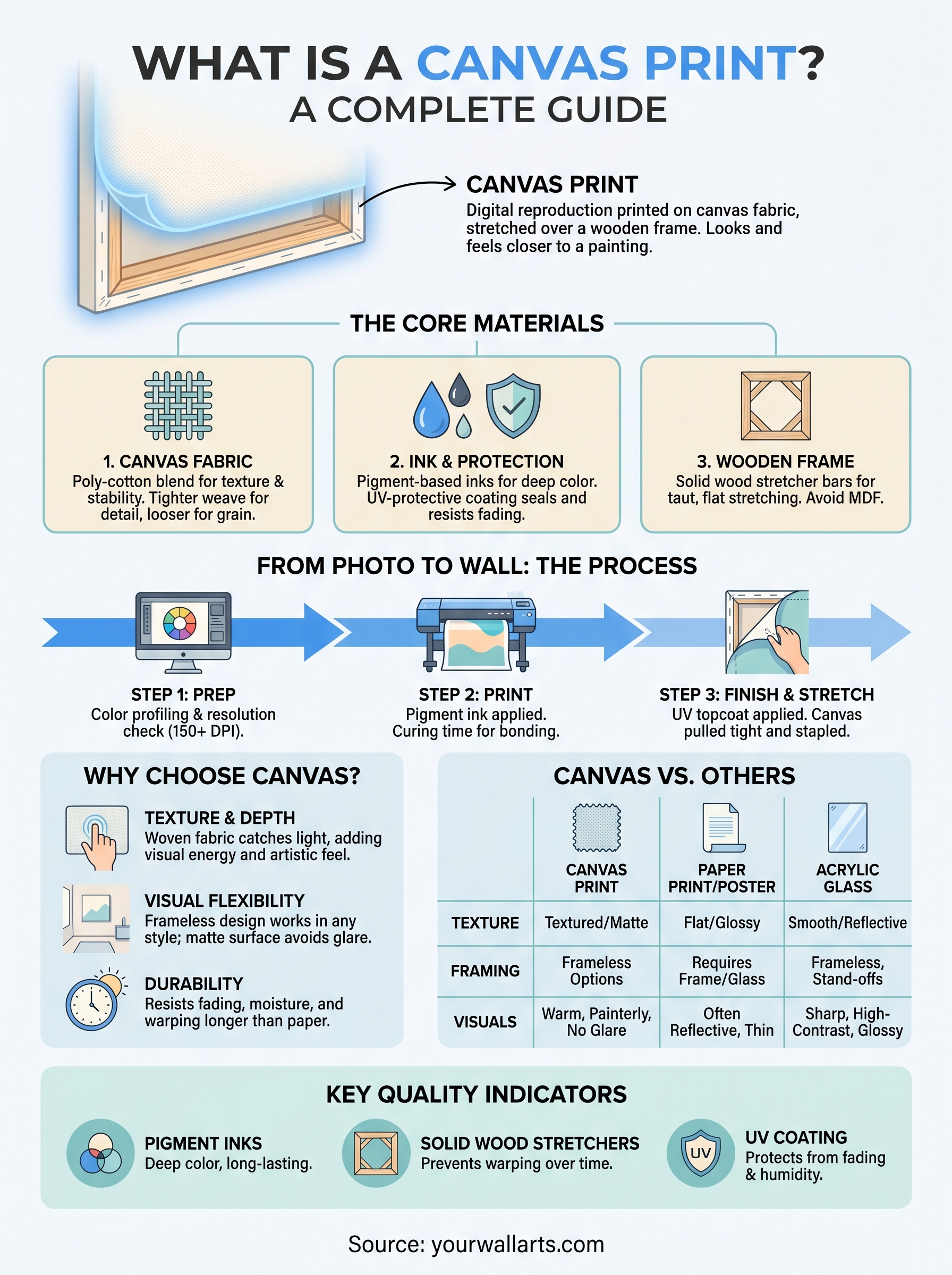 WHAT IS A CANVAS PRINT?
A COMPLETE GUIDE

CANVAS PRINT
Digital reproduction printed on canvas fabric, stretched over a wooden frame. Looks and feels closer to a painting.

THE CORE MATERIALS

1. CANVAS FABRIC
Poly-cotton blend for texture & stability. Tighter weave for detail, looser for grain.

2. INK & PROTECTION
Pigment-based inks for deep color. UV-protective coating seals and resists fading.

3. WOODEN FRAME
Solid wood stretcher bars for taut, flat stretching. Avoid MDF.

FROM PHOTO TO WALL: THE PROCESS

STEP 1: PREP
Color profiling & resolution check (150+ DPI).

STEP 2: PRINT
Pigment ink applied. Curing time for bonding.

STEP 3: FINISH & STRETCH
UV topcoat applied. Canvas pulled tight and stapled.

WHY CHOOSE CANVAS?

TEXTURE & DEPTH
Woven fabric catches light, adding visual energy and artistic feel.

VISUAL FLEXIBILITY
Frameless design works in any style; matte surface avoids glare.

DURABILITY
Resists fading, moisture, and warping longer than paper.

CANVAS VS. OTHERS

| | CANVAS PRINT | PAPER PRINT/POSTER | ACRYLIC GLASS |
|---|---|---|---|
| TEXTURE | Textured/Matte | Flat/Glossy | Smooth/Reflective |
| FRAMING | Frameless Options | Requires Frame/Glass | Frameless, Stand-offs |
| VISUALS | Warm, Painterly, No Glare | Often Reflective, Thin | Sharp, High-Contrast, Glossy |

KEY QUALITY INDICATORS

PIGMENT INKS
Deep color, long-lasting.

SOLID WOOD STRETCHERS
Prevents warping over time.

UV
UV COATING
Protects from fading & humidity.

Source: yourwallarts.com