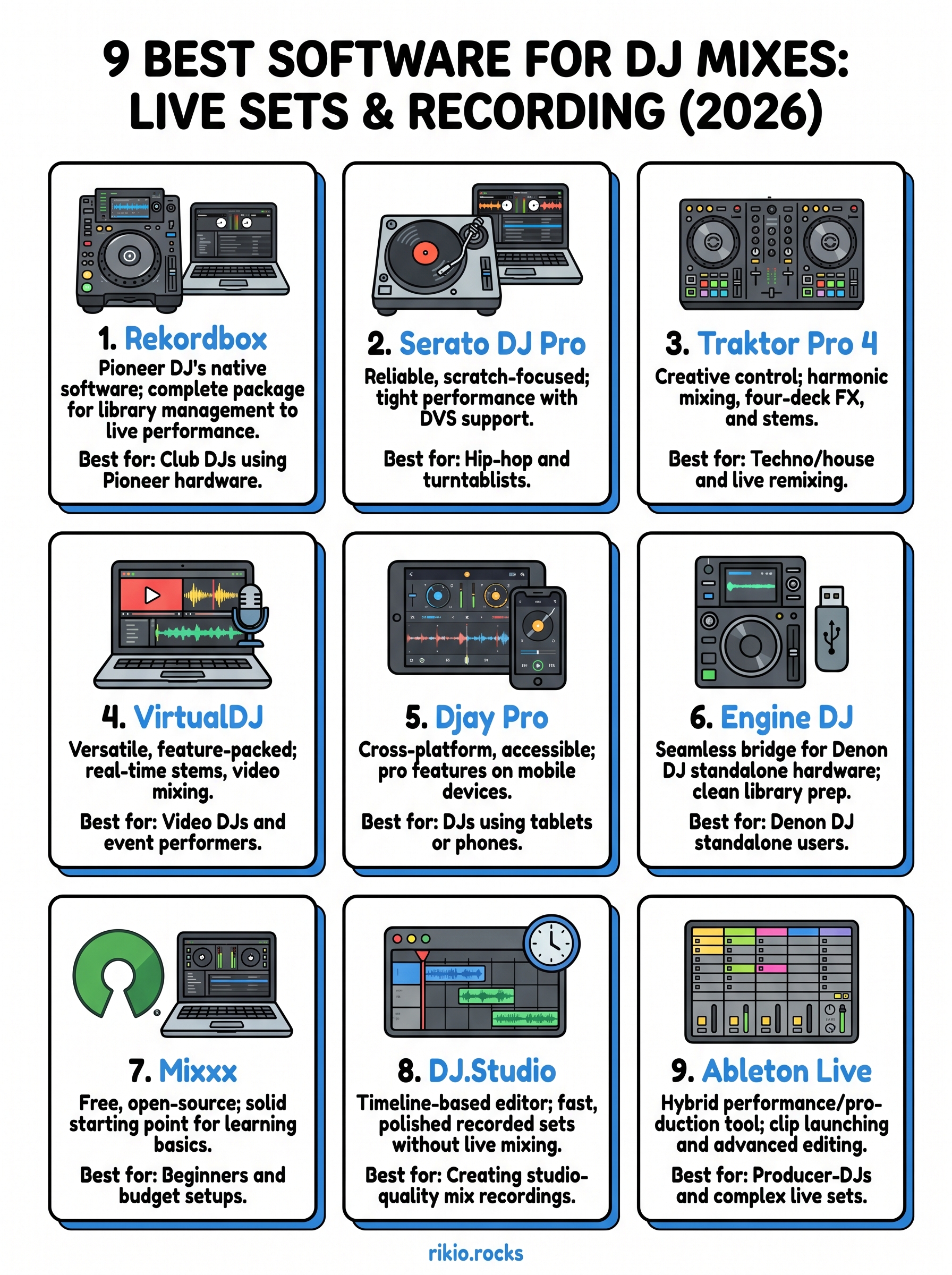 9 BEST SOFTWARE FOR DJ MIXES: LIVE SETS & RECORDING (2026)

1. Rekordbox
Pioneer DJ's native software; complete package for library management to live performance.
Best for: Club DJs using Pioneer hardware.

2. Serato DJ Pro
Reliable, scratch-focused; tight performance with DVS support.
Best for: Hip-hop and turntablists.

3. Traktor Pro 4
Creative control; harmonic mixing, four-deck FX, and stems.
Best for: Techno/house and live remixing.

4. VirtualDJ
Versatile, feature-packed; real-time stems, video mixing.
Best for: Video DJs and event performers.

5. Djay Pro
Cross-platform, accessible; pro features on mobile devices.
Best for: DJs using tablets or phones.

6. Engine DJ
Seamless bridge for Denon DJ standalone hardware; clean library prep.
Best for: Denon DJ standalone users.

7. Mixxx
Free, open-source; solid starting point for learning basics.
Best for: Beginners and budget setups.

8. DJ.Studio
Timeline-based editor; fast, polished recorded sets without live mixing.
Best for: Creating studio-quality mix recordings.

9. Ableton Live
Hybrid performance/production tool; clip launching and advanced editing.
Best for: Producer-DJs and complex live sets.

rikio.rocks