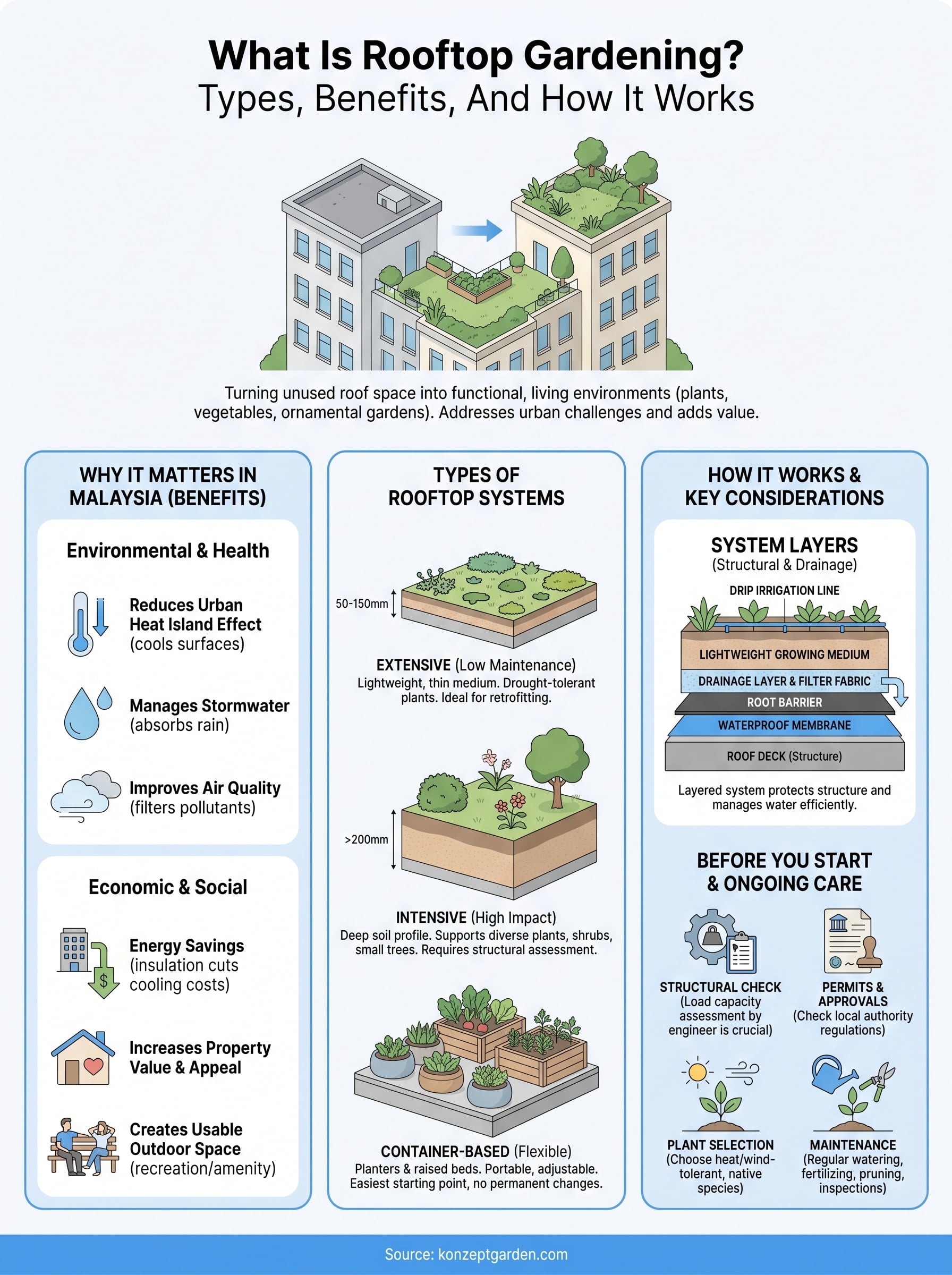 What Is Rooftop Gardening?
Types, Benefits, And How It Works

Turning unused roof space into functional, living environments (plants, vegetables, ornamental gardens). Addresses urban challenges and adds value.

WHY IT MATTERS IN MALAYSIA (BENEFITS)

Environmental & Health

Reduces Urban Heat Island Effect (cools surfaces)

Manages Stormwater (absorbs rain)

Improves Air Quality (filters pollutants)

Economic & Social

Energy Savings (insulation cuts cooling costs)

Increases Property Value & Appeal

Creates Usable Outdoor Space (recreation/amenity)

TYPES OF ROOFTOP SYSTEMS

50-150mm

EXTENSIVE (Low Maintenance)
Lightweight, thin medium. Drought-tolerant plants. Ideal for retrofitting.

>200mm

INTENSIVE (High Impact)
Deep soil profile. Supports diverse plants, shrubs, small trees. Requires structural assessment.

CONTAINER-BASED (Flexible)
Planters & raised beds. Portable, adjustable. Easiest starting point, no permanent changes.

HOW IT WORKS & KEY CONSIDERATIONS

SYSTEM LAYERS
(Structural & Drainage)

DRIP IRRIGATION LINE
LIGHTWEIGHT GROWING MEDIUM
DRAINAGE LAYER & FILTER FABRIC
ROOT BARRIER
WATERPROOF MEMBRANE
ROOF DECK (Structure)

Layered system protects structure and manages water efficiently.

BEFORE YOU START & ONGOING CARE

STRUCTURAL CHECK (Load capacity assessment by engineer is crucial)

PERMITS & APPROVALS (Check local authority regulations)

PLANT SELECTION (Choose heat/wind-tolerant, native species)

MAINTENANCE (Regular watering, fertilizing, pruning, inspections)

Source: konzeptgarden.com