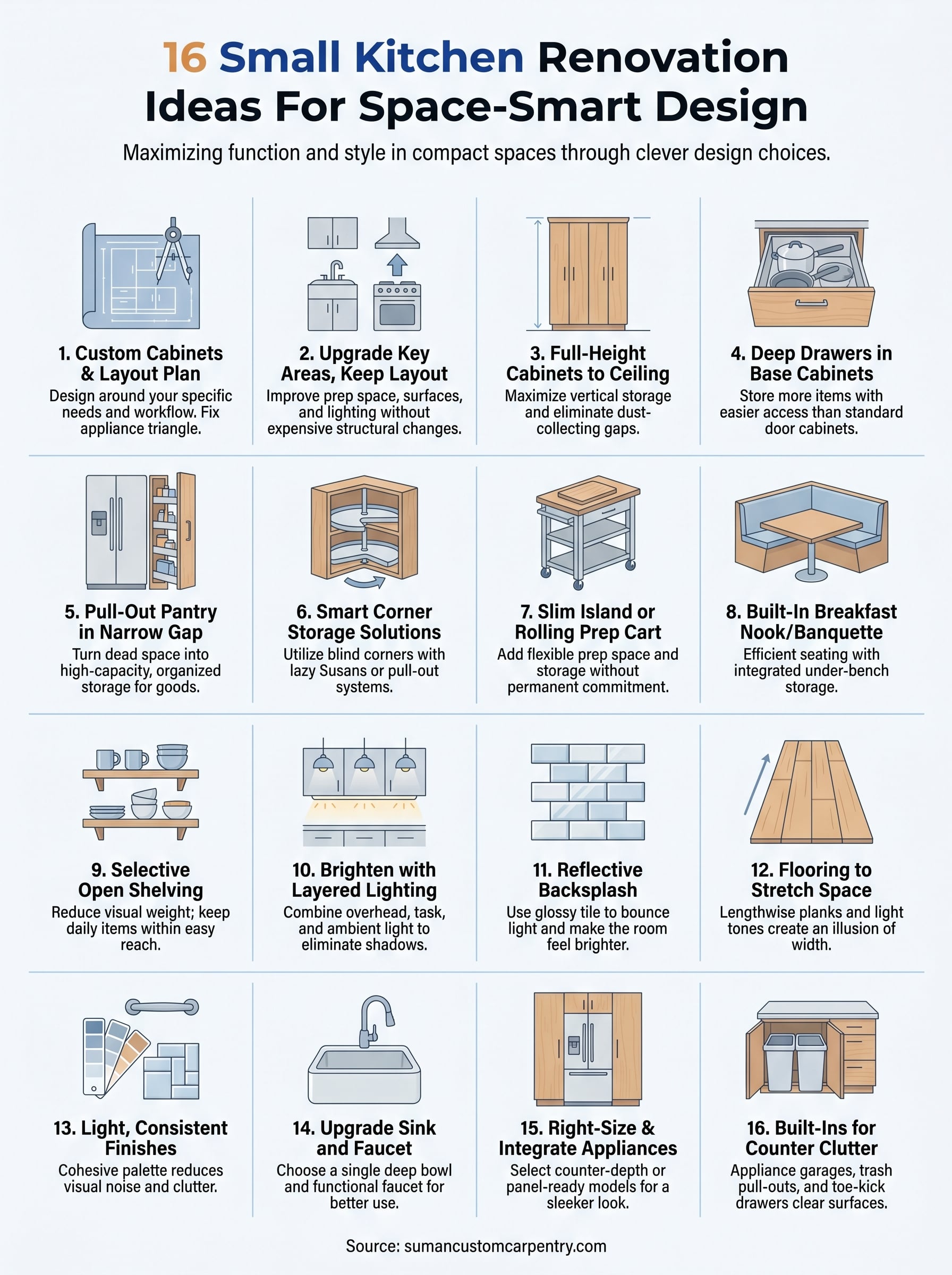 16 Small Kitchen Renovation Ideas For Space-Smart Design

Maximizing function and style in compact spaces through clever design choices.

1. Custom Cabinets & Layout Plan
Design around your specific needs and workflow. Fix appliance triangle.

2. Upgrade Key Areas, Keep Layout
Improve prep space, surfaces, and lighting without expensive structural changes.

3. Full-Height Cabinets to Ceiling
Maximize vertical storage and eliminate dust-collecting gaps.

4. Deep Drawers in Base Cabinets
Store more items with easier access than standard door cabinets.

5. Pull-Out Pantry in Narrow Gap
Turn dead space into high-capacity, organized storage for goods.

6. Smart Corner Storage Solutions
Utilize blind corners with lazy Susans or pull-out systems.

7. Slim Island or Rolling Prep Cart
Add flexible prep space and storage without permanent commitment.

8. Built-In Breakfast Nook/Banquette
Efficient seating with integrated under-bench storage.

9. Selective Open Shelving
Reduce visual weight; keep daily items within easy reach.

10. Brighten with Layered Lighting
Combine overhead, task, and ambient light to eliminate shadows.

11. Reflective Backsplash
Use glossy tile to bounce light and make the room feel brighter.

12. Flooring to Stretch Space
Lengthwise planks and light tones create an illusion of width.

13. Light, Consistent Finishes
Cohesive palette reduces visual noise and clutter.

14. Upgrade Sink and Faucet
Choose a single deep bowl and functional faucet for better use.

15. Right-Size & Integrate Appliances
Select counter-depth or panel-ready models for a sleeker look.

16. Built-Ins for Counter Clutter
Appliance garages, trash pull-outs, and toe-kick drawers clear surfaces.

Source: sumancustomcarpentry.com