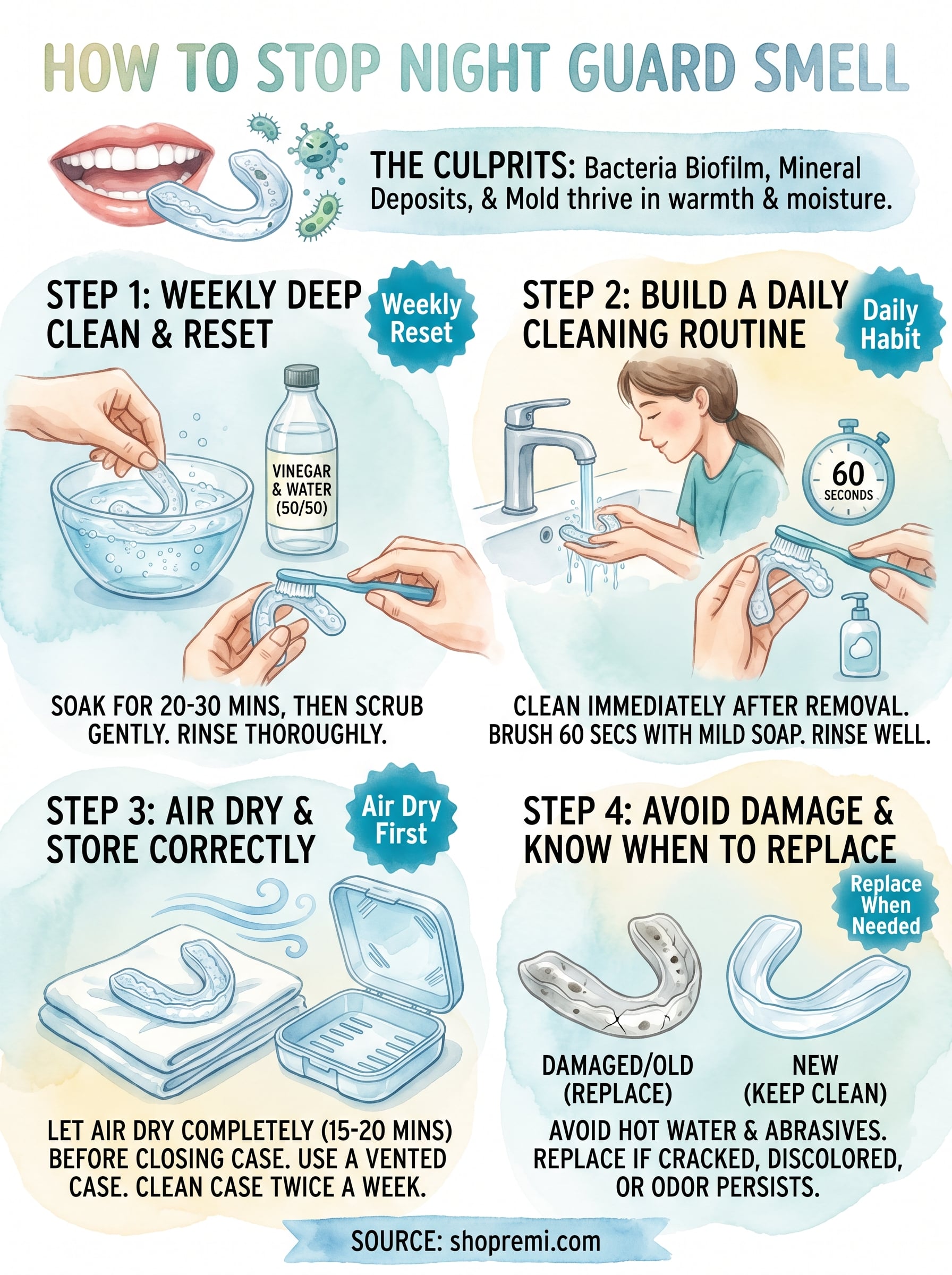 HOW TO STOP NIGHT GUARD SMELL

THE CULPRITS: Bacteria Biofilm, Mineral Deposits, & Mold thrive in warmth & moisture.

STEP 1: WEEKLY DEEP CLEAN & RESET

Weekly Reset

VINEGAR & WATER (50/50)

SOAK FOR 20-30 MINS, THEN SCRUB GENTLY. RINSE THOROUGHLY.

STEP 2: BUILD A DAILY CLEANING ROUTINE

Daily Habit

60 SECONDS

CLEAN IMMEDIATELY AFTER REMOVAL. BRUSH 60 SECS WITH MILD SOAP. RINSE WELL.

STEP 3: AIR DRY & STORE CORRECTLY

Air Dry First

LET AIR DRY COMPLETELY (15-20 MINS) BEFORE CLOSING CASE. USE A VENTED CASE. CLEAN CASE TWICE A WEEK.

STEP 4: AVOID DAMAGE & KNOW WHEN TO REPLACE

Replace When Needed

DAMAGED/OLD (REPLACE)

NEW (KEEP CLEAN)

AVOID HOT WATER & ABRASIVES. REPLACE IF CRACKED, DISCOLORED, OR ODOR PERSISTS.

SOURCE: shopremi.com