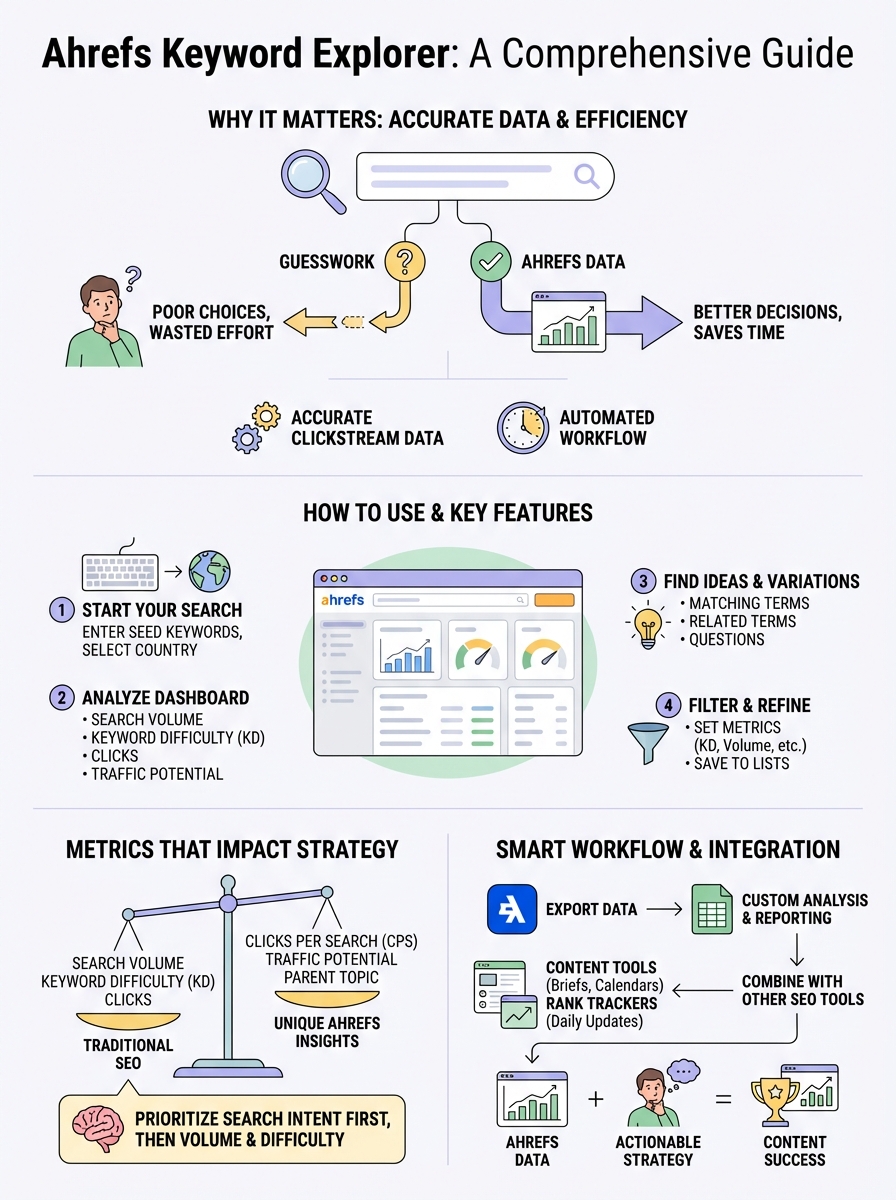 Ahrefs Keyword Explorer: A Comprehensive Guide

WHY IT MATTERS: ACCURATE DATA & EFFICIENCY

GUESSWORK

AHREFS DATA

POOR CHOICES, WASTED EFFORT

BETTER DECISIONS, SAVES TIME

ACCURATE CLICKSTREAM DATA

AUTOMATED WORKFLOW

HOW TO USE & KEY FEATURES

1 START YOUR SEARCH
ENTER SEED KEYWORDS, SELECT COUNTRY

2 ANALYZE DASHBOARD
• SEARCH VOLUME
• KEYWORD DIFFICULTY (KD)
• CLICKS
• TRAFFIC POTENTIAL

ahrefs

3 FIND IDEAS & VARIATIONS
• MATCHING TERMS
• RELATED TERMS
• QUESTIONS

4 FILTER & REFINE
• SET METRICS (KD, Volume, etc.)
• SAVE TO LISTS

METRICS THAT IMPACT STRATEGY

SEARCH VOLUME
KEYWORD DIFFICULTY (KD)
CLICKS

TRADITIONAL SEO

CLICKS PER SEARCH (CPS)
TRAFFIC POTENTIAL
PARENT TOPIC

UNIQUE AHREFS INSIGHTS

PRIORITIZE SEARCH INTENT FIRST, THEN VOLUME & DIFFICULTY

SMART WORKFLOW & INTEGRATION

EXPORT DATA

CUSTOM ANALYSIS & REPORTING

COMBINE WITH OTHER SEO TOOLS

CONTENT TOOLS (Briefs, Calendars)
RANK TRACKERS (Daily Updates)

AHREFS DATA + ACTIONABLE STRATEGY = CONTENT SUCCESS