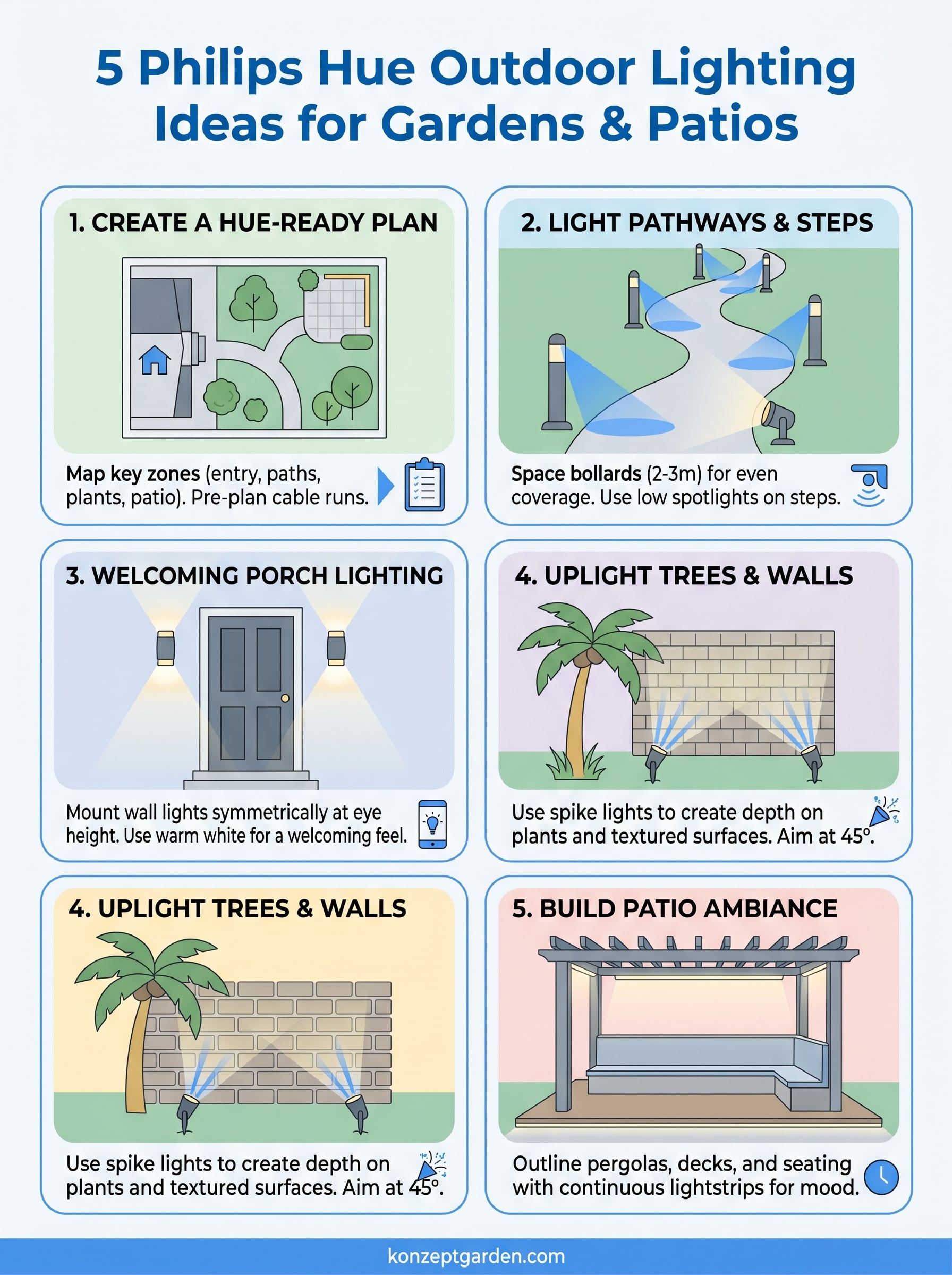 5 Philips Hue Outdoor Lighting Ideas for Gardens & Patios

1. CREATE A HUE-READY PLAN

Map key zones (entry, paths, plants, patio). Pre-plan cable runs.

2. LIGHT PATHWAYS & STEPS

Space bollards (2-3m) for even coverage. Use low spotlights on steps.

3. WELCOMING PORCH LIGHTING

Mount wall lights symmetrically at eye height. Use warm white for a welcoming feel.

4. UPLIGHT TREES & WALLS

Use spike lights to create depth on plants and textured surfaces. Aim at 45°.

4. UPLIGHT TREES & WALLS

Use spike lights to create depth on plants and textured surfaces. Aim at 45°.

5. BUILD PATIO AMBIANCE

Outline pergolas, decks, and seating with continuous lightstrips for mood.

konzeptgarden.com