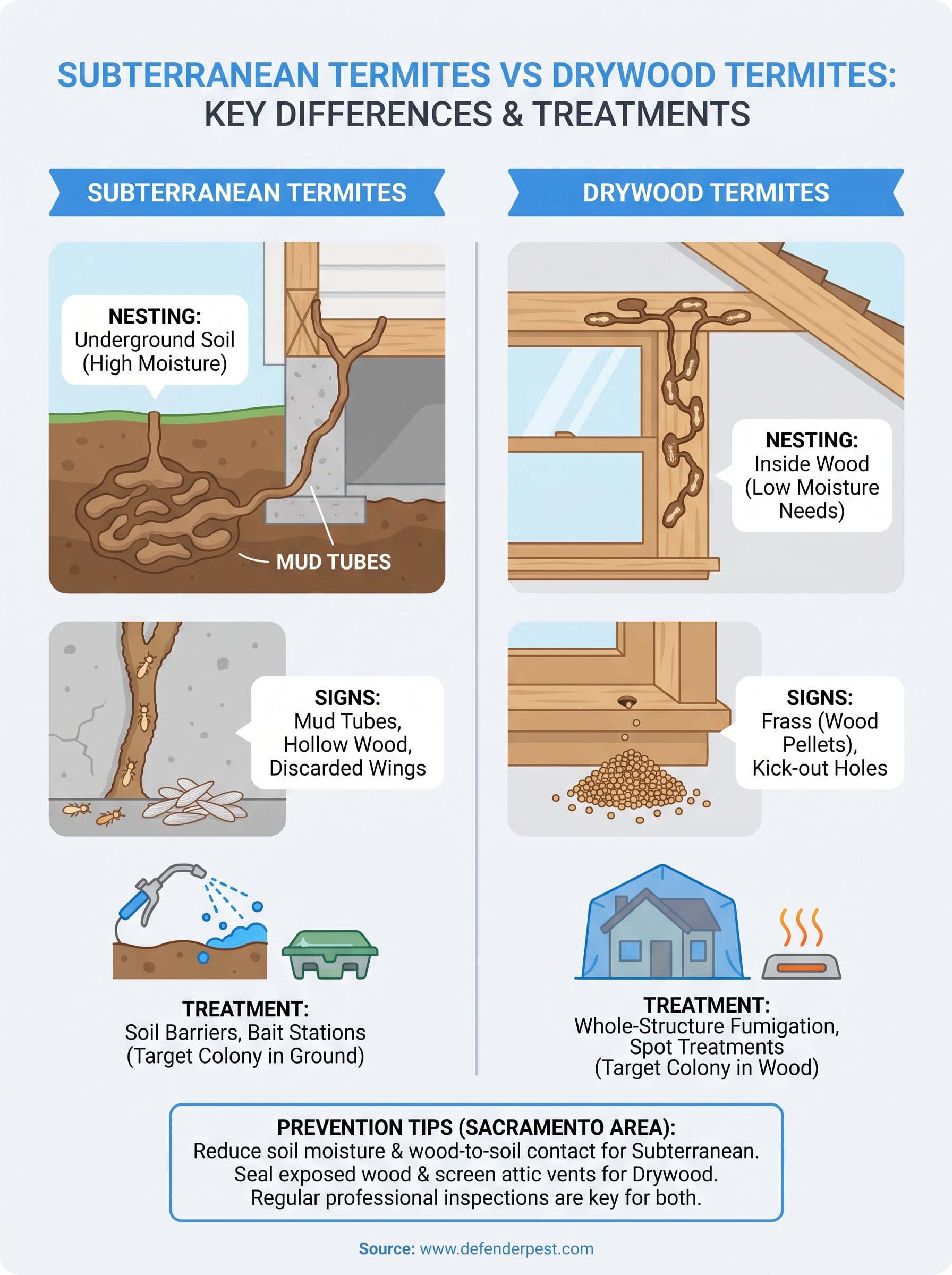 SUBTERRANEAN TERMITES VS DRYWOOD TERMITES: KEY DIFFERENCES & TREATMENTS

SUBTERRANEAN TERMITES

NESTING:
Underground Soil (High Moisture)

MUD TUBES

SIGNS:
Mud Tubes, Hollow Wood, Discarded Wings

TREATMENT:
Soil Barriers, Bait Stations (Target Colony in Ground)

DRYWOOD TERMITES

NESTING:
Inside Wood (Low Moisture Needs)

SIGNS:
Frass (Wood Pellets), Kick-out Holes

TREATMENT:
Whole-Structure Fumigation, Spot Treatments (Target Colony in Wood)

PREVENTION TIPS (SACRAMENTO AREA):
Reduce soil moisture & wood-to-soil contact for Subterranean.
Seal exposed wood & screen attic vents for Drywood.
Regular professional inspections are key for both.

Source: www.defenderpest.com