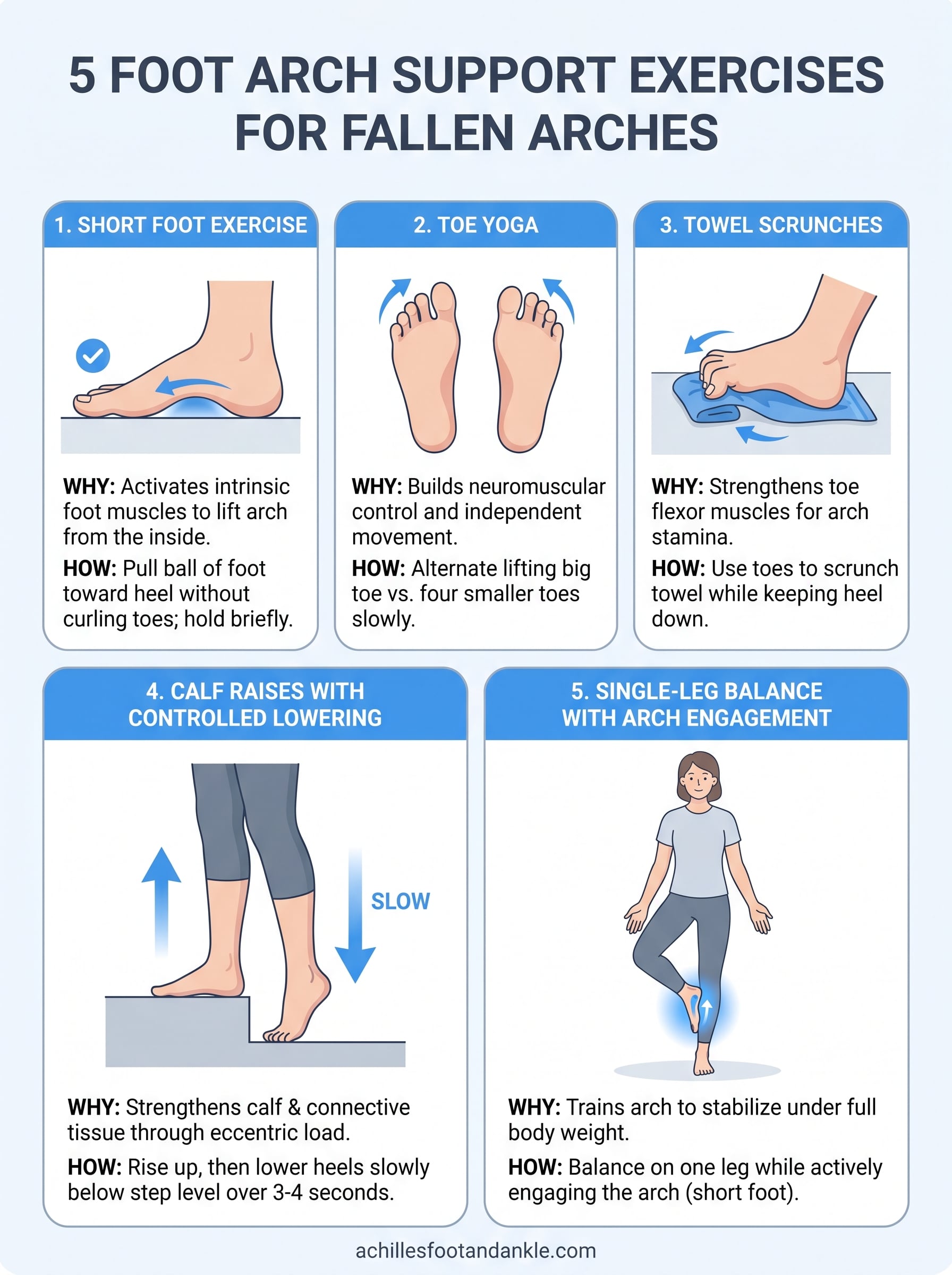 5 FOOT ARCH SUPPORT EXERCISES FOR FALLEN ARCHES

1. SHORT FOOT EXERCISE

WHY: Activates intrinsic foot muscles to lift arch from the inside.

HOW: Pull ball of foot toward heel without curling toes; hold briefly.

2. TOE YOGA

WHY: Builds neuromuscular control and independent movement.

HOW: Alternate lifting big toe vs. four smaller toes slowly.

3. TOWEL SCRUNCHES

WHY: Strengthens toe flexor muscles for arch stamina.

HOW: Use toes to scrunch towel while keeping heel down.

4. CALF RAISES WITH CONTROLLED LOWERING

SLOW

WHY: Strengthens calf & connective tissue through eccentric load.

HOW: Rise up, then lower heels slowly below step level over 3-4 seconds.

5. SINGLE-LEG BALANCE WITH ARCH ENGAGEMENT

WHY: Trains arch to stabilize under full body weight.

HOW: Balance on one leg while actively engaging the arch (short foot).

achillesfootandankle.com