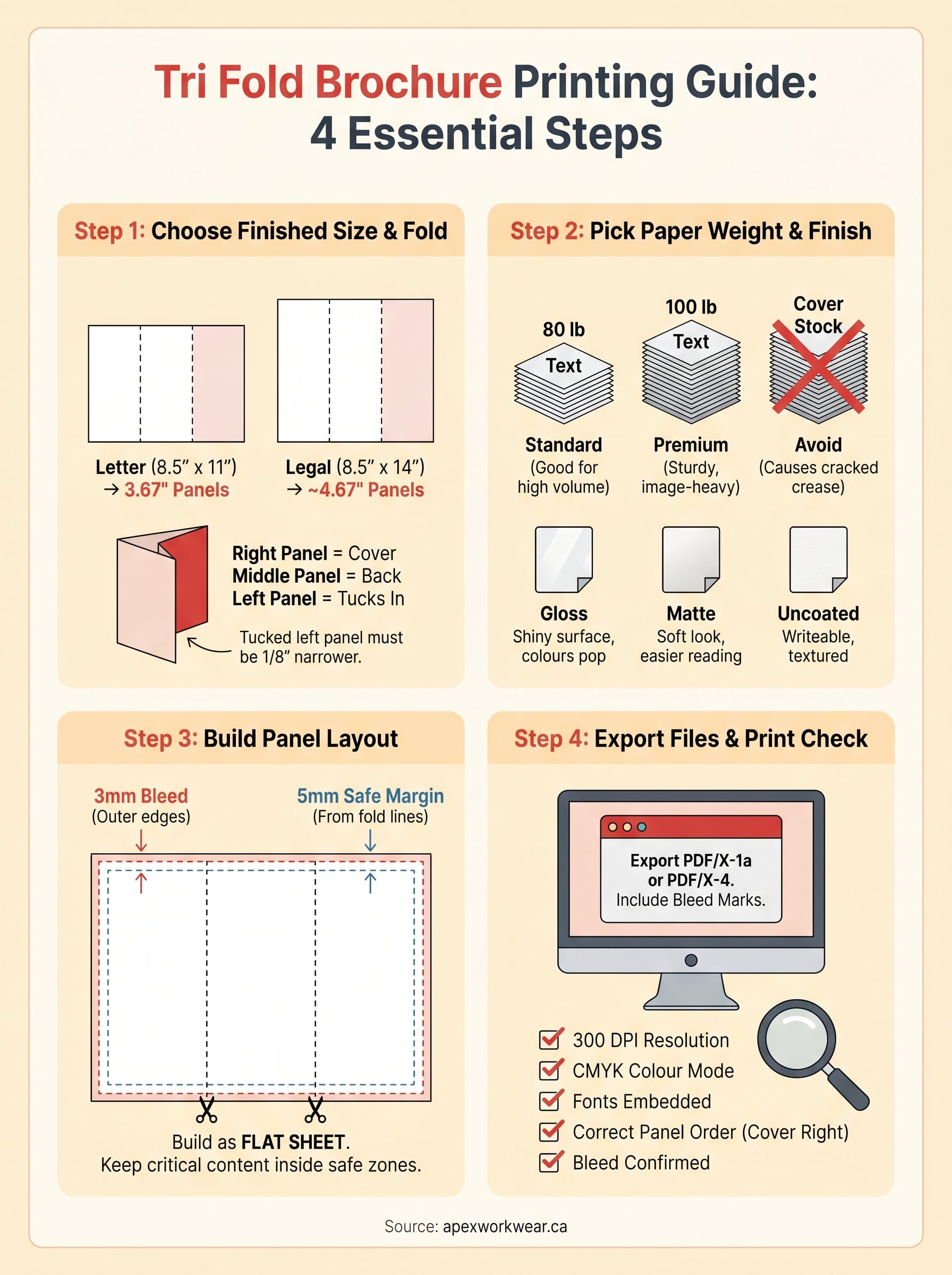 Tri Fold Brochure Printing Guide: 4 Essential Steps

Step 1: Choose Finished Size & Fold

Letter (8.5" x 11") → 3.67" Panels

Legal (8.5" x 14") → ~4.67" Panels

Right Panel = Cover
Middle Panel = Back
Left Panel = Tucks In

Tucked left panel must be 1/8" narrower.

Step 2: Pick Paper Weight & Finish

80 lb Text
Standard
(Good for high volume)

100 lb Text
Premium
(Sturdy, image-heavy)

Cover Stock
Avoid
(Causes cracked crease)

Gloss
Shiny surface, colours pop

Matte
Soft look, easier reading

Uncoated
Writeable, textured

Step 3: Build Panel Layout

3mm Bleed
(Outer edges)

5mm Safe Margin
(From fold lines)

Build as FLAT SHEET.
Keep critical content inside safe zones.

Step 4: Export Files & Print Check

Export PDF/X-1a or PDF/X-4.
Include Bleed Marks.

300 DPI Resolution
CMYK Colour Mode
Fonts Embedded
Correct Panel Order (Cover Right)
Bleed Confirmed

Source: apexworkwear.ca