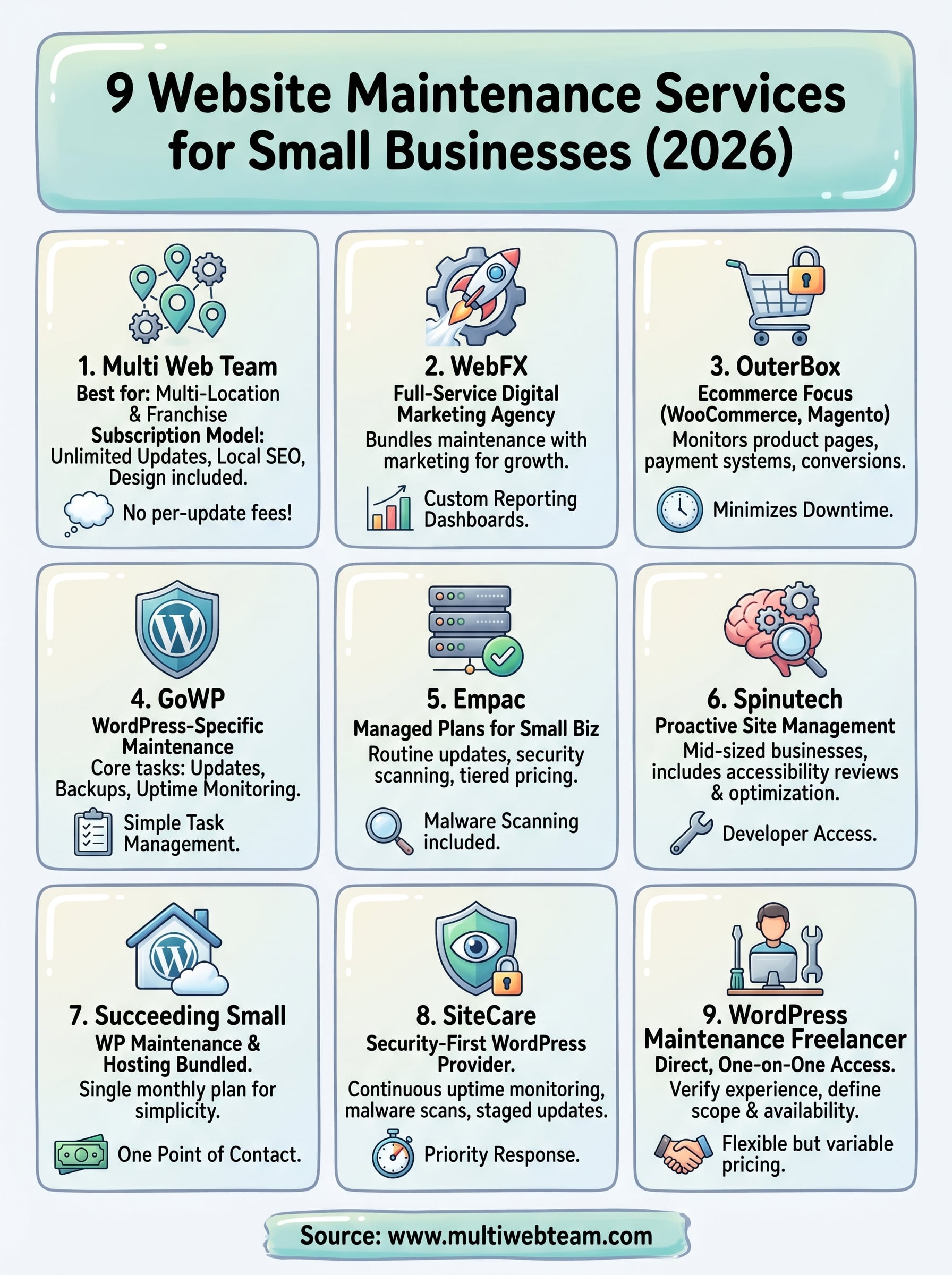 9 Website Maintenance Services for Small Businesses (2026)

1. Multi Web Team
Best for: Multi-Location & Franchise
Subscription Model: Unlimited Updates, Local SEO, Design included.
No per-update fees!

2. WebFX
Full-Service Digital Marketing Agency
Bundles maintenance with marketing for growth.
Custom Reporting Dashboards.

3. OuterBox
Ecommerce Focus (WooCommerce, Magento)
Monitors product pages, payment systems, conversions.
Minimizes Downtime.

4. GoWP
WordPress-Specific Maintenance
Core tasks: Updates, Backups, Uptime Monitoring.
Simple Task Management.

5. Empac
Managed Plans for Small Biz
Routine updates, security scanning, tiered pricing.
Malware Scanning included.

6. Spinutech
Proactive Site Management
Mid-sized businesses, includes accessibility reviews & optimization.
Developer Access.

7. Succeeding Small
WP Maintenance & Hosting Bundled.
Single monthly plan for simplicity.
One Point of Contact.

8. SiteCare
Security-First WordPress Provider.
Continuous uptime monitoring, malware scans, staged updates.
Priority Response.

9. WordPress Maintenance Freelancer
Direct, One-on-One Access.
Verify experience, define scope & availability.
Flexible but variable pricing.

Source: www.multiwebteam.com