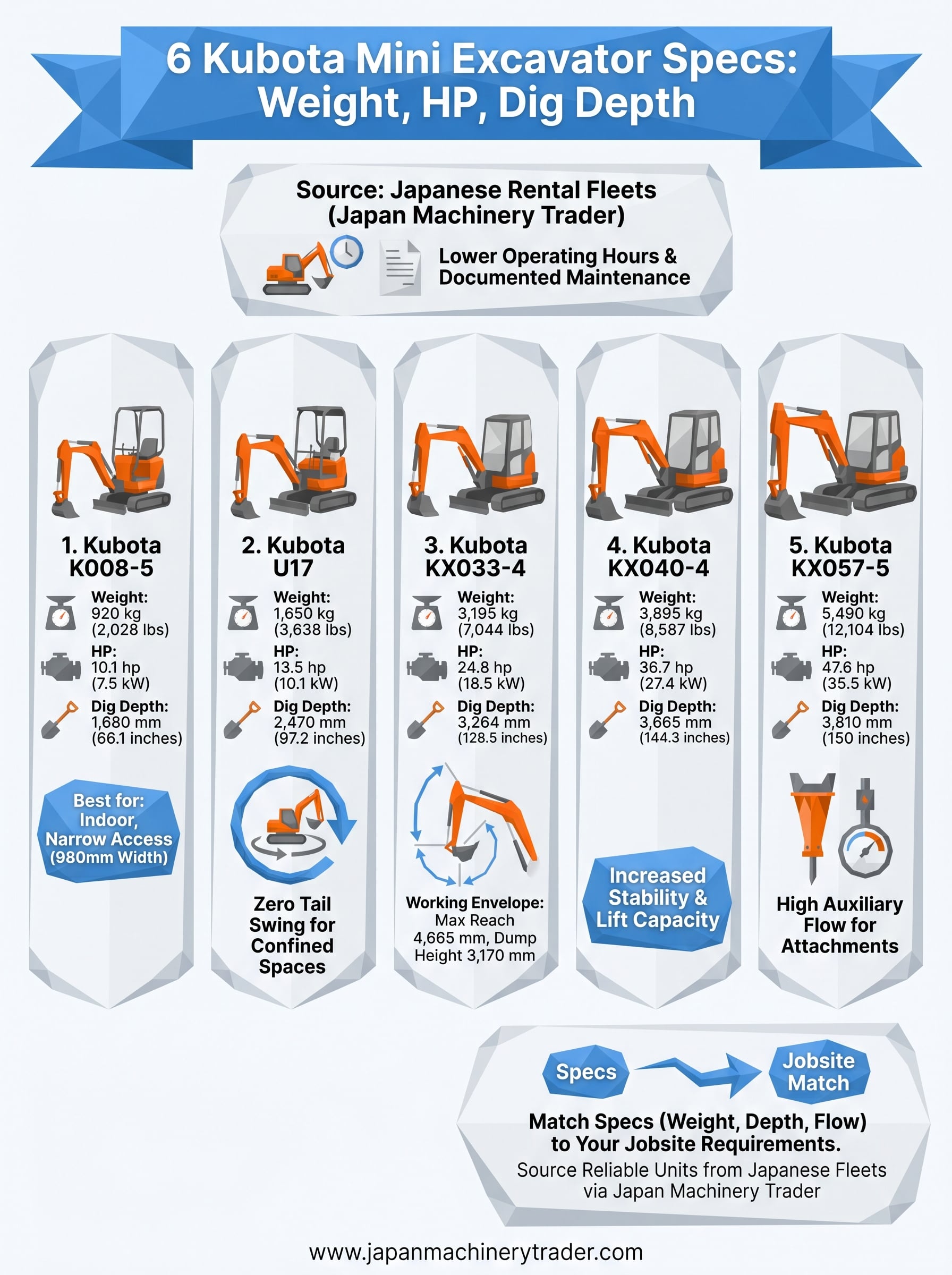 6 Kubota Mini Excavator Specs: Weight, HP, Dig Depth

Source: Japanese Rental Fleets (Japan Machinery Trader)

Lower Operating Hours & Documented Maintenance

1. Kubota K008-5
Weight: 920 kg (2,028 lbs)
HP: 10.1 hp (7.5 kW)
Dig Depth: 1,680 mm (66.1 inches)
Best for: Indoor, Narrow Access (980mm Width)

2. Kubota U17
Weight: 1,650 kg (3,638 lbs)
HP: 13.5 hp (10.1 kW)
Dig Depth: 2,470 mm (97.2 inches)
Zero Tail Swing for Confined Spaces

3. Kubota KX033-4
Weight: 3,195 kg (7,044 lbs)
HP: 24.8 hp (18.5 kW)
Dig Depth: 3,264 mm (128.5 inches)
Working Envelope: Max Reach 4,665 mm, Dump Height 3,170 mm

4. Kubota KX040-4
Weight: 3,895 kg (8,587 lbs)
HP: 36.7 hp (27.4 kW)
Dig Depth: 3,665 mm (144.3 inches)
Increased Stability & Lift Capacity

5. Kubota KX057-5
Weight: 5,490 kg (12,104 lbs)
HP: 47.6 hp (35.5 kW)
Dig Depth: 3,810 mm (150 inches)
High Auxiliary Flow for Attachments

Specs
Jobsite Match
Match Specs (Weight, Depth, Flow) to Your Jobsite Requirements.
Source Reliable Units from Japanese Fleets via Japan Machinery Trader

www.japanmachinerytrader.com