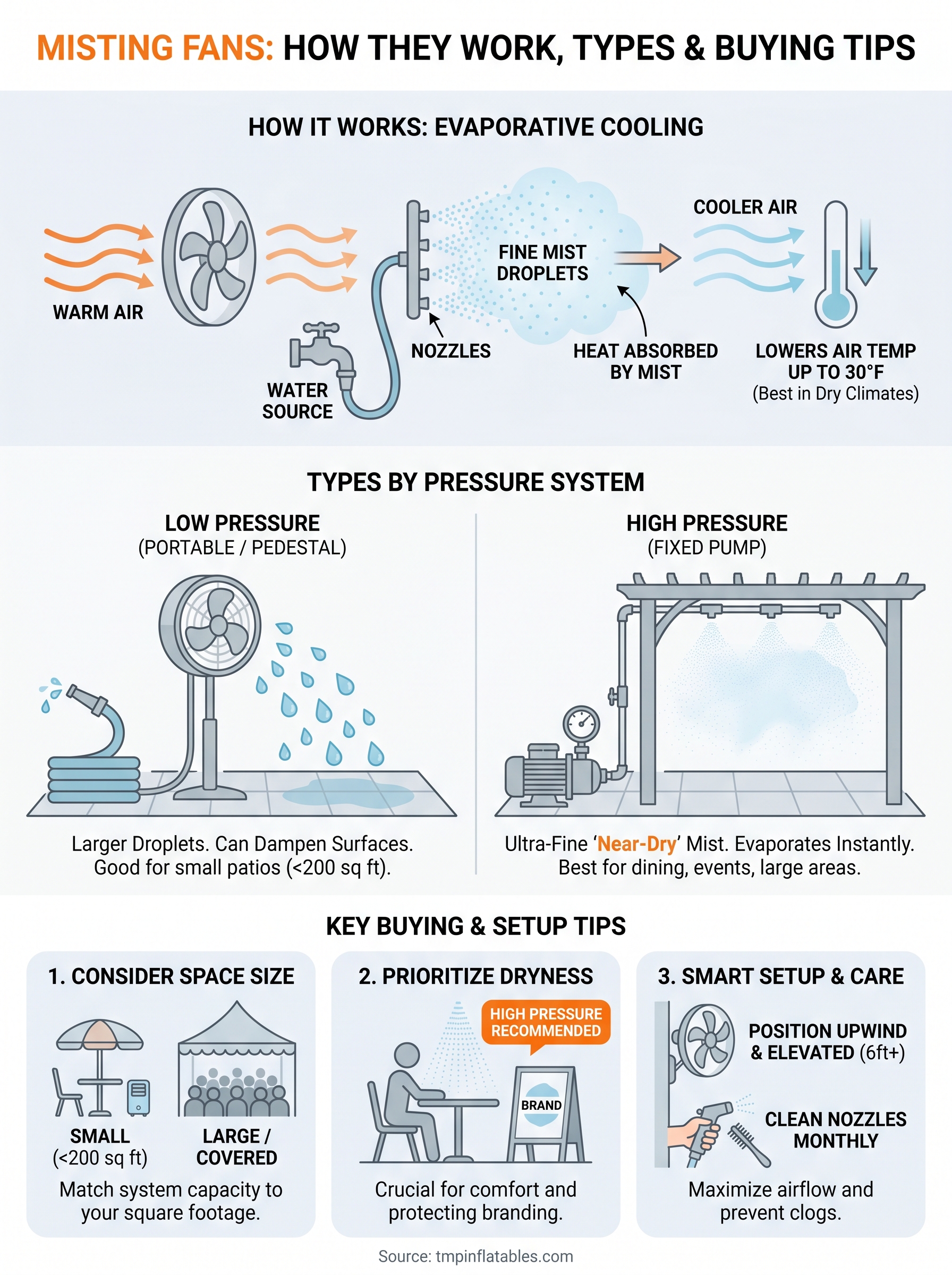 MISTING FANS: HOW THEY WORK, TYPES & BUYING TIPS

HOW IT WORKS: EVAPORATIVE COOLING

WARM AIR

WATER SOURCE

NOZZLES

FINE MIST DROPLETS

HEAT ABSORBED BY MIST

COOLER AIR

LOWERS AIR TEMP UP TO 30°F
(Best in Dry Climates)

TYPES BY PRESSURE SYSTEM

LOW PRESSURE
(PORTABLE / PEDESTAL)

Larger Droplets. Can Dampen Surfaces. Good for small patios (<200 sq ft).

HIGH PRESSURE
(FIXED PUMP)

Ultra-Fine 'Near-Dry' Mist. Evaporates Instantly. Best for dining, events, large areas.

KEY BUYING & SETUP TIPS

1. CONSIDER SPACE SIZE

SMALL
(<200 sq ft)

LARGE / COVERED

Match system capacity to your square footage.

2. PRIORITIZE DRYNESS

HIGH PRESSURE RECOMMENDED

BRAND

Crucial for comfort and protecting branding.

3. SMART SETUP & CARE

POSITION UPWIND & ELEVATED (6ft+)

CLEAN NOZZLES MONTHLY

Maximize airflow and prevent clogs.

Source: tmpinflatables.com