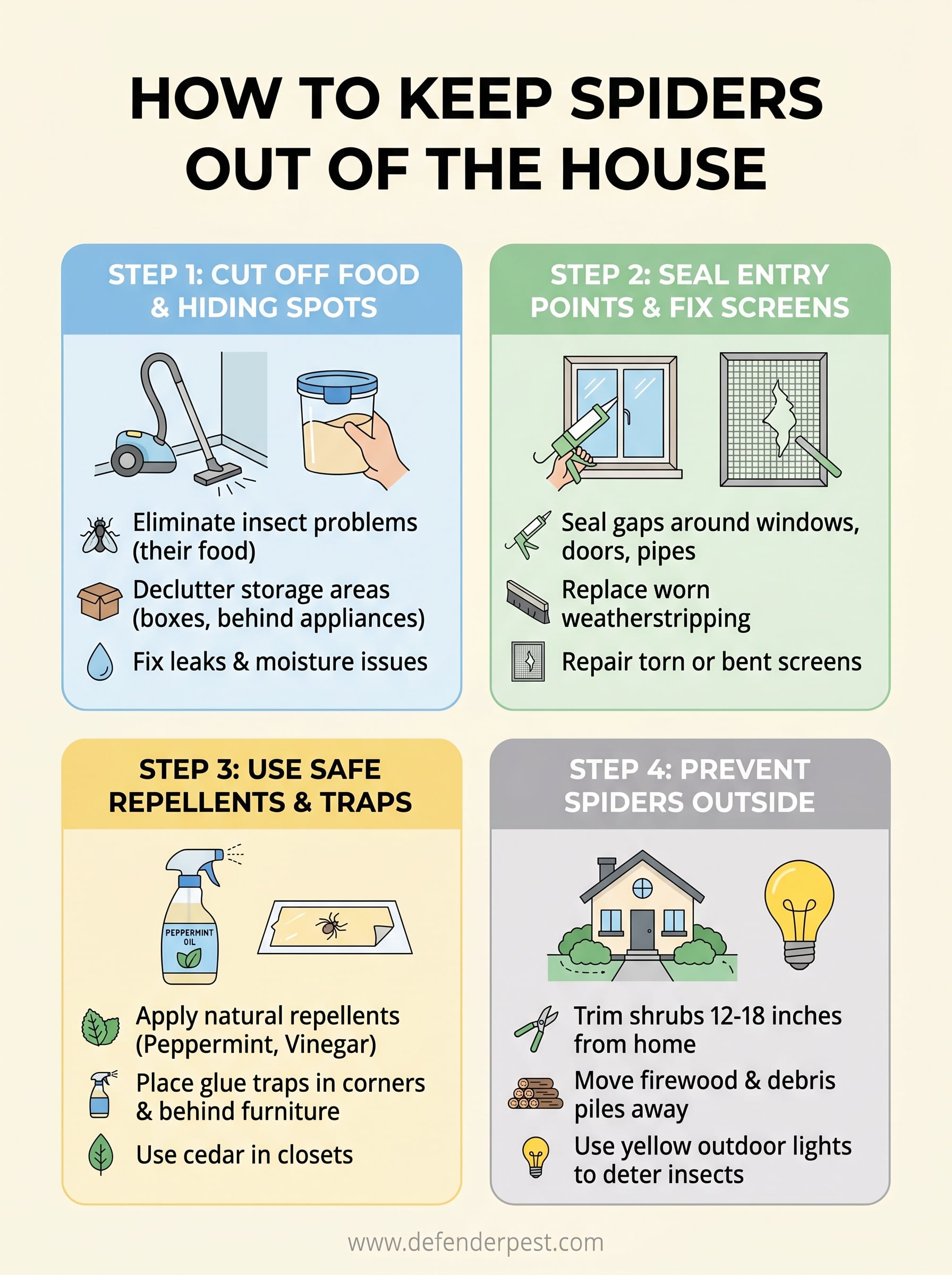 HOW TO KEEP SPIDERS OUT OF THE HOUSE

STEP 1: CUT OFF FOOD & HIDING SPOTS

Eliminate insect problems (their food)

Declutter storage areas (boxes, behind appliances)

Fix leaks & moisture issues

STEP 2: SEAL ENTRY POINTS & FIX SCREENS

Seal gaps around windows, doors, pipes

Replace worn weatherstripping

Repair torn or bent screens

STEP 3: USE SAFE REPELLENTS & TRAPS

PEPPERMINT OIL

Apply natural repellents (Peppermint, Vinegar)

Place glue traps in corners & behind furniture

Use cedar in closets

STEP 4: PREVENT SPIDERS OUTSIDE

Trim shrubs 12-18 inches from home

Move firewood & debris piles away

Use yellow outdoor lights to deter insects

www.defenderpest.com