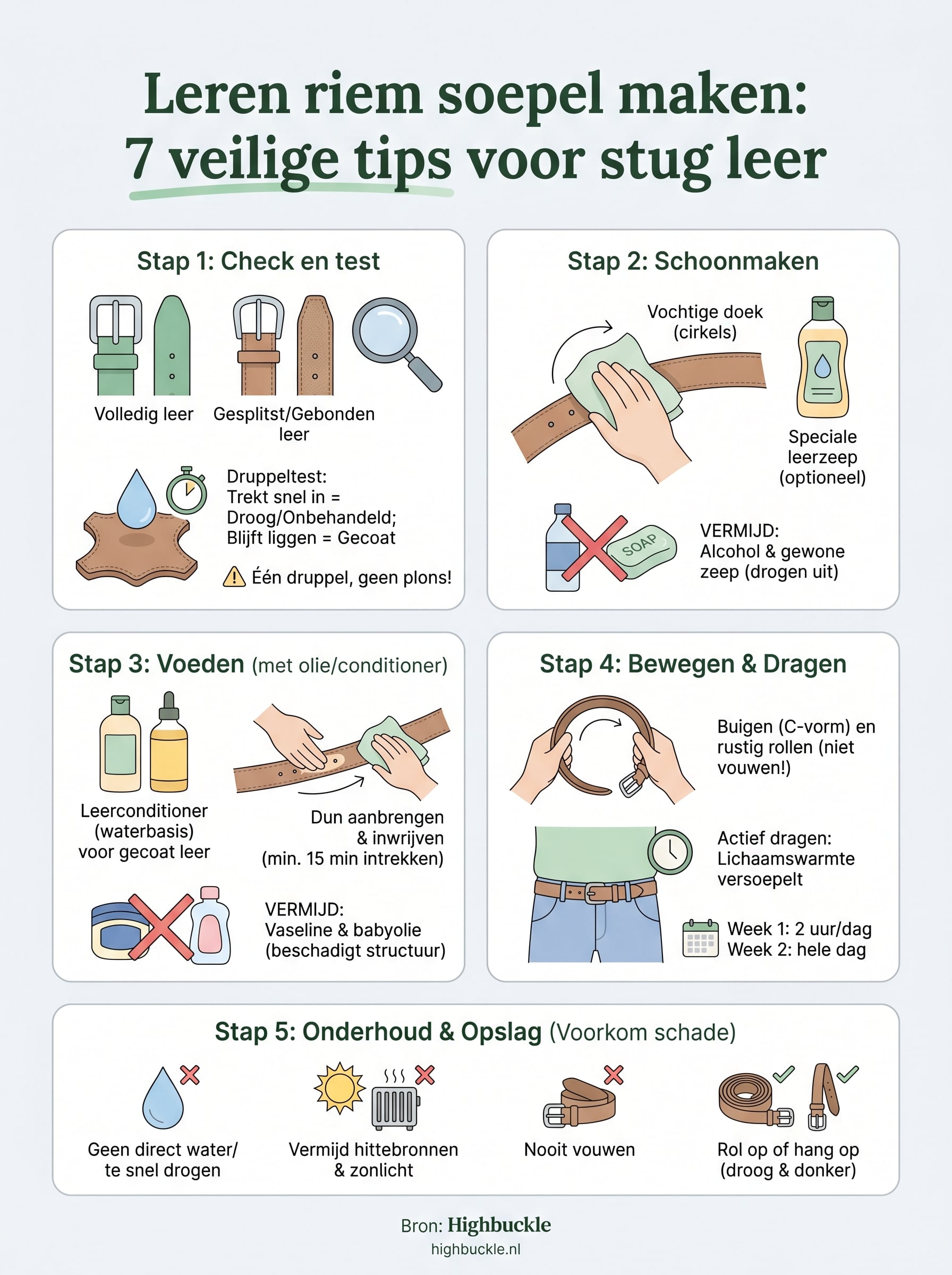 Leren riem soepel maken:
7 veilige tips voor stug leer

Stap 1: Check en test

Volledig leer

Gesplitst/Gebonden leer

Druppeltest:
Trekt snel in = Droog/Onbehandeld;
Blijft liggen = Gecoat

Één druppel, geen plons!

Stap 2: Schoonmaken

Vochtige doek (cirkels)

Speciale leerzeep (optioneel)

SOAP

VERMIJD:
Alcohol & gewone zeep (drogen uit)

Stap 3: Voeden (met olie/conditioner)

Leerconditioner (waterbasis) voor gecoat leer

Dun aanbrengen & inwrijven (min. 15 min intrekken)

VERMIJD:
Vaseline & babyolie (beschadigt structuur)

Stap 4: Bewegen & Dragen

Buigen (C-vorm) en rustig rollen (niet vouwen!)

Actief dragen: Lichaamswarmte versoepelt

Week 1: 2 uur/dag
Week 2: hele dag

Stap 5: Onderhoud & Opslag (Voorkom schade)

Geen direct water/ te snel drogen

Vermijd hittebronnen & zonlicht

Nooit vouwen

Rol op of hang op (droog & donker)

Bron: Highbuckle
highbuckle.nl