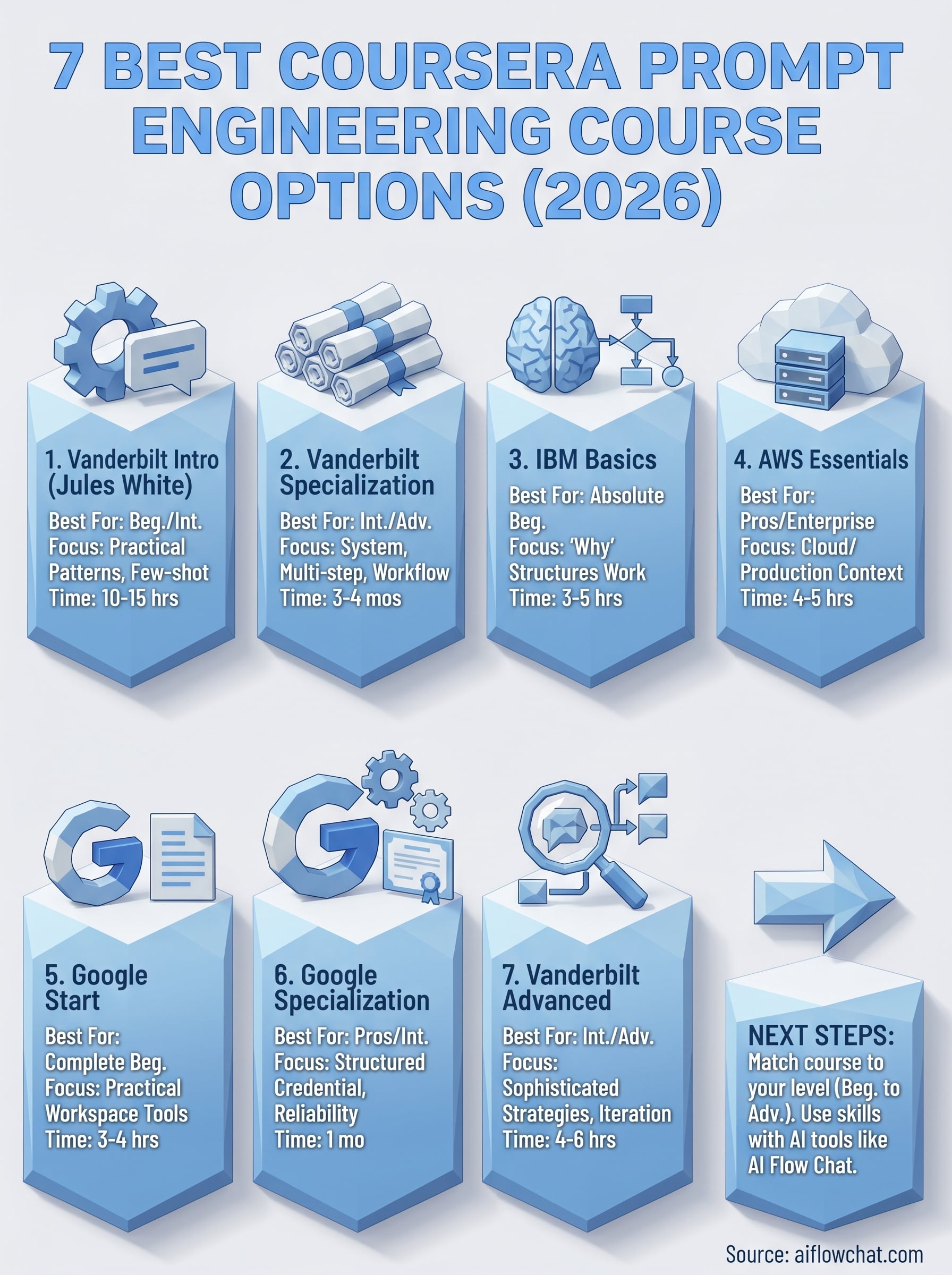 7 BEST COURSERA PROMPT ENGINEERING COURSE OPTIONS (2026)

1. Vanderbilt Intro (Jules White)
Best For: Beg./Int.
Focus: Practical Patterns, Few-shot
Time: 10-15 hrs

2. Vanderbilt Specialization
Best For: Int./Adv.
Focus: System, Multi-step, Workflow
Time: 3-4 mos

3. IBM Basics
Best For: Absolute Beg.
Focus: 'Why' Structures Work
Time: 3-5 hrs

4. AWS Essentials
Best For: Pros/Enterprise
Focus: Cloud/ Production Context
Time: 4-5 hrs

5. Google Start
Best For: Complete Beg.
Focus: Practical Workspace Tools
Time: 3-4 hrs

6. Google Specialization
Best For: Pros/Int.
Focus: Structured Credential, Reliability
Time: 1 mo

7. Vanderbilt Advanced
Best For: Int./Adv.
Focus: Sophisticated Strategies, Iteration
Time: 4-6 hrs

NEXT STEPS:
Match course to your level (Beg. to Adv.). Use skills with AI tools like AI Flow Chat.

Source: aiflowchat.com