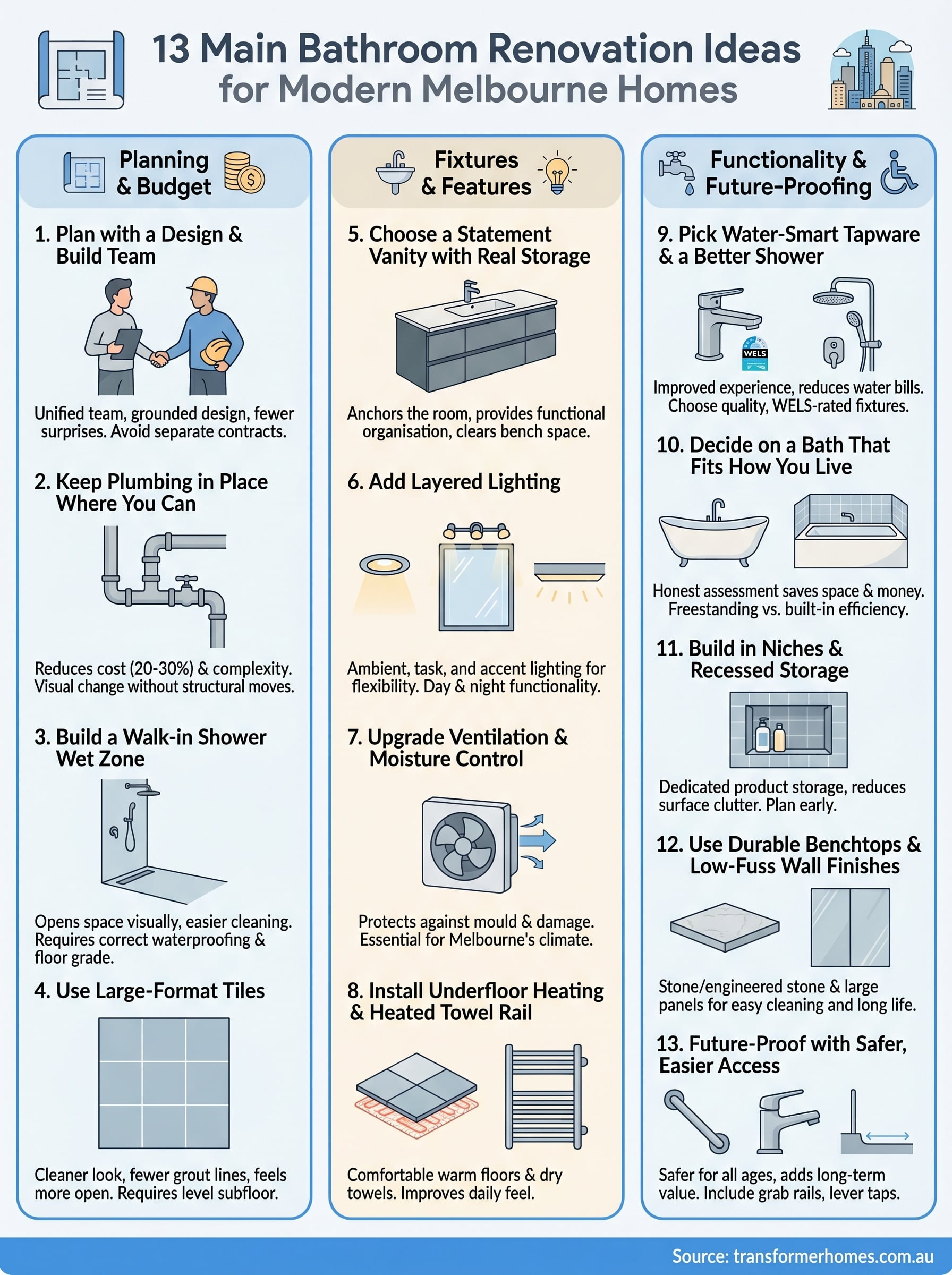 13 Main Bathroom Renovation Ideas
for Modern Melbourne Homes

Planning & Budget

1. Plan with a Design & Build Team

Unified team, grounded design, fewer surprises. Avoid separate contracts.

2. Keep Plumbing in Place Where You Can

Reduces cost (20-30%) & complexity. Visual change without structural moves.

3. Build a Walk-in Shower Wet Zone

Opens space visually, easier cleaning. Requires correct waterproofing & floor grade.

4. Use Large-Format Tiles

Cleaner look, fewer grout lines, feels more open. Requires level subfloor.

Fixtures & Features

5. Choose a Statement Vanity with Real Storage

Anchors the room, provides functional organisation, clears bench space.

6. Add Layered Lighting

Ambient, task, and accent lighting for flexibility. Day & night functionality.

7. Upgrade Ventilation & Moisture Control

Protects against mould & damage. Essential for Melbourne's climate.

8. Install Underfloor Heating & Heated Towel Rail

Comfortable warm floors & dry towels. Improves daily feel.

Functionality & Future-Proofing

9. Pick Water-Smart Tapware & a Better Shower

WELS

Improved experience, reduces water bills. Choose quality, WELS-rated fixtures.

10. Decide on a Bath That Fits How You Live

Honest assessment saves space & money. Freestanding vs. built-in efficiency.

11. Build in Niches & Recessed Storage

Dedicated product storage, reduces surface clutter. Plan early.

12. Use Durable Benchtops & Low-Fuss Wall Finishes

Stone/engineered stone & large panels for easy cleaning and long life.

13. Future-Proof with Safer, Easier Access

Safer for all ages, adds long-term value. Include grab rails, lever taps.

Source: transformerhomes.com.au