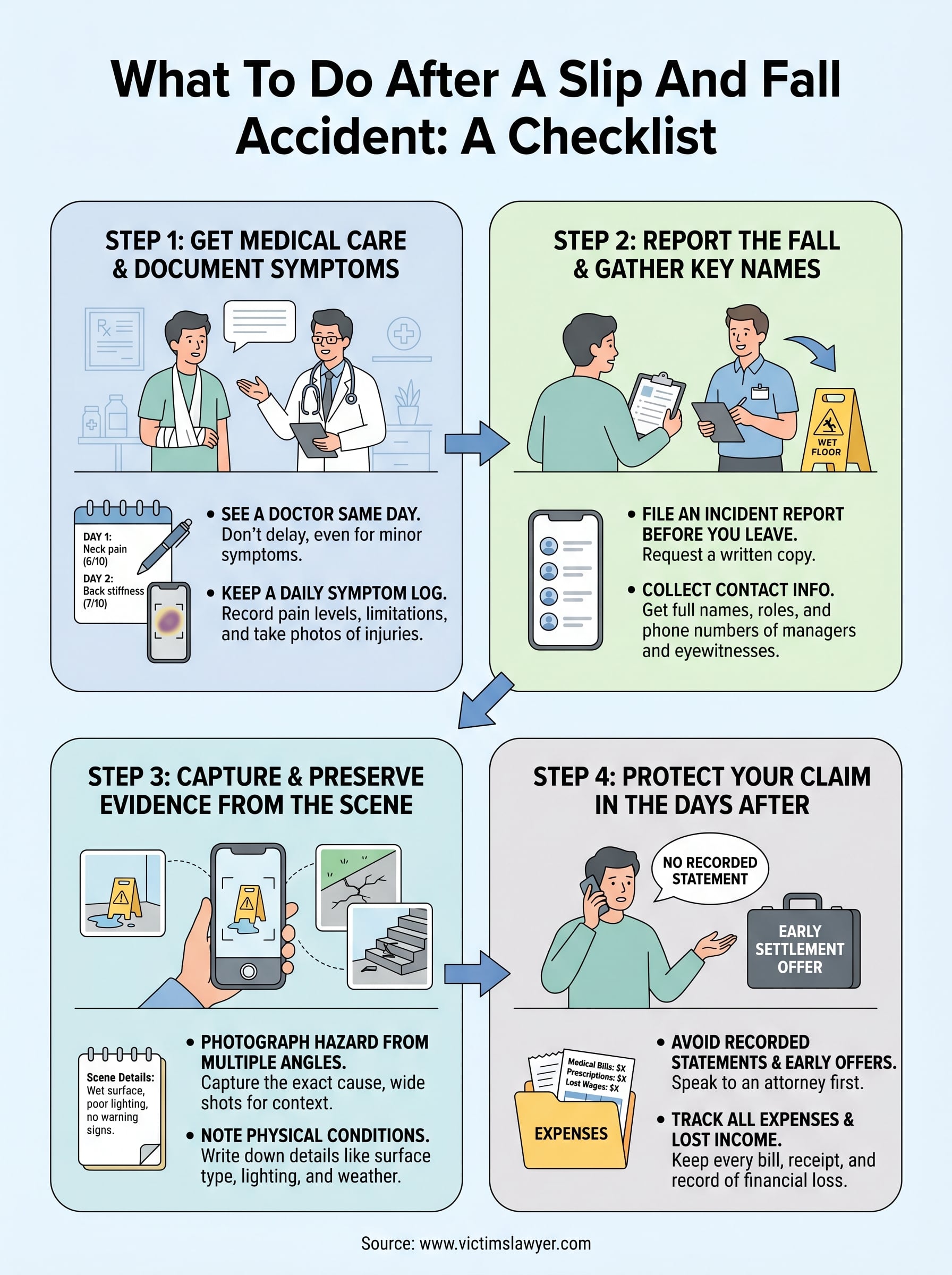 What To Do After A Slip And Fall Accident: A Checklist

STEP 1: GET MEDICAL CARE & DOCUMENT SYMPTOMS

Rx

DAY 1:
Neck pain
(6/10)
DAY 2:
Back stiffness
(7/10)

• SEE A DOCTOR SAME DAY. Don't delay, even for minor symptoms.

• KEEP A DAILY SYMPTOM LOG. Record pain levels, limitations, and take photos of injuries.

STEP 2: REPORT THE FALL & GATHER KEY NAMES

WET FLOOR

• FILE AN INCIDENT REPORT BEFORE YOU LEAVE. Request a written copy.

• COLLECT CONTACT INFO. Get full names, roles, and phone numbers of managers and eyewitnesses.

STEP 3: CAPTURE & PRESERVE EVIDENCE FROM THE SCENE

Scene Details:
Wet surface, poor lighting, no warning signs.

• PHOTOGRAPH HAZARD FROM MULTIPLE ANGLES. Capture the exact cause, wide shots for context.

• NOTE PHYSICAL CONDITIONS. Write down details like surface type, lighting, and weather.

STEP 4: PROTECT YOUR CLAIM IN THE DAYS AFTER

NO RECORDED STATEMENT

EARLY SETTLEMENT OFFER

Medical Bills: $X
Prescriptions: $X
Lost Wages: $X

EXPENSES

• AVOID RECORDED STATEMENTS & EARLY OFFERS. Speak to an attorney first.

• TRACK ALL EXPENSES & LOST INCOME. Keep every bill, receipt, and record of financial loss.

Source: www.victimslawyer.com