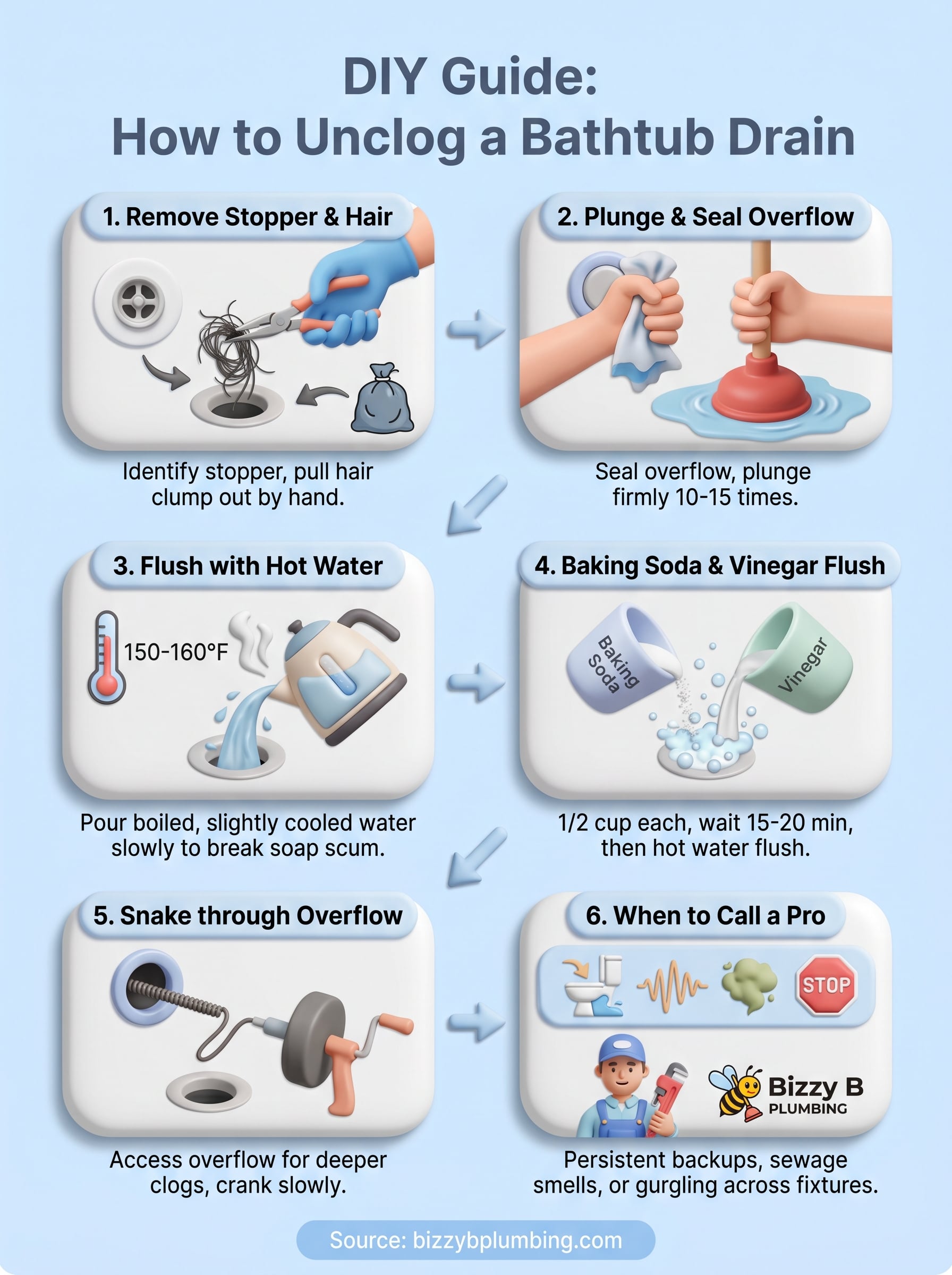 DIY Guide:
How to Unclog a Bathtub Drain

1. Remove Stopper & Hair

Identify stopper, pull hair clump out by hand.

2. Plunge & Seal Overflow

Seal overflow, plunge firmly 10-15 times.

3. Flush with Hot Water

150-160°F

Pour boiled, slightly cooled water slowly to break soap scum.

4. Baking Soda & Vinegar Flush

Baking Soda

Vinegar

1/2 cup each, wait 15-20 min, then hot water flush.

5. Snake through Overflow

Access overflow for deeper clogs, crank slowly.

6. When to Call a Pro

STOP

Bizzy B PLUMBING

Persistent backups, sewage smells, or gurgling across fixtures.

Source: bizzybplumbing.com