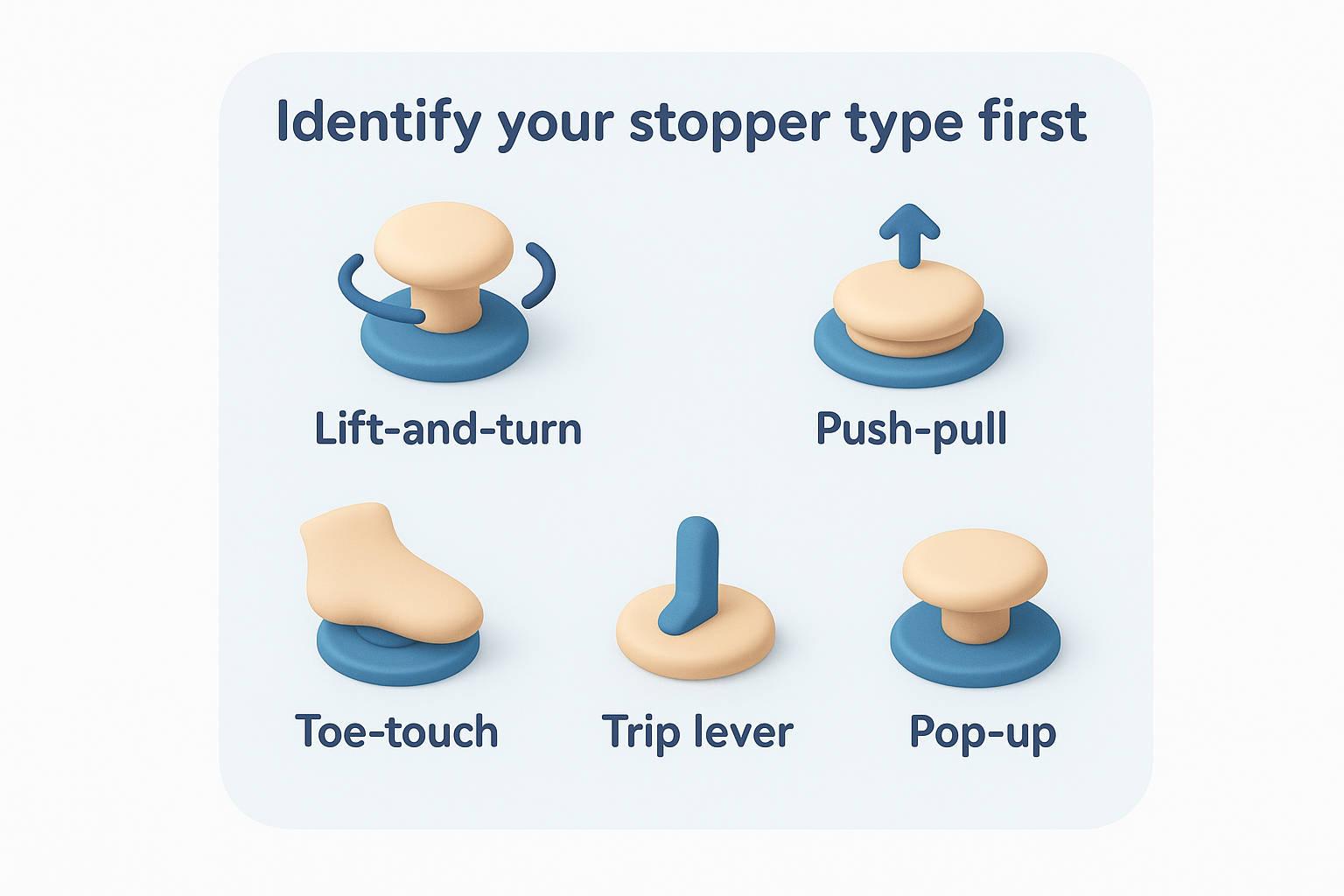 Identify your stopper type first

Lift-and-turn

Push-pull

Toe-touch

Trip lever

Pop-up