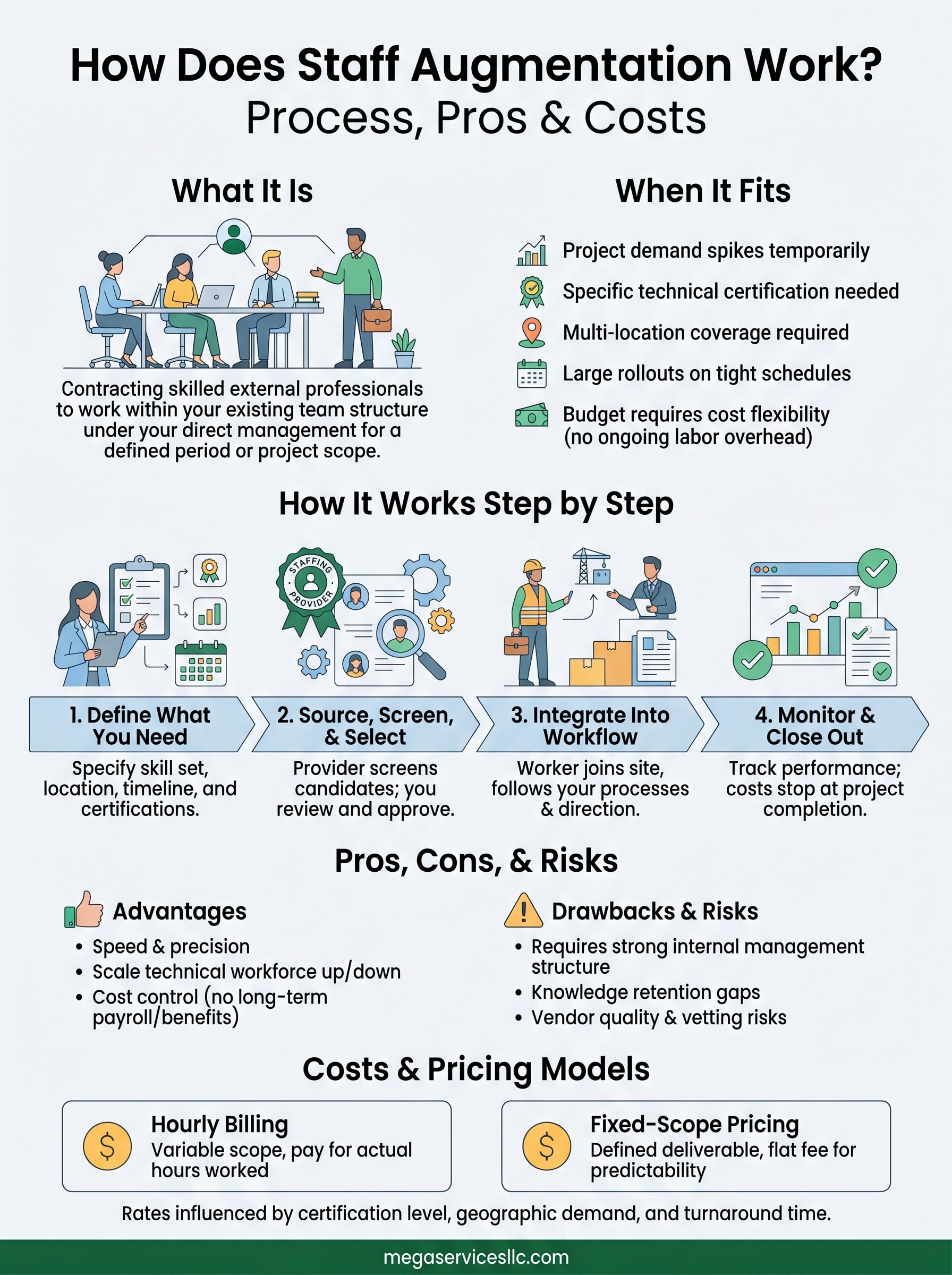 How Does Staff Augmentation Work?
Process, Pros & Costs

What It Is

Contracting skilled external professionals to work within your existing team structure under your direct management for a defined period or project scope.

When It Fits

Project demand spikes temporarily
Specific technical certification needed
Multi-location coverage required
Large rollouts on tight schedules
Budget requires cost flexibility (no ongoing labor overhead)

How It Works Step by Step

STAFFING PROVIDER

1. Define What You Need
Specify skill set, location, timeline, and certifications.

2. Source, Screen, & Select
Provider screens candidates; you review and approve.

3. Integrate Into Workflow
Worker joins site, follows your processes & direction.

4. Monitor & Close Out
Track performance; costs stop at project completion.

Pros, Cons, & Risks

Advantages
• Speed & precision
• Scale technical workforce up/down
• Cost control (no long-term payroll/benefits)

Drawbacks & Risks
• Requires strong internal management structure
• Knowledge retention gaps
• Vendor quality & vetting risks

Costs & Pricing Models

$
Hourly Billing
Variable scope, pay for actual hours worked

$
Fixed-Scope Pricing
Defined deliverable, flat fee for predictability

Rates influenced by certification level, geographic demand, and turnaround time.

megaservicesllc.com