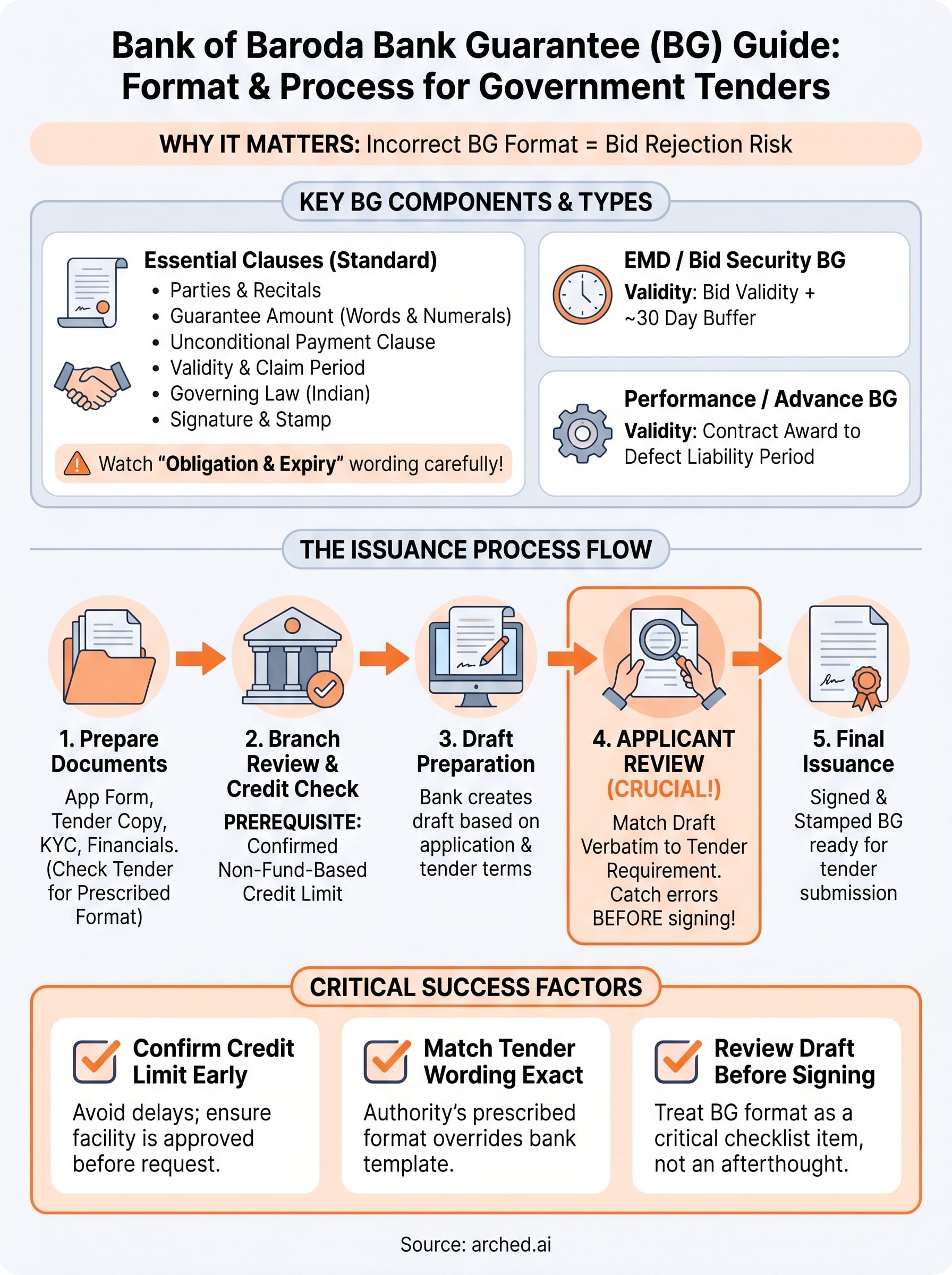 Bank of Baroda Bank Guarantee (BG) Guide: Format & Process for Government Tenders

WHY IT MATTERS: Incorrect BG Format = Bid Rejection Risk

KEY BG COMPONENTS & TYPES

Essential Clauses (Standard)
• Parties & Recitals
• Guarantee Amount (Words & Numerals)
• Unconditional Payment Clause
• Validity & Claim Period
• Governing Law (Indian)
• Signature & Stamp

Watch "Obligation & Expiry" wording carefully!

EMD / Bid Security BG
Validity: Bid Validity + ~30 Day Buffer

Performance / Advance BG
Validity: Contract Award to Defect Liability Period

THE ISSUANCE PROCESS FLOW

1. Prepare Documents
App Form, Tender Copy, KYC, Financials. (Check Tender for Prescribed Format)

2. Branch Review & Credit Check
PREREQUISITE: Confirmed Non-Fund-Based Credit Limit

3. Draft Preparation
Bank creates draft based on application & tender terms

4. APPLICANT REVIEW (CRUCIAL!)
Match Draft Verbatim to Tender Requirement. Catch errors BEFORE signing!

5. Final Issuance
Signed & Stamped BG ready for tender submission

CRITICAL SUCCESS FACTORS

Confirm Credit Limit Early
Avoid delays; ensure facility is approved before request.

Match Tender Wording Exact
Authority's prescribed format overrides bank template.

Review Draft Before Signing
Treat BG format as a critical checklist item, not an afterthought.

Source: arched.ai