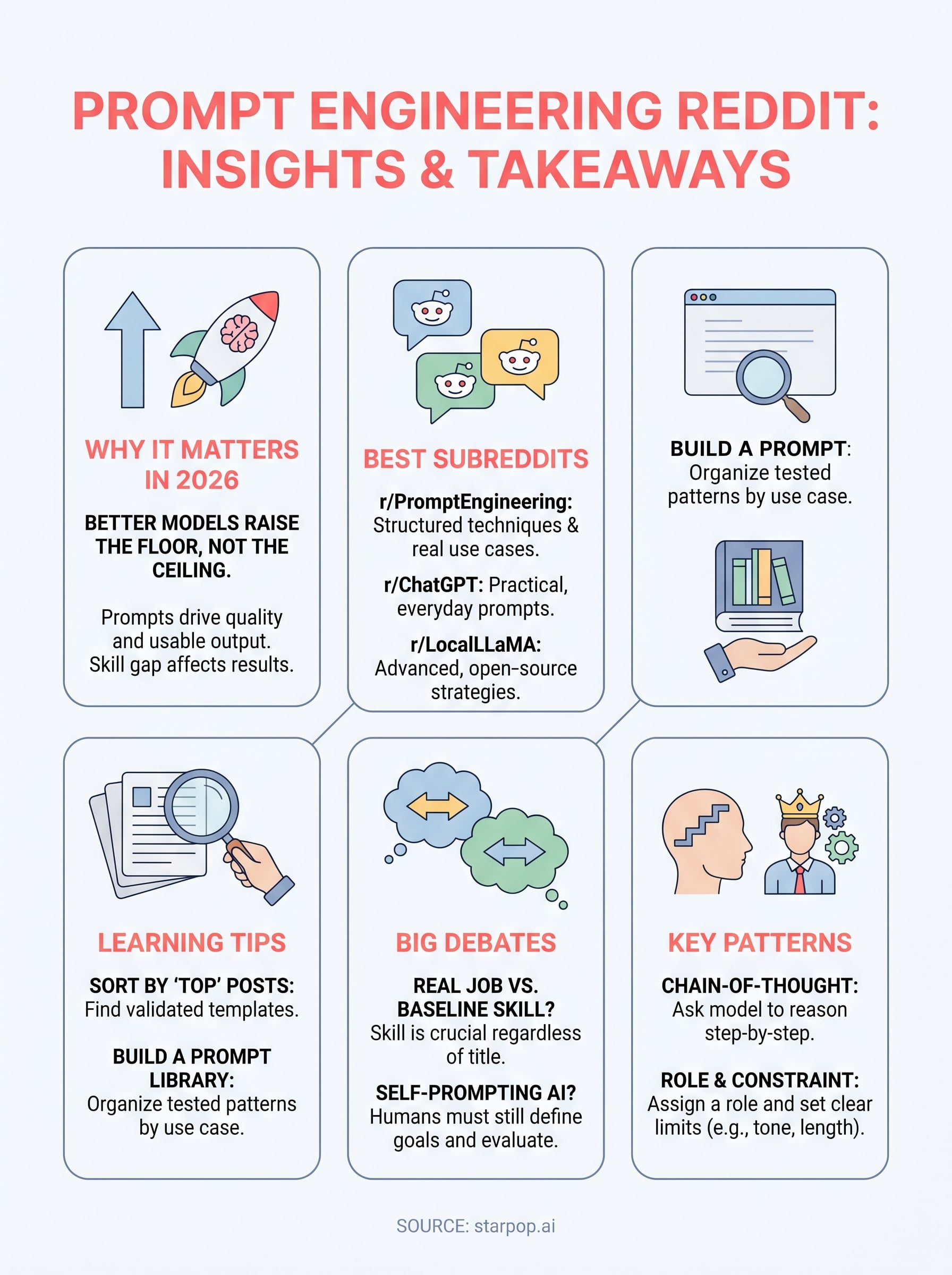 PROMPT ENGINEERING REDDIT: INSIGHTS & TAKEAWAYS

WHY IT MATTERS IN 2026

BETTER MODELS RAISE THE FLOOR, NOT THE CEILING.

Prompts drive quality and usable output. Skill gap affects results.

BEST SUBREDDITS

r/PromptEngineering: Structured techniques & real use cases.

r/ChatGPT: Practical, everyday prompts.

r/LocalLLaMA: Advanced, open-source strategies.

BUILD A PROMPT: Organize tested patterns by use case.

LEARNING TIPS

SORT BY 'TOP' POSTS: Find validated templates.

BUILD A PROMPT LIBRARY: Organize tested patterns by use case.

BIG DEBATES

REAL JOB VS. BASELINE SKILL? Skill is crucial regardless of title.

SELF-PROMPTING AI? Humans must still define goals and evaluate.

KEY PATTERNS

CHAIN-OF-THOUGHT: Ask model to reason step-by-step.

ROLE & CONSTRAINT: Assign a role and set clear limits (e.g., tone, length).

SOURCE: starpop.ai