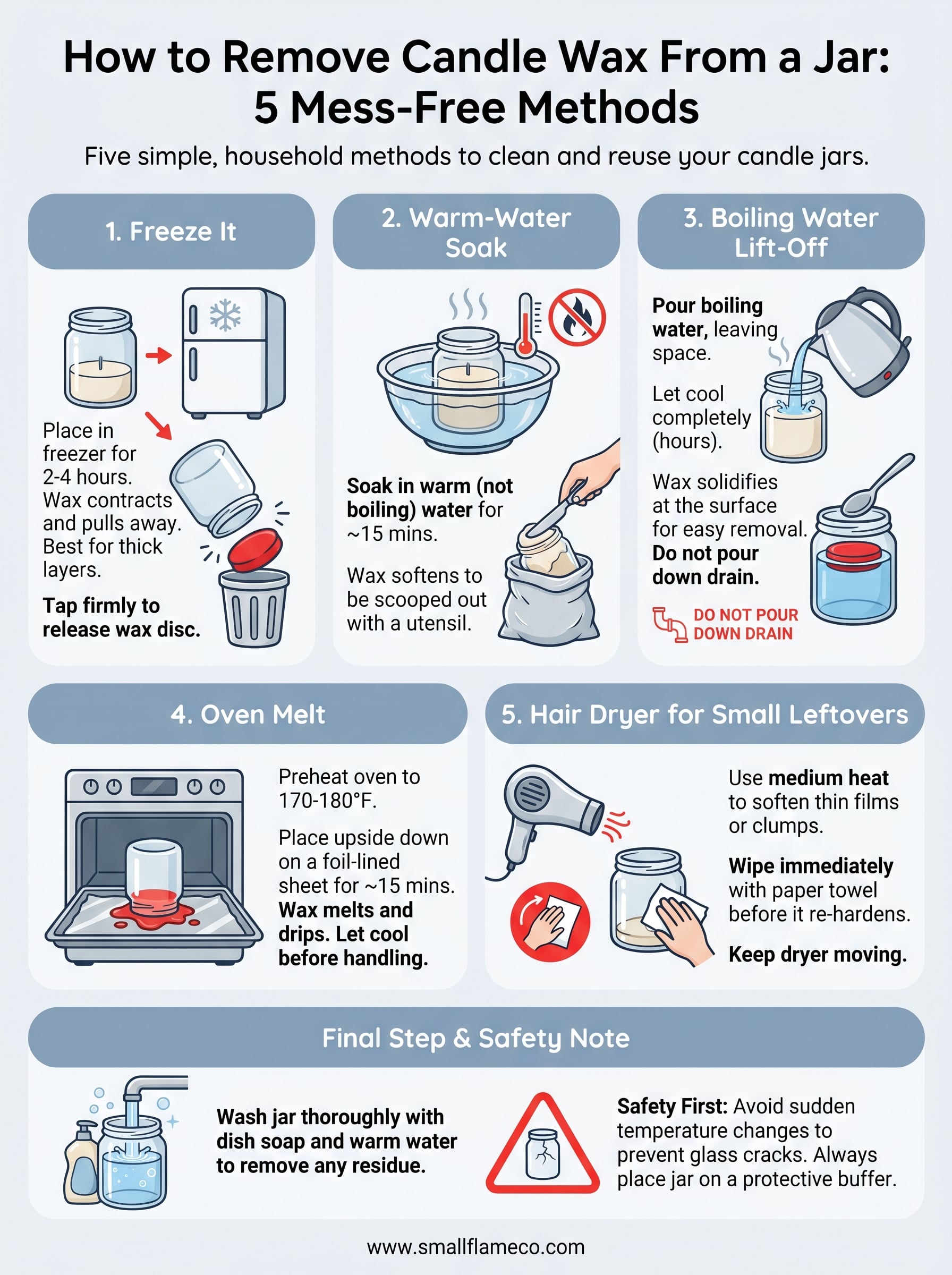 How to Remove Candle Wax From a Jar: 5 Mess-Free Methods

Five simple, household methods to clean and reuse your candle jars.

1. Freeze It

Place in freezer for 2-4 hours. Wax contracts and pulls away. Best for thick layers.

Tap firmly to release wax disc.

2. Warm-Water Soak

Soak in warm (not boiling) water for ~15 mins.

Wax softens to be scooped out with a utensil.

3. Boiling Water Lift-Off

Pour boiling water, leaving space.

Let cool completely (hours).

Wax solidifies at the surface for easy removal. Do not pour down drain.

DO NOT POUR DOWN DRAIN

4. Oven Melt

Preheat oven to 170-180°F.

Place upside down on a foil-lined sheet for ~15 mins. Wax melts and drips. Let cool before handling.

5. Hair Dryer for Small Leftovers

Use medium heat to soften thin films or clumps.

Wipe immediately with paper towel before it re-hardens.

Keep dryer moving.

Final Step & Safety Note

Wash jar thoroughly with dish soap and warm water to remove any residue.

Safety First: Avoid sudden temperature changes to prevent glass cracks. Always place jar on a protective buffer.

www.smallflameco.com